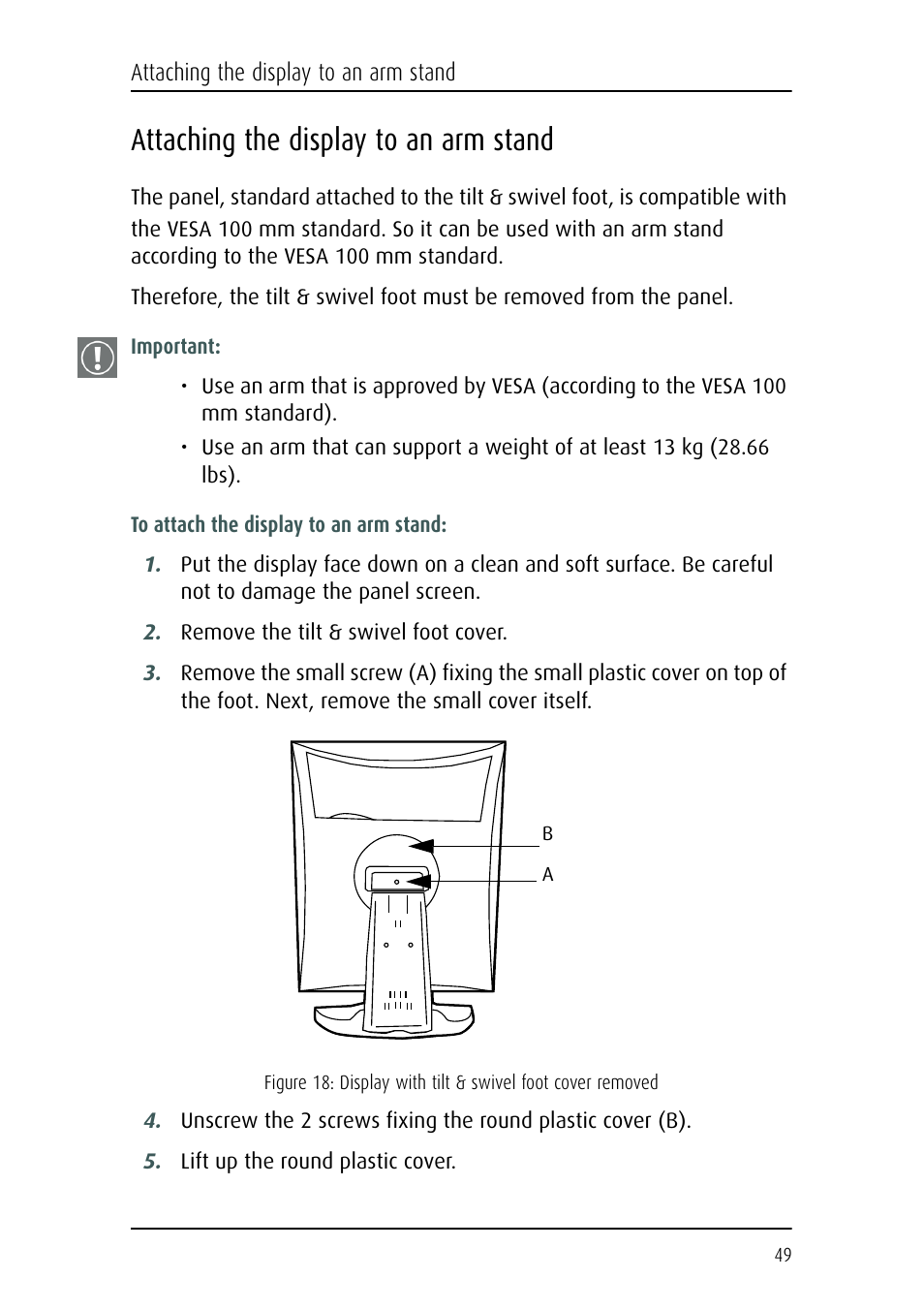 Attaching the display to an arm stand

Attaching the display to an arm stand

The panel, standard attached to the tilt & swivel foot, is compatible with the VESA 100 mm standard. So it can be used with an arm stand according to the VESA 100 mm standard.

Therefore, the tilt & swivel foot must be removed from the panel.

Important:

• Use an arm that is approved by VESA (according to the VESA 100 mm standard).

• Use an arm that can support a weight of at least 13 kg (28.66 lbs).

To attach the display to an arm stand:

1. Put the display face down on a clean and soft surface. Be careful not to damage the panel screen.

2. Remove the tilt & swivel foot cover.

3. Remove the small screw (A) fixing the small plastic cover on top of the foot. Next, remove the small cover itself.

B
A

Figure 18: Display with tilt & swivel foot cover removed

4. Unscrew the 2 screws fixing the round plastic cover (B).

5. Lift up the round plastic cover.

49