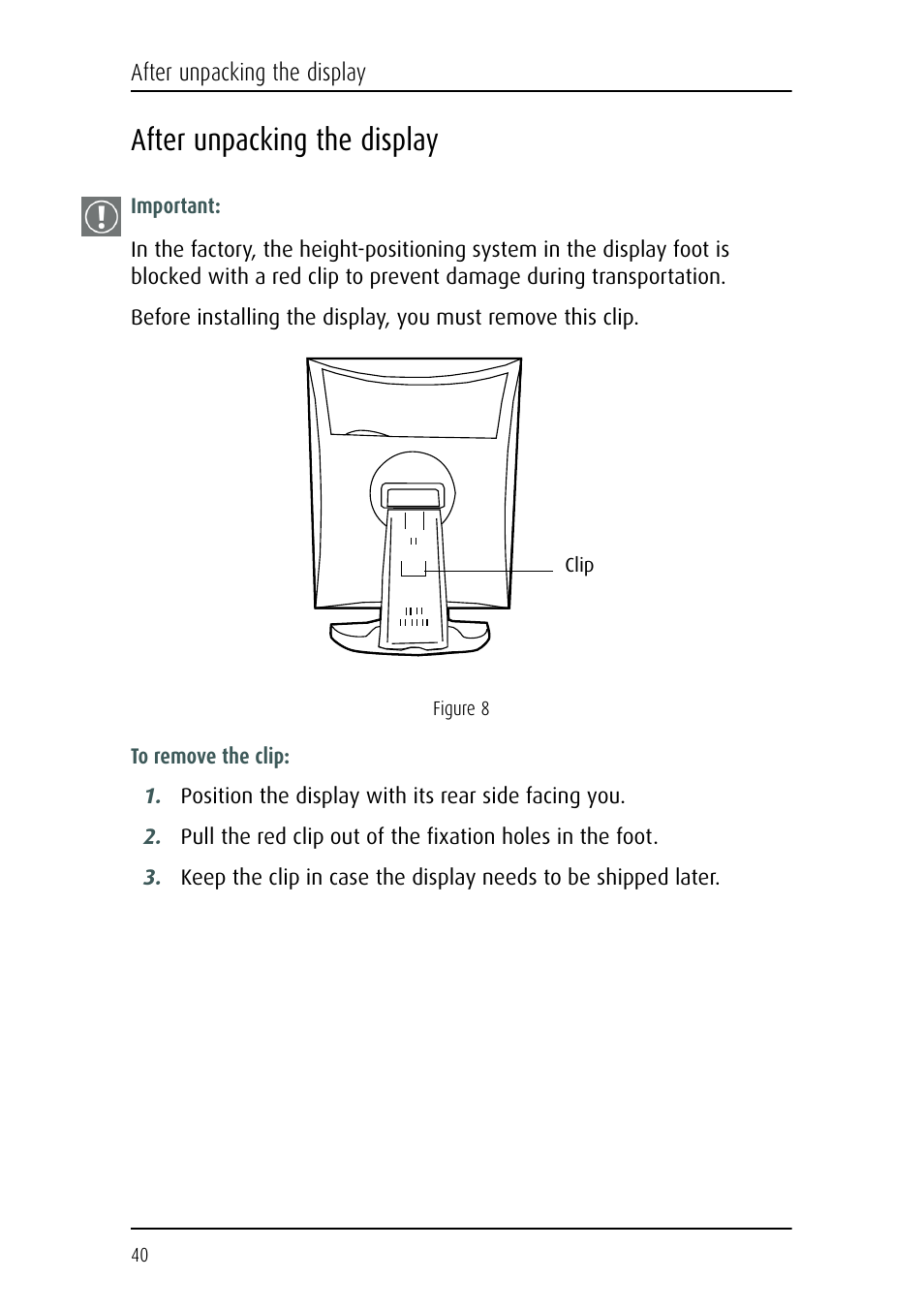 After unpacking the display

After unpacking the display

Important:

In the factory, the height-positioning system in the display foot is blocked with a red clip to prevent damage during transportation.

Before installing the display, you must remove this clip.

Clip

Figure 8

To remove the clip:

1. Position the display with its rear side facing you.

2. Pull the red clip out of the fixation holes in the foot.

3. Keep the clip in case the display needs to be shipped later.

40