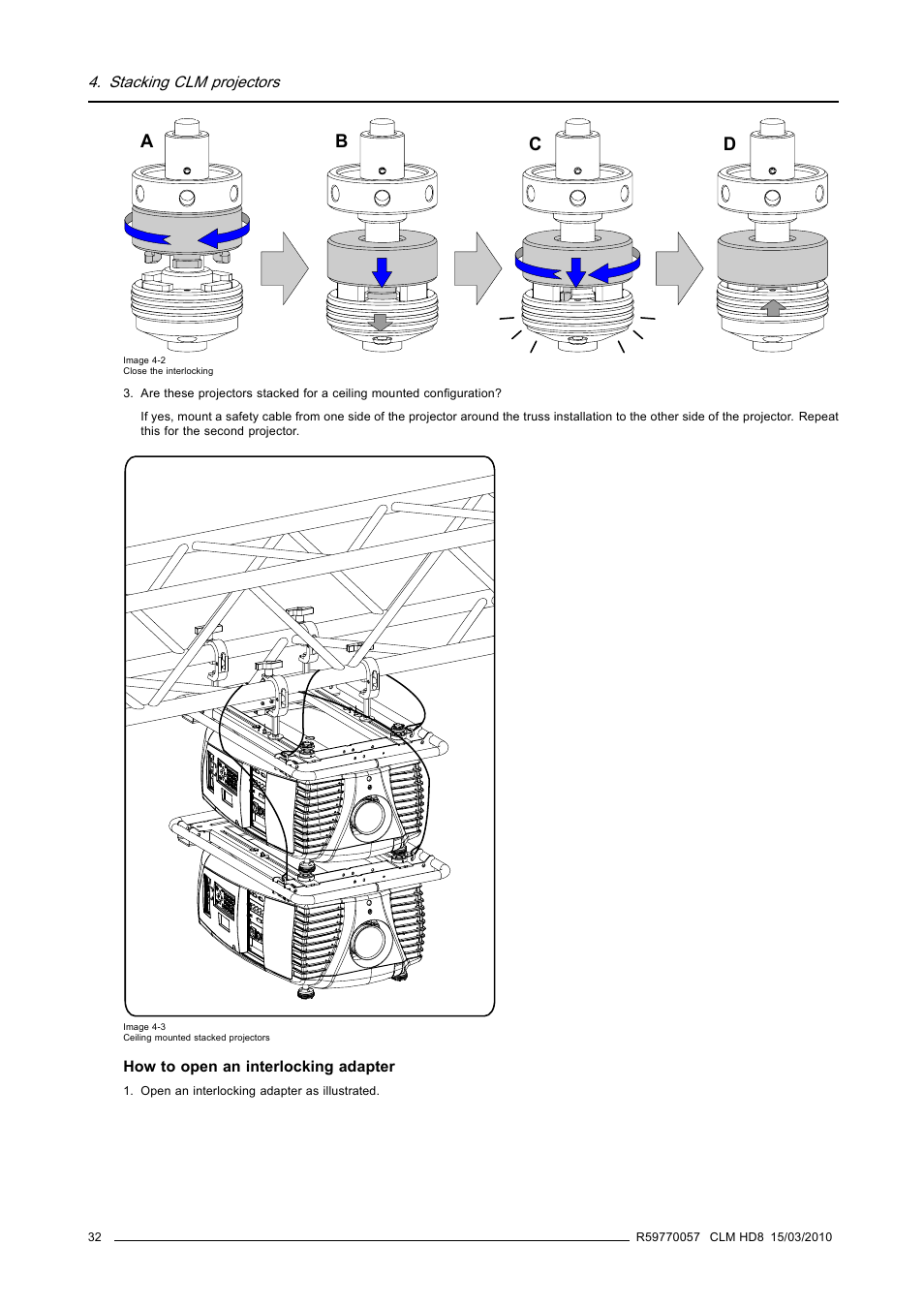 4. Stacking CLM projectors

A B C D

Image 4-2
Close the interlocking

3. Are these projectors stacked for a ceiling mounted configuration?

If yes, mount a safety cable from one side of the projector around the truss installation to the other side of the projector. Repeat this for the second projector.

Image 4-3
Ceiling mounted stacked projectors

How to open an interlocking adapter

1. Open an interlocking adapter as illustrated.

32 R59770057 CLM HD8 15/03/2010