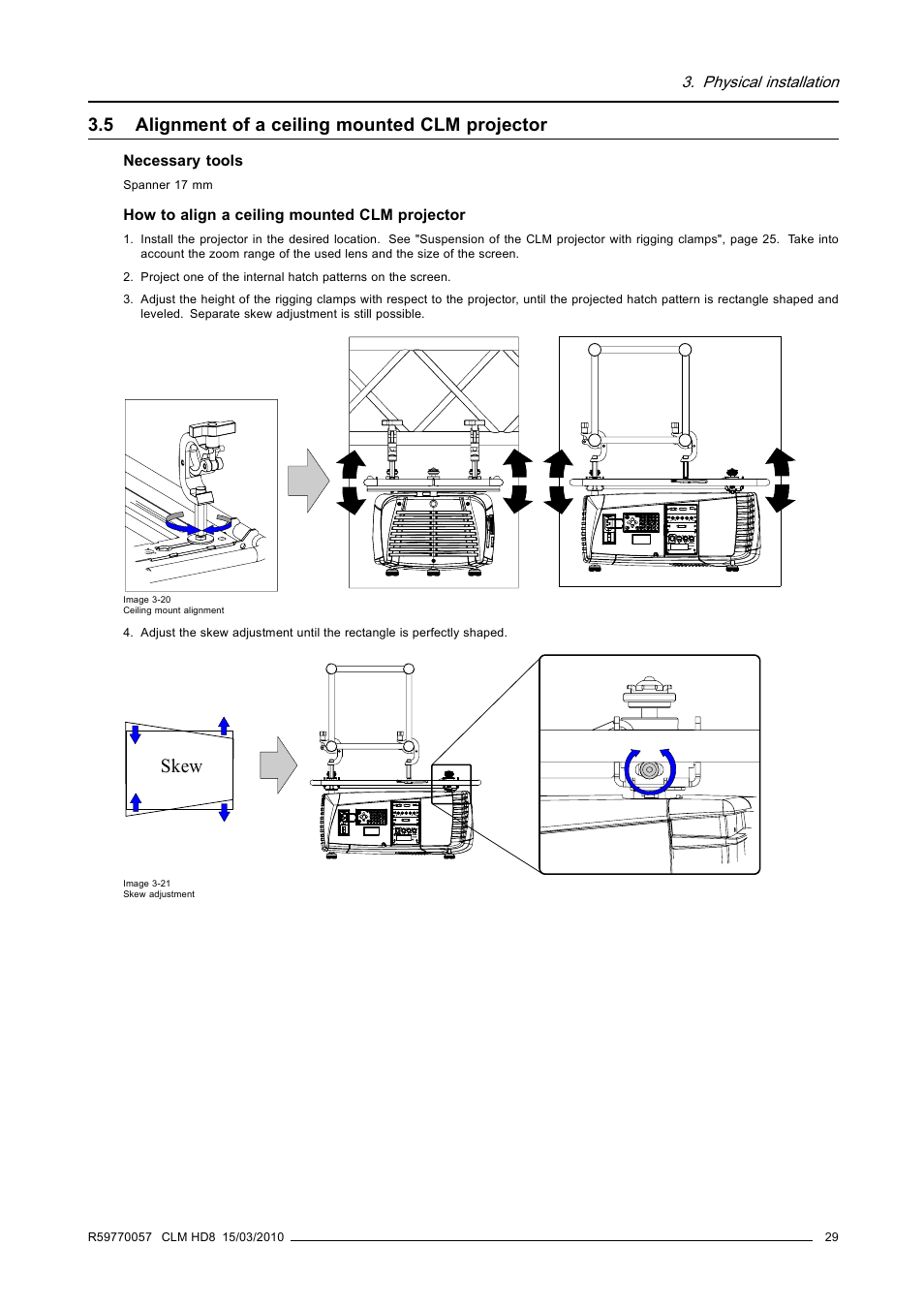 3. Physical installation

3.5 Alignment of a ceiling mounted CLM projector

Necessary tools

Spanner 17 mm

How to align a ceiling mounted CLM projector

1. Install the projector in the desired location. See "Suspension of the CLM projector with rigging clamps", page 25. Take into account the zoom range of the used lens and the size of the screen.

2. Project one of the internal hatch patterns on the screen.

3. Adjust the height of the rigging clamps with respect to the projector, until the projected hatch pattern is rectangle shaped and leveled. Separate skew adjustment is still possible.

Image 3-20
Ceiling mount alignment

4. Adjust the skew adjustment until the rectangle is perfectly shaped.

Skew

Image 3-21
Skew adjustment

R59770057 CLM HD8 15/03/2010 29