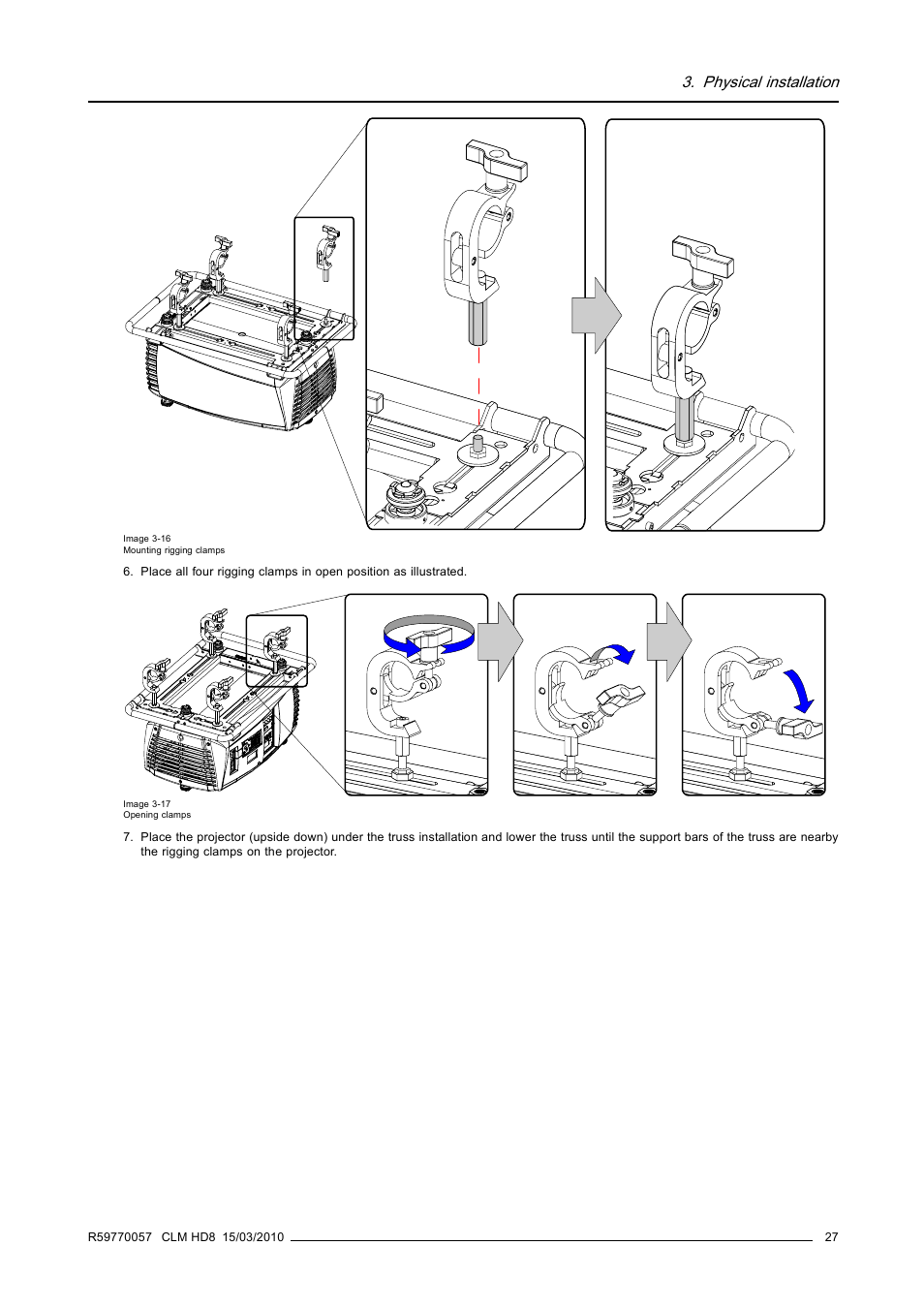 3. Physical installation

Image 3-16
Mounting rigging clamps

6. Place all four rigging clamps in open position as illustrated.

Image 3-17
Opening clamps

7. Place the projector (upside down) under the truss installation and lower the truss until the support bars of the truss are nearby the rigging clamps on the projector.

R59770057 CLM HD8 15/03/2010 27