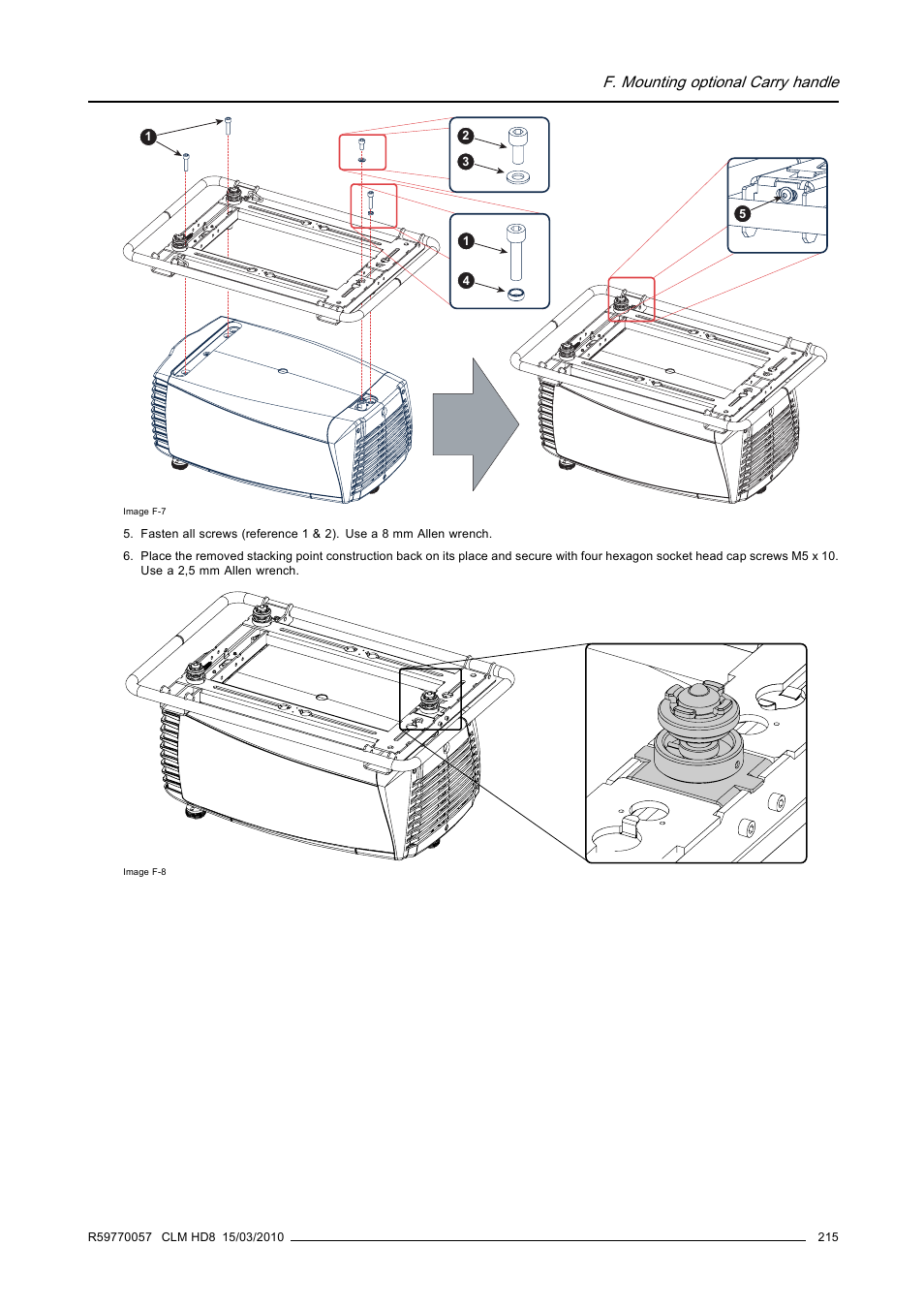 F. Mounting optional Carry handle

1

2

3

1

4

5

Image F-7

5. Fasten all screws (reference 1 & 2). Use a 8 mm Allen wrench.

6. Place the removed stacking point construction back on its place and secure with four hexagon socket head cap screws M5 x 10. Use a 2,5 mm Allen wrench.

Image F-8

R59770057 CLM HD8 15/03/2010 215