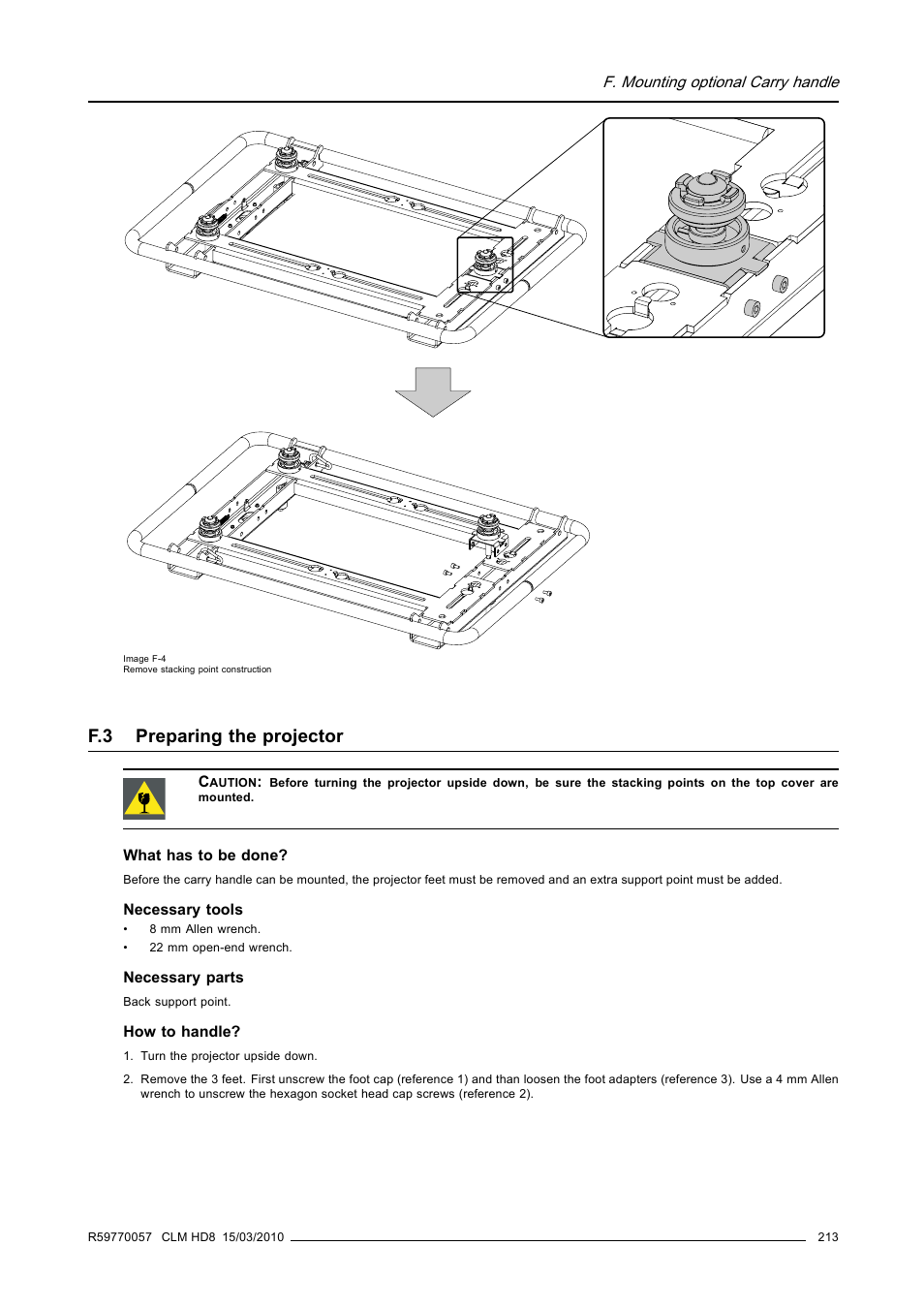 F. Mounting optional Carry handle

Image F-4
Remove stacking point construction

F.3 Preparing the projector

CAUTION: Before turning the projector upside down, be sure the stacking points on the top cover are mounted.

What has to be done?

Before the carry handle can be mounted, the projector feet must be removed and an extra support point must be added.

Necessary tools

• 8 mm Allen wrench.
• 22 mm open-end wrench.

Necessary parts

Back support point.

How to handle?

1. Turn the projector upside down.

2. Remove the 3 feet. First unscrew the foot cap (reference 1) and than loosen the foot adapters (reference 3). Use a 4 mm Allen wrench to unscrew the hexagon socket head cap screws (reference 2).

R59770057 CLM HD8 15/03/2010 213