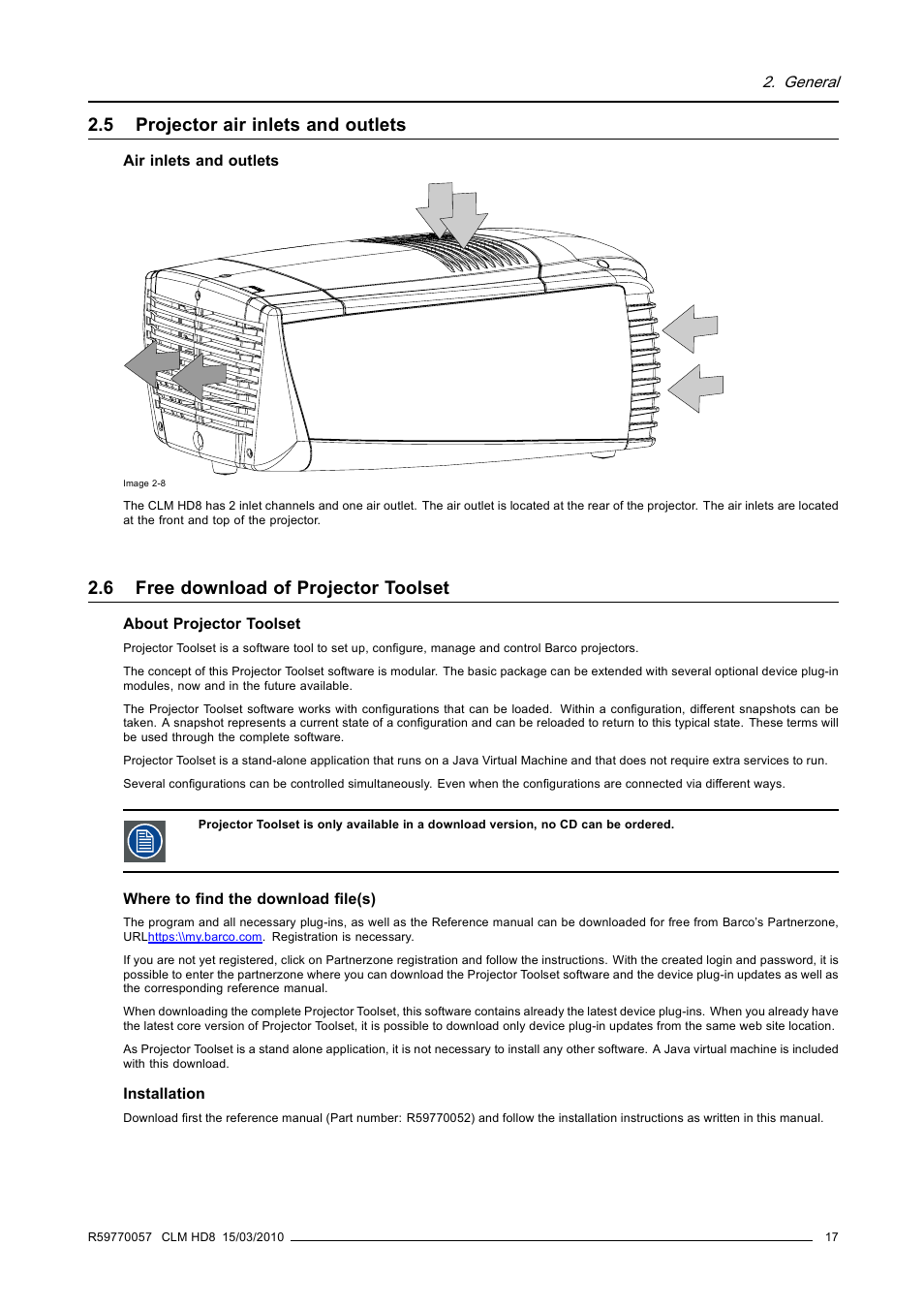 2. General

2.5 Projector air inlets and outlets

Air inlets and outlets

Image 2-8

The CLM HD8 has 2 inlet channels and one air outlet. The air outlet is located at the rear of the projector. The air inlets are located at the front and top of the projector.

2.6 Free download of Projector Toolset

About Projector Toolset

Projector Toolset is a software tool to set up, configure, manage and control Barco projectors.

The concept of this Projector Toolset software is modular. The basic package can be extended with several optional device plug-in modules, now and in the future available.

The Projector Toolset software works with configurations that can be loaded. Within a configuration, different snapshots can be taken. A snapshot represents a current state of a configuration and can be reloaded to return to this typical state. These terms will be used through the complete software.

Projector Toolset is a stand-alone application that runs on a Java Virtual Machine and that does not require extra services to run.

Several configurations can be controlled simultaneously. Even when the configurations are connected via different ways.

Projector Toolset is only available in a download version, no CD can be ordered.

Where to find the download file(s)

The program and all necessary plug-ins, as well as the Reference manual can be downloaded for free from Barco's Partnerzone, URLhttps:\\my.barco.com. Registration is necessary.

If you are not yet registered, click on Partnerzone registration and follow the instructions. With the created login and password, it is possible to enter the partnerzone where you can download the Projector Toolset software and the device plug-in updates as well as the corresponding reference manual.

When downloading the complete Projector Toolset, this software contains already the latest device plug-ins. When you already have the latest core version of Projector Toolset, it is possible to download only device plug-in updates from the same web site location.

As Projector Toolset is a stand alone application, it is not necessary to install any other software. A Java virtual machine is included with this download.

Installation

Download first the reference manual (Part number: R59770052) and follow the installation instructions as written in this manual.

R59770057 CLM HD8 15/03/2010 17