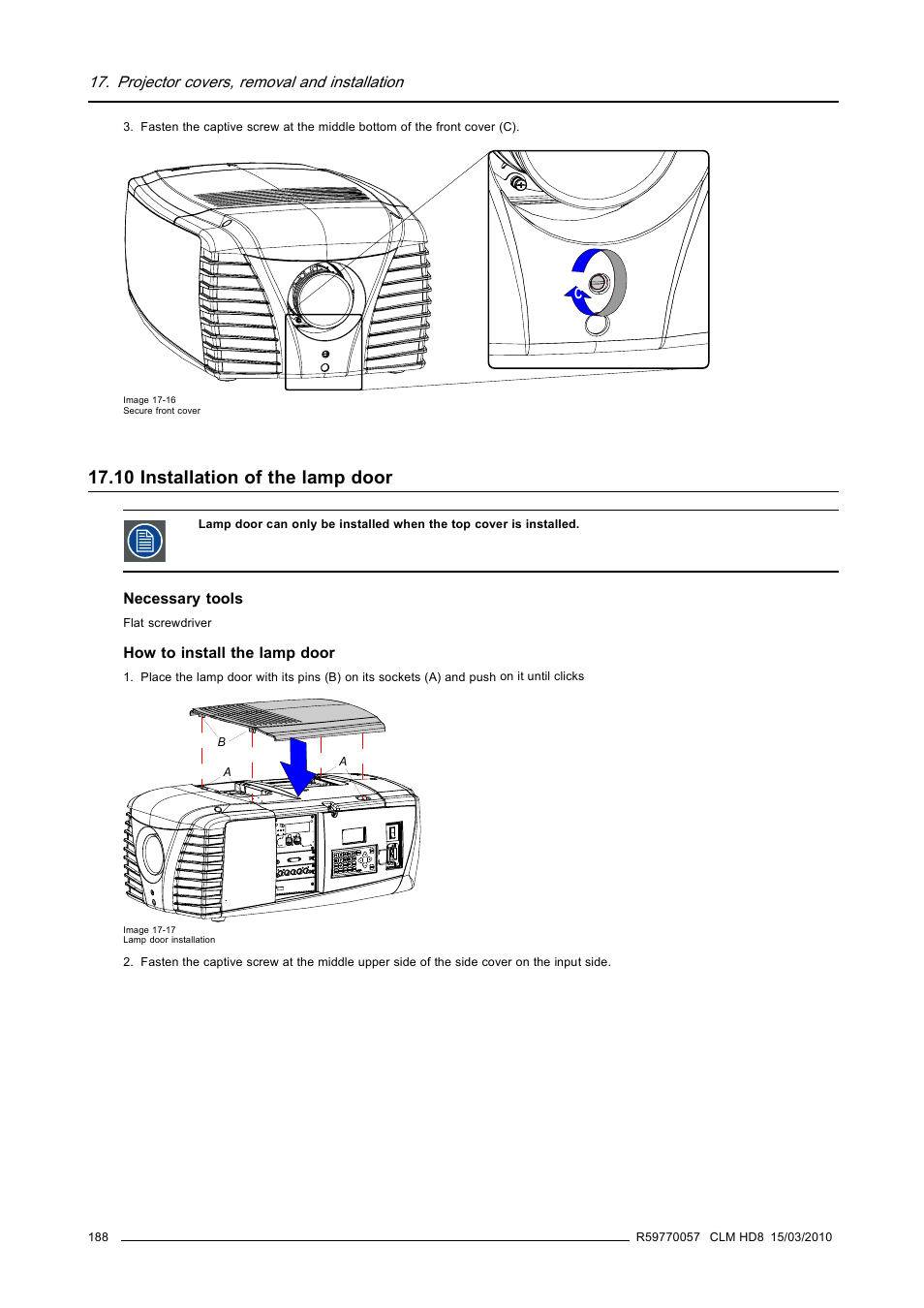 17. Projector covers, removal and installation

3. Fasten the captive screw at the middle bottom of the front cover (C).

C

Image 17-16
Secure front cover

17.10 Installation of the lamp door

Lamp door can only be installed when the top cover is installed.

Necessary tools

Flat screwdriver

How to install the lamp door

1. Place the lamp door with its pins (B) on its sockets (A) and push on it until clicks

B

A

A

Image 17-17
Lamp door installation

2. Fasten the captive screw at the middle upper side of the side cover on the input side.

188

R59770057 CLM HD8 15/03/2010