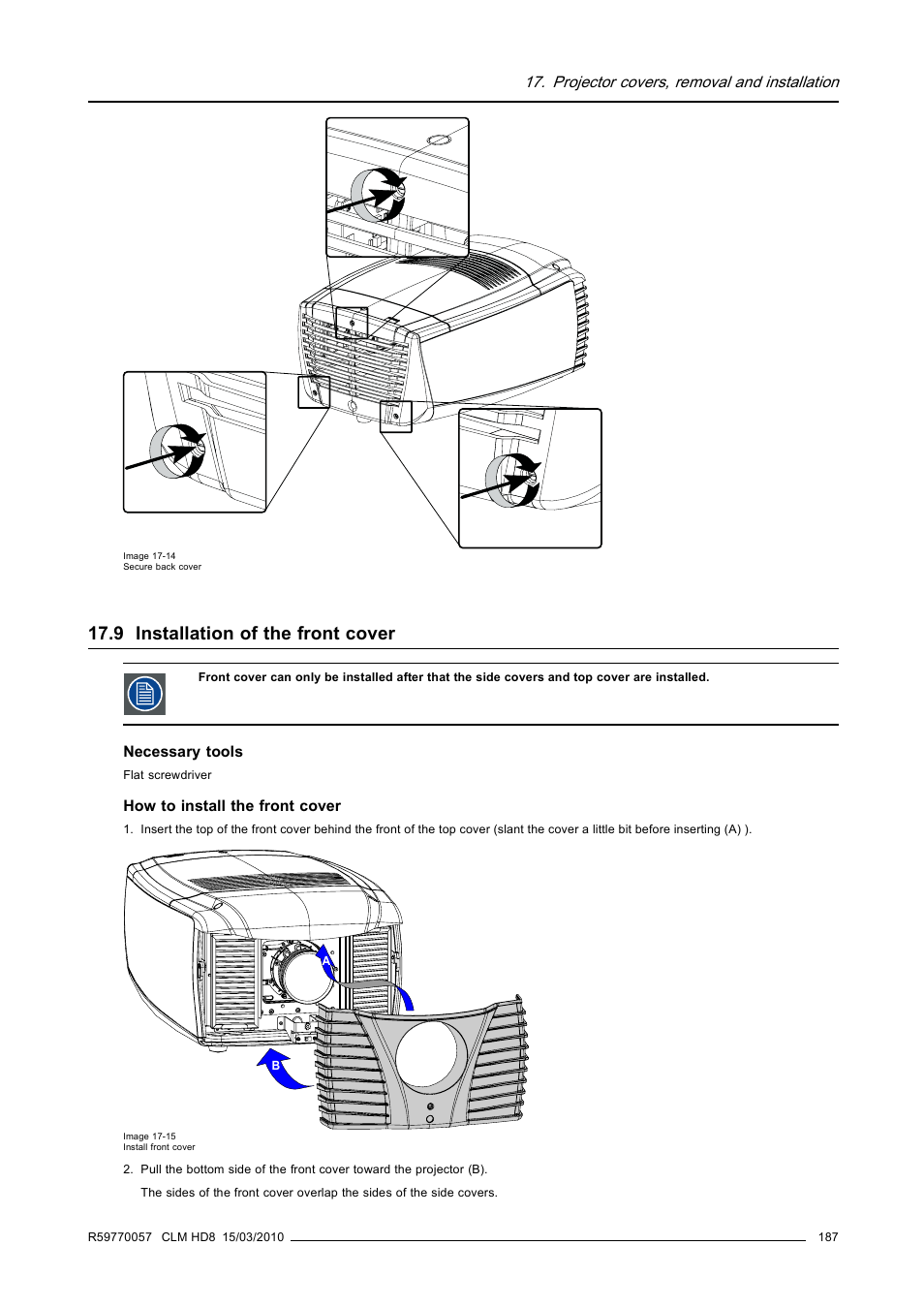 17. Projector covers, removal and installation

Image 17-14
Secure back cover

17.9 Installation of the front cover

Front cover can only be installed after that the side covers and top cover are installed.

Necessary tools

Flat screwdriver

How to install the front cover

1. Insert the top of the front cover behind the front of the top cover (slant the cover a little bit before inserting (A) ).

A

B

Image 17-15
Install front cover

2. Pull the bottom side of the front cover toward the projector (B).

The sides of the front cover overlap the sides of the side covers.

R59770057 CLM HD8 15/03/2010

187