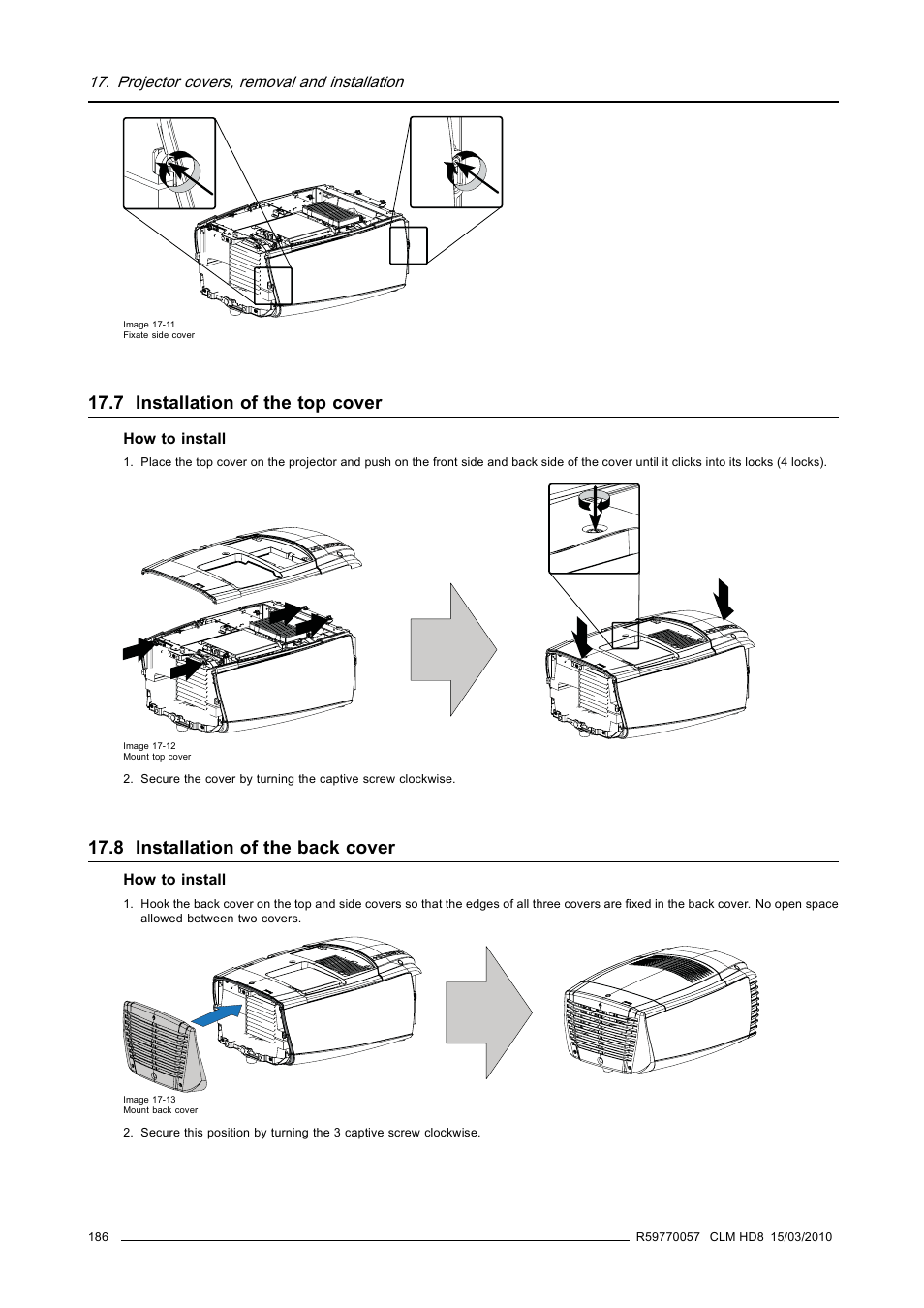 17. Projector covers, removal and installation

Image 17-11
Fixate side cover

17.7 Installation of the top cover

How to install

1. Place the top cover on the projector and push on the front side and back side of the cover until it clicks into its locks (4 locks).

Image 17-12
Mount top cover

2. Secure the cover by turning the captive screw clockwise.

17.8 Installation of the back cover

How to install

1. Hook the back cover on the top and side covers so that the edges of all three covers are fixed in the back cover. No open space allowed between two covers.

Image 17-13
Mount back cover

2. Secure this position by turning the 3 captive screw clockwise.

186 R59770057 CLM HD8 15/03/2010