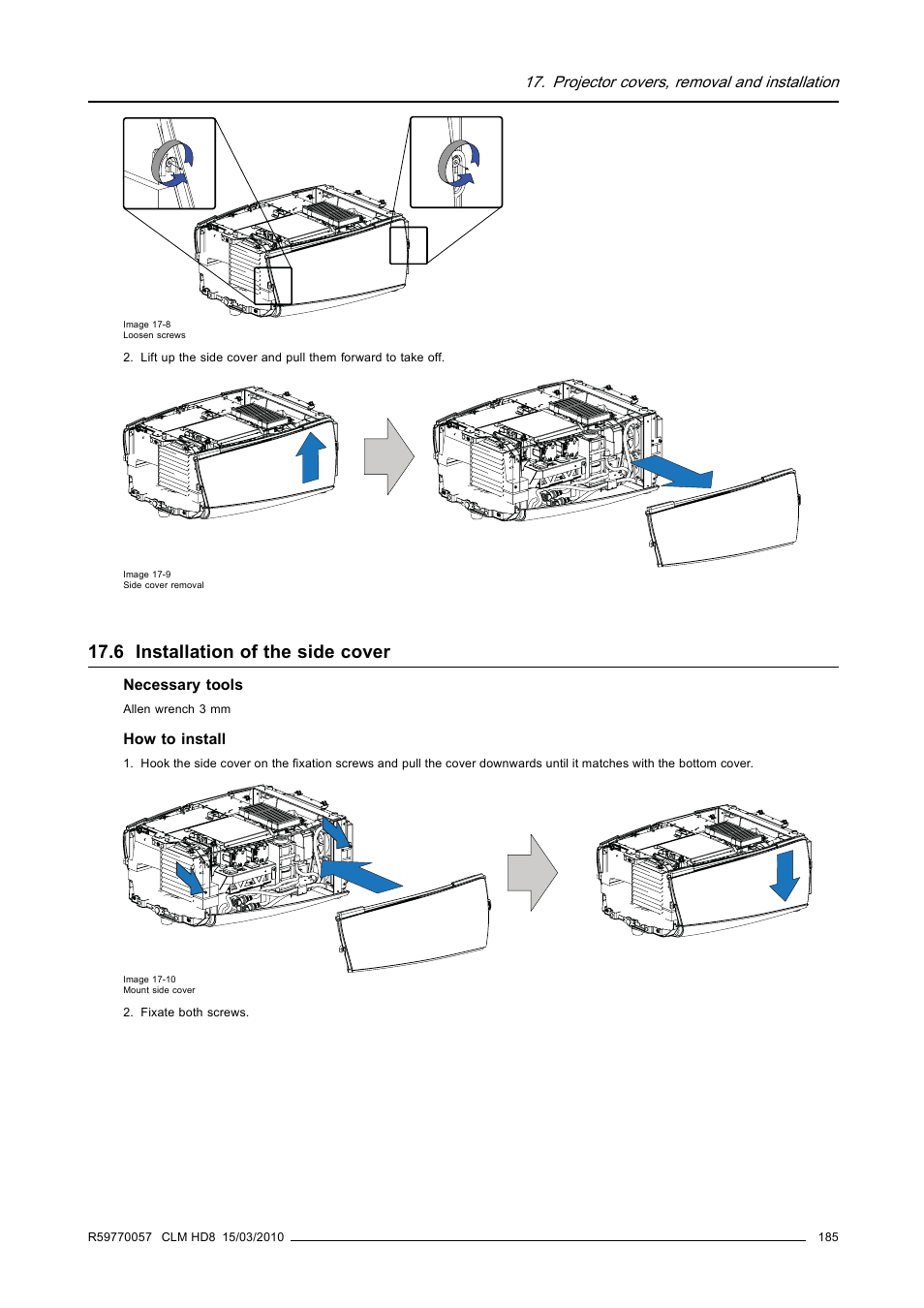 17. Projector covers, removal and installation

Image 17-8
Loosen screws

2. Lift up the side cover and pull them forward to take off.

Image 17-9
Side cover removal

17.6 Installation of the side cover

Necessary tools

Allen wrench 3 mm

How to install

1. Hook the side cover on the fixation screws and pull the cover downwards until it matches with the bottom cover.

Image 17-10
Mount side cover

2. Fixate both screws.

R59770057 CLM HD8 15/03/2010 185