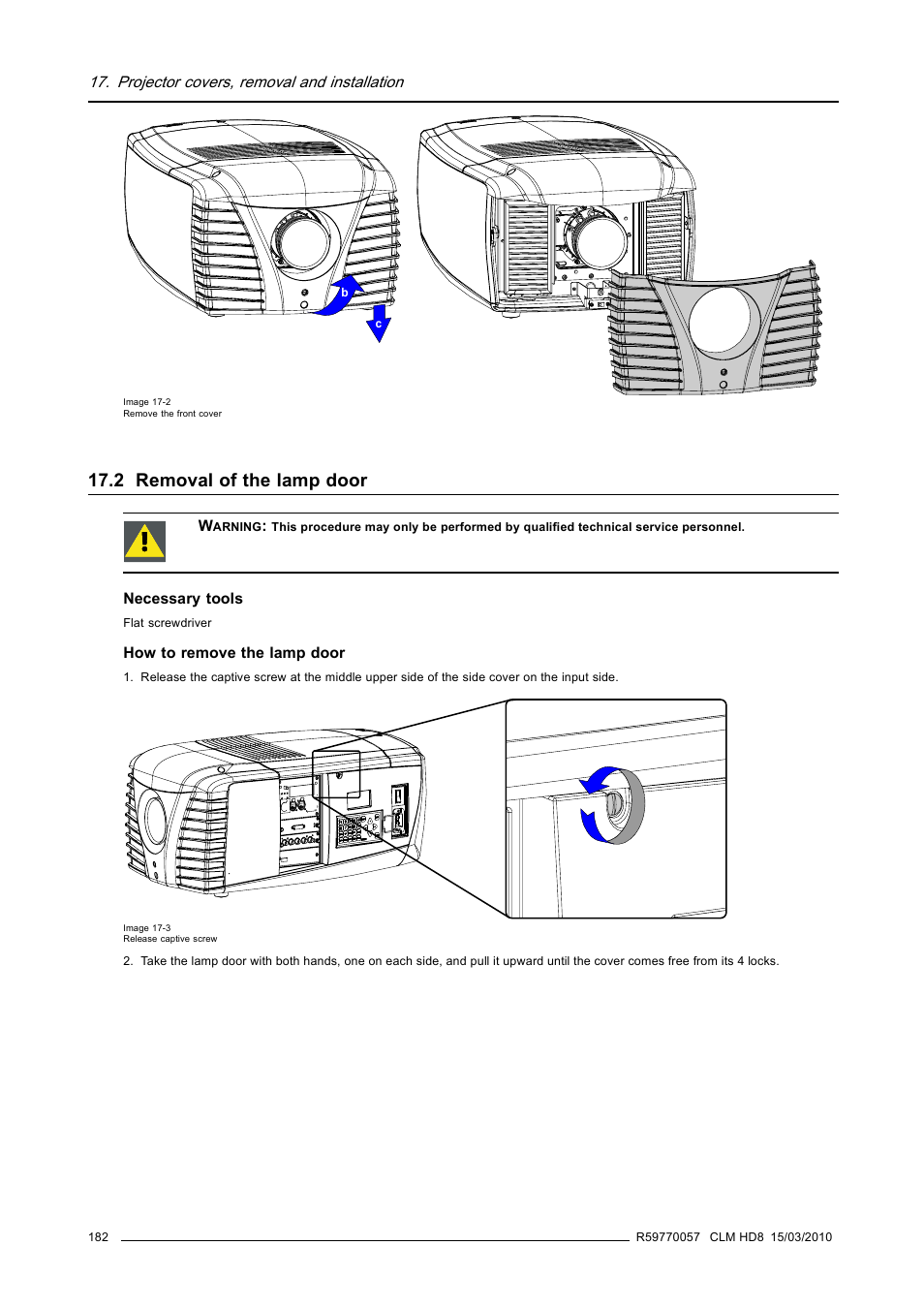 17. Projector covers, removal and installation

b

c

Image 17-2
Remove the front cover

17.2 Removal of the lamp door

WARNING: This procedure may only be performed by qualified technical service personnel.

Necessary tools

Flat screwdriver

How to remove the lamp door

1. Release the captive screw at the middle upper side of the side cover on the input side.

Image 17-3
Release captive screw

2. Take the lamp door with both hands, one on each side, and pull it upward until the cover comes free from its 4 locks.

182

R59770057 CLM HD8 15/03/2010