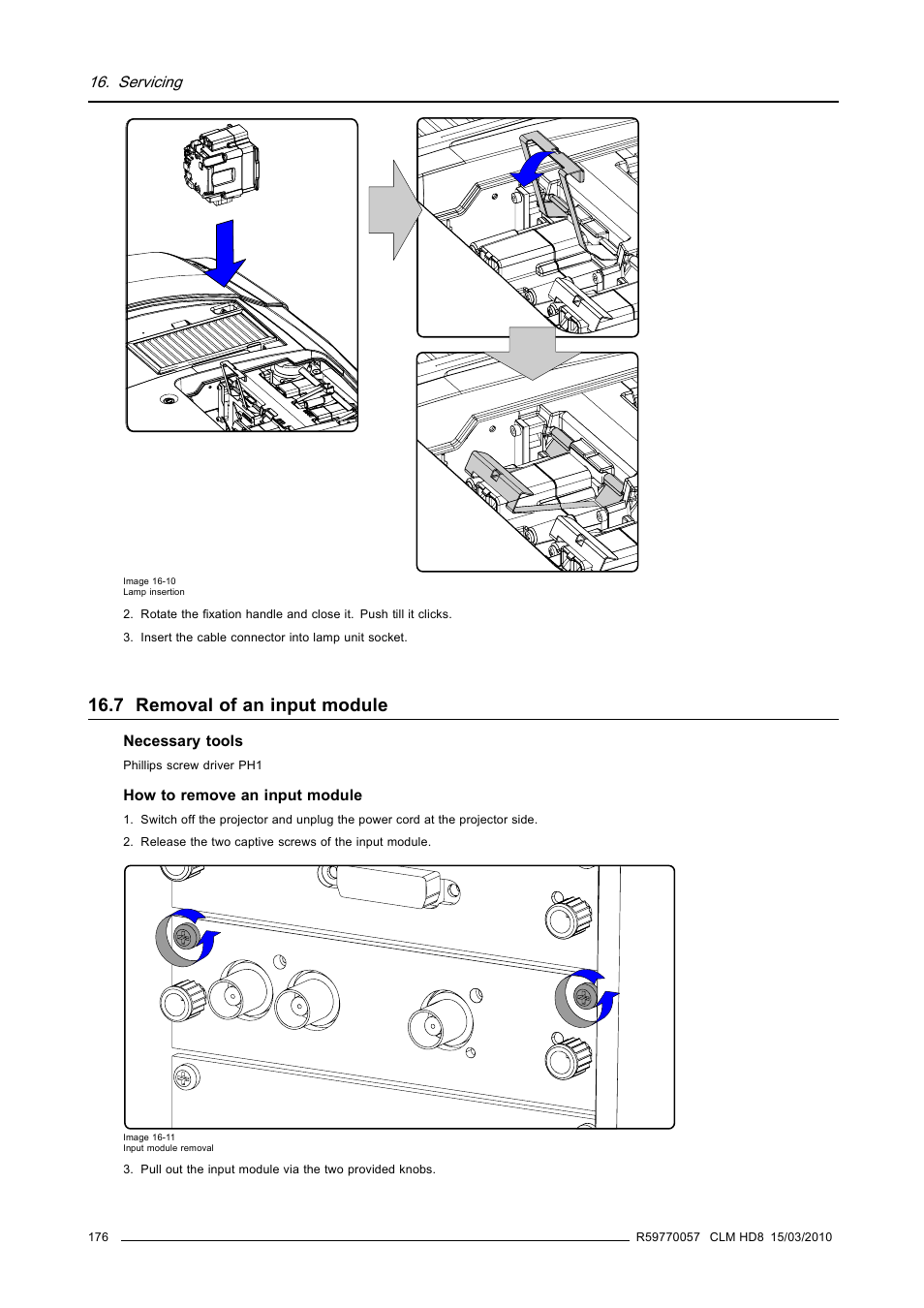 16. Servicing

Image 16-10
Lamp insertion

2. Rotate the fixation handle and close it. Push till it clicks.

3. Insert the cable connector into lamp unit socket.

16.7 Removal of an input module

Necessary tools

Phillips screw driver PH1

How to remove an input module

1. Switch off the projector and unplug the power cord at the projector side.

2. Release the two captive screws of the input module.

Image 16-11
Input module removal

3. Pull out the input module via the two provided knobs.

176

R59770057 CLM HD8 15/03/2010