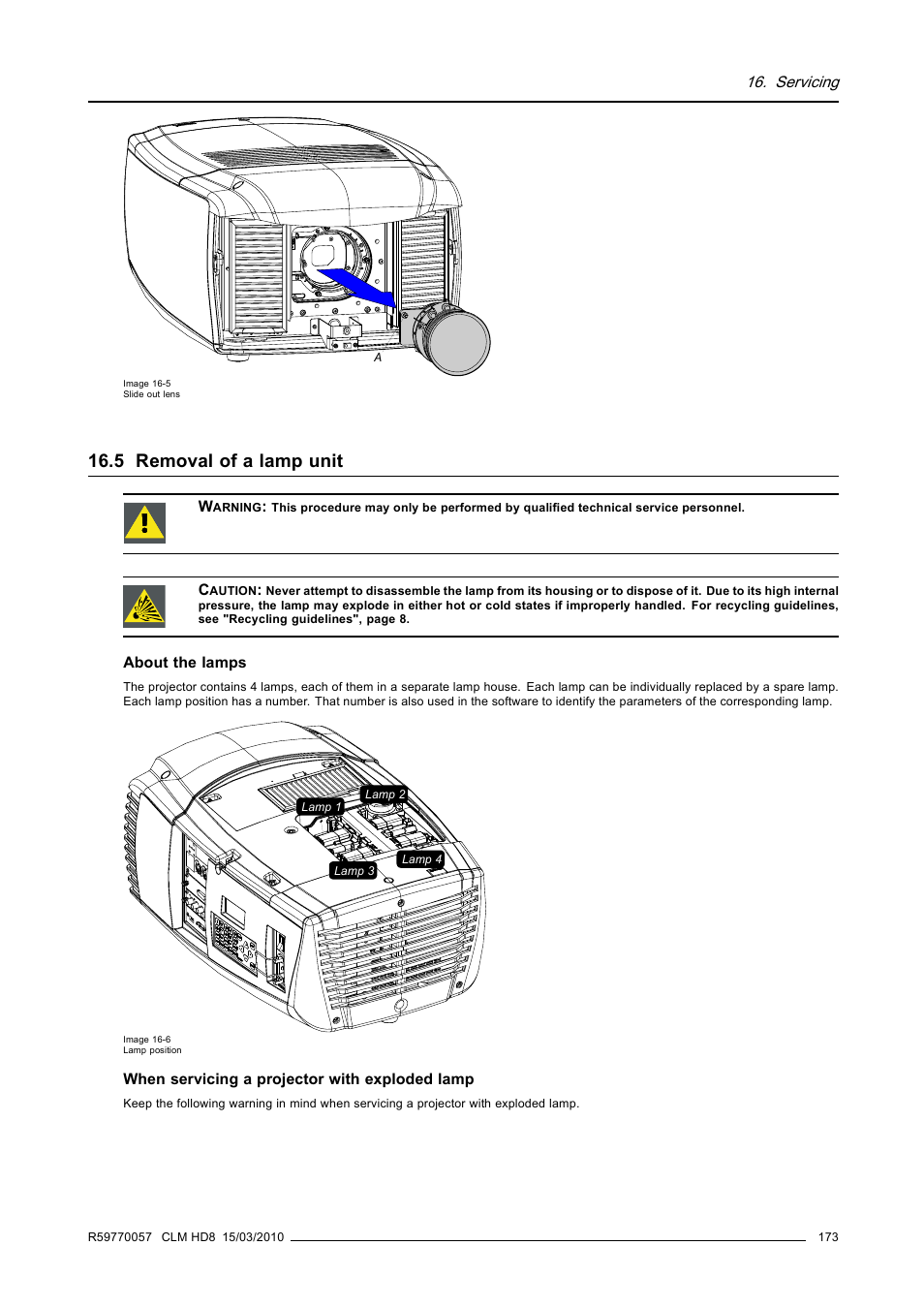 16. Servicing

A

Image 16-5
Slide out lens

16.5 Removal of a lamp unit

WARNING: This procedure may only be performed by qualified technical service personnel.

CAUTION: Never attempt to disassemble the lamp from its housing or to dispose of it. Due to its high internal pressure, the lamp may explode in either hot or cold states if improperly handled. For recycling guidelines, see "Recycling guidelines", page 8.

About the lamps

The projector contains 4 lamps, each of them in a separate lamp house. Each lamp can be individually replaced by a spare lamp. Each lamp position has a number. That number is also used in the software to identify the parameters of the corresponding lamp.

Lamp 1
Lamp 2
Lamp 3
Lamp 4

Image 16-6
Lamp position

When servicing a projector with exploded lamp

Keep the following warning in mind when servicing a projector with exploded lamp.

R59770057 CLM HD8 15/03/2010

173