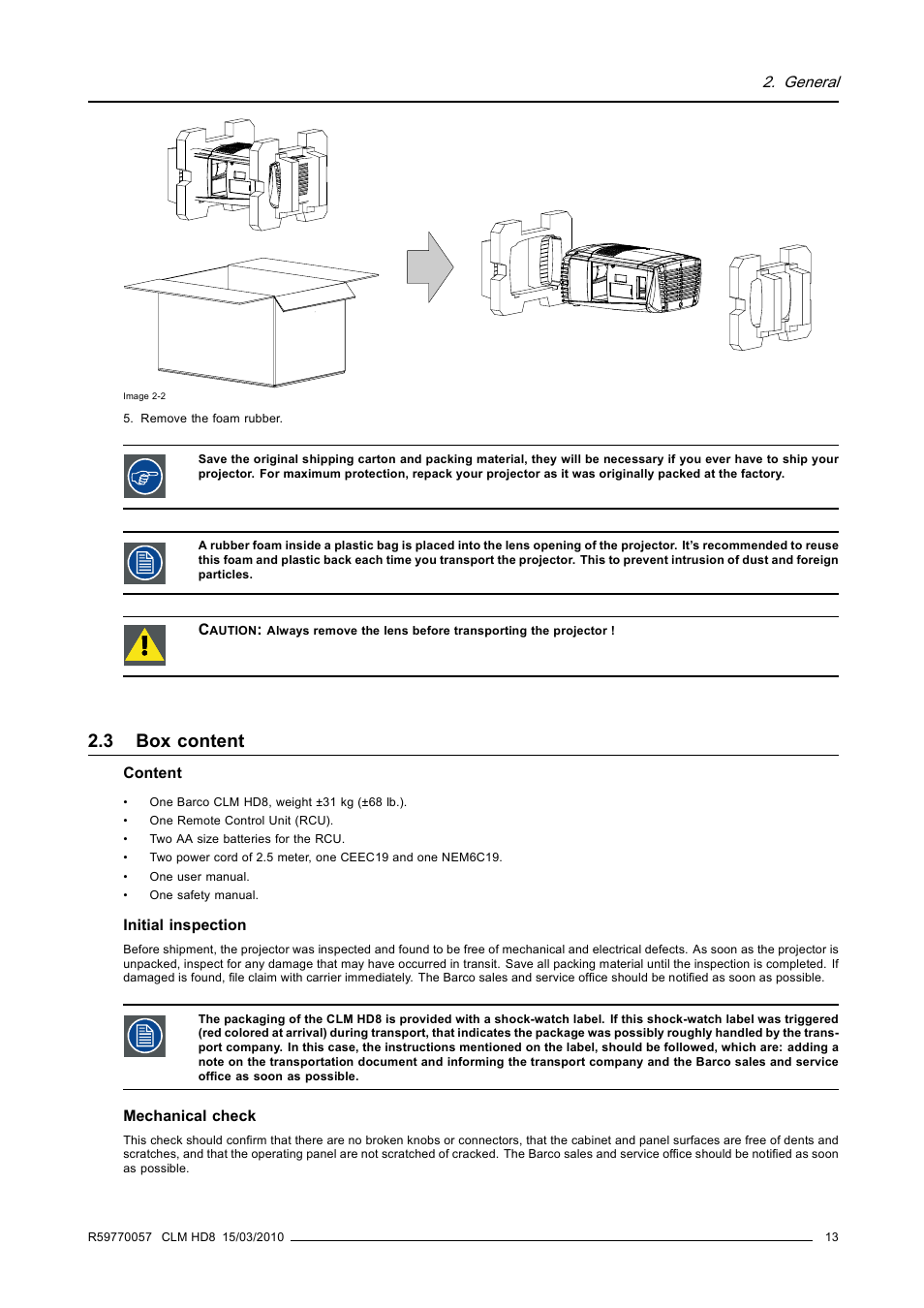 2. General

Image 2-2

5. Remove the foam rubber.

Save the original shipping carton and packing material, they will be necessary if you ever have to ship your projector. For maximum protection, repack your projector as it was originally packed at the factory.

A rubber foam inside a plastic bag is placed into the lens opening of the projector. It's recommended to reuse this foam and plastic back each time you transport the projector. This to prevent intrusion of dust and foreign particles.

CAUTION: Always remove the lens before transporting the projector !

2.3 Box content

Content

• One Barco CLM HD8, weight ±31 kg (±68 lb.).
• One Remote Control Unit (RCU).
• Two AA size batteries for the RCU.
• Two power cord of 2.5 meter, one CEEC19 and one NEM6C19.
• One user manual.
• One safety manual.

Initial inspection

Before shipment, the projector was inspected and found to be free of mechanical and electrical defects. As soon as the projector is unpacked, inspect for any damage that may have occurred in transit. Save all packing material until the inspection is completed. If damaged is found, file claim with carrier immediately. The Barco sales and service office should be notified as soon as possible.

The packaging of the CLM HD8 is provided with a shock-watch label. If this shock-watch label was triggered (red colored at arrival) during transport, that indicates the package was possibly roughly handled by the transport company. In this case, the instructions mentioned on the label, should be followed, which are: adding a note on the transportation document and informing the transport company and the Barco sales and service office as soon as possible.

Mechanical check

This check should confirm that there are no broken knobs or connectors, that the cabinet and panel surfaces are free of dents and scratches, and that the operating panel are not scratched of cracked. The Barco sales and service office should be notified as soon as possible.

R59770057 CLM HD8 15/03/2010 13