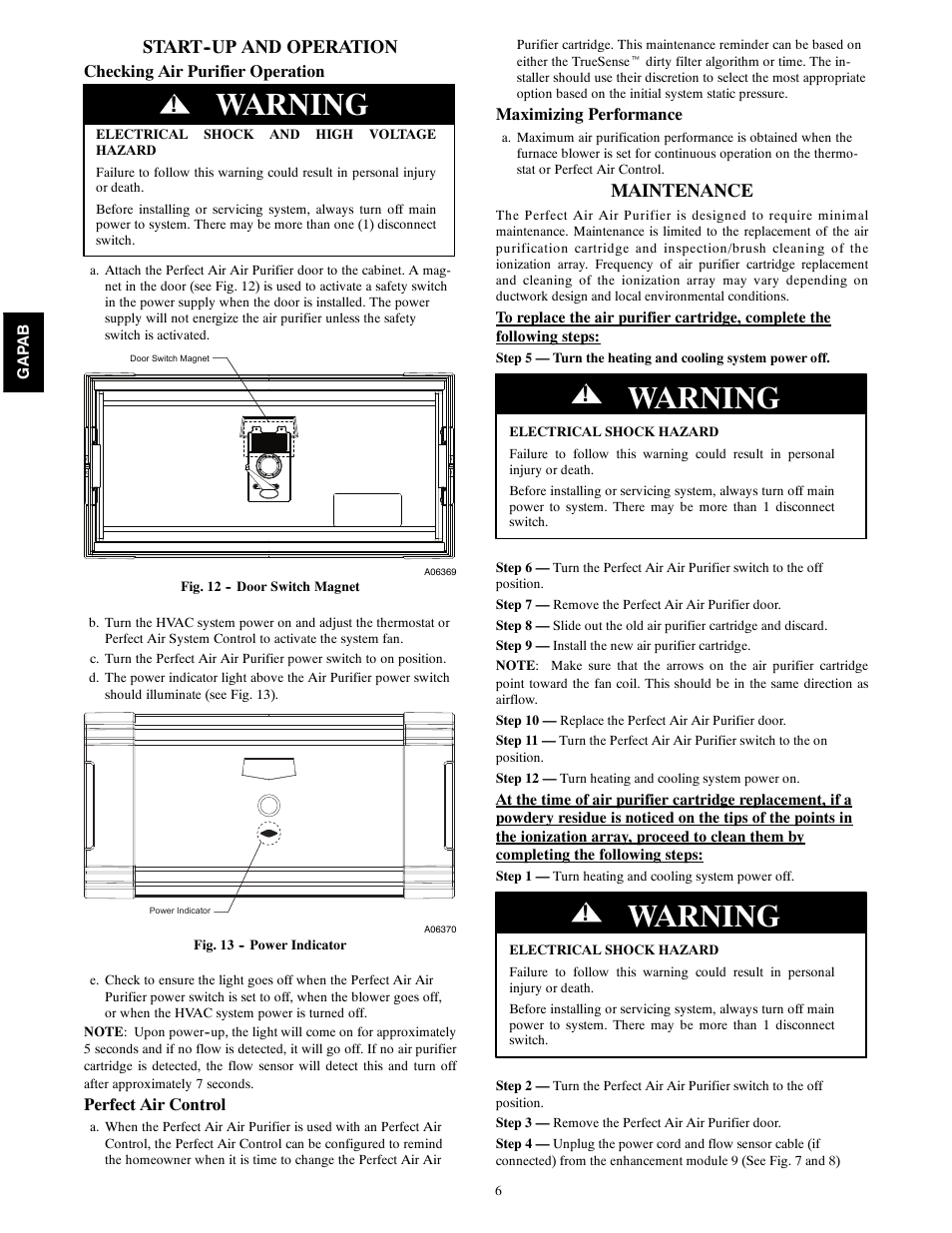 GAPAB

START-UP AND OPERATION

Checking Air Purifier Operation

WARNING

ELECTRICAL SHOCK AND HIGH VOLTAGE HAZARD

Failure to follow this warning could result in personal injury or death.

Before installing or servicing system, always turn off main power to system. There may be more than one (1) disconnect switch.

a. Attach the Perfect Air Air Purifier door to the cabinet. A magnet in the door (see Fig. 12) is used to activate a safety switch in the power supply when the door is installed. The power supply will not energize the air purifier unless the safety switch is activated.

Door Switch Magnet

A06369

Fig. 12 - Door Switch Magnet

b. Turn the HVAC system power on and adjust the thermostat or Perfect Air System Control to activate the system fan.

c. Turn the Perfect Air Air Purifier power switch to on position.

d. The power indicator light above the Air Purifier power switch should illuminate (see Fig. 13).

Power Indicator

A06370

Fig. 13 - Power Indicator

e. Check to ensure the light goes off when the Perfect Air Air Purifier power switch is set to off, when the blower goes off, or when the HVAC system power is turned off.

NOTE: Upon power-up, the light will come on for approximately 5 seconds and if no flow is detected, it will go off. If no air purifier cartridge is detected, the flow sensor will detect this and turn off after approximately 7 seconds.

Perfect Air Control

a. When the Perfect Air Air Purifier is used with an Perfect Air Control, the Perfect Air Control can be configured to remind the homeowner when it is time to change the Perfect Air Air Purifier cartridge. This maintenance reminder can be based on either the TrueSense™ dirty filter algorithm or time. The installer should use their discretion to select the most appropriate option based on the initial system static pressure.

Maximizing Performance

a. Maximum air purification performance is obtained when the furnace blower is set for continuous operation on the thermostat or Perfect Air Control.

MAINTENANCE

The Perfect Air Air Purifier is designed to require minimal maintenance. Maintenance is limited to the replacement of the air purification cartridge and inspection/brush cleaning of the ionization array. Frequency of air purifier cartridge replacement and cleaning of the ionization array may vary depending on ductwork design and local environmental conditions.

To replace the air purifier cartridge, complete the following steps:

Step 5 — Turn the heating and cooling system power off.

WARNING

ELECTRICAL SHOCK HAZARD

Failure to follow this warning could result in personal injury or death.

Before installing or servicing system, always turn off main power to system. There may be more than 1 disconnect switch.

Step 6 — Turn the Perfect Air Air Purifier switch to the off position.

Step 7 — Remove the Perfect Air Air Purifier door.

Step 8 — Slide out the old air purifier cartridge and discard.

Step 9 — Install the new air purifier cartridge.

NOTE: Make sure that the arrows on the air purifier cartridge point toward the fan coil. This should be in the same direction as airflow.

Step 10 — Replace the Perfect Air Air Purifier door.

Step 11 — Turn the Perfect Air Air Purifier switch to the on position.

Step 12 — Turn heating and cooling system power on.

At the time of air purifier cartridge replacement, if a powdery residue is noticed on the tips of the points in the ionization array, proceed to clean them by completing the following steps:

Step 1 — Turn heating and cooling system power off.

WARNING

ELECTRICAL SHOCK HAZARD

Failure to follow this warning could result in personal injury or death.

Before installing or servicing system, always turn off main power to system. There may be more than 1 disconnect switch.

Step 2 — Turn the Perfect Air Air Purifier switch to the off position.

Step 3 — Remove the Perfect Air Air Purifier door.

Step 4 — Unplug the power cord and flow sensor cable (if connected) from the enhancement module 9 (See Fig. 7 and 8)

6