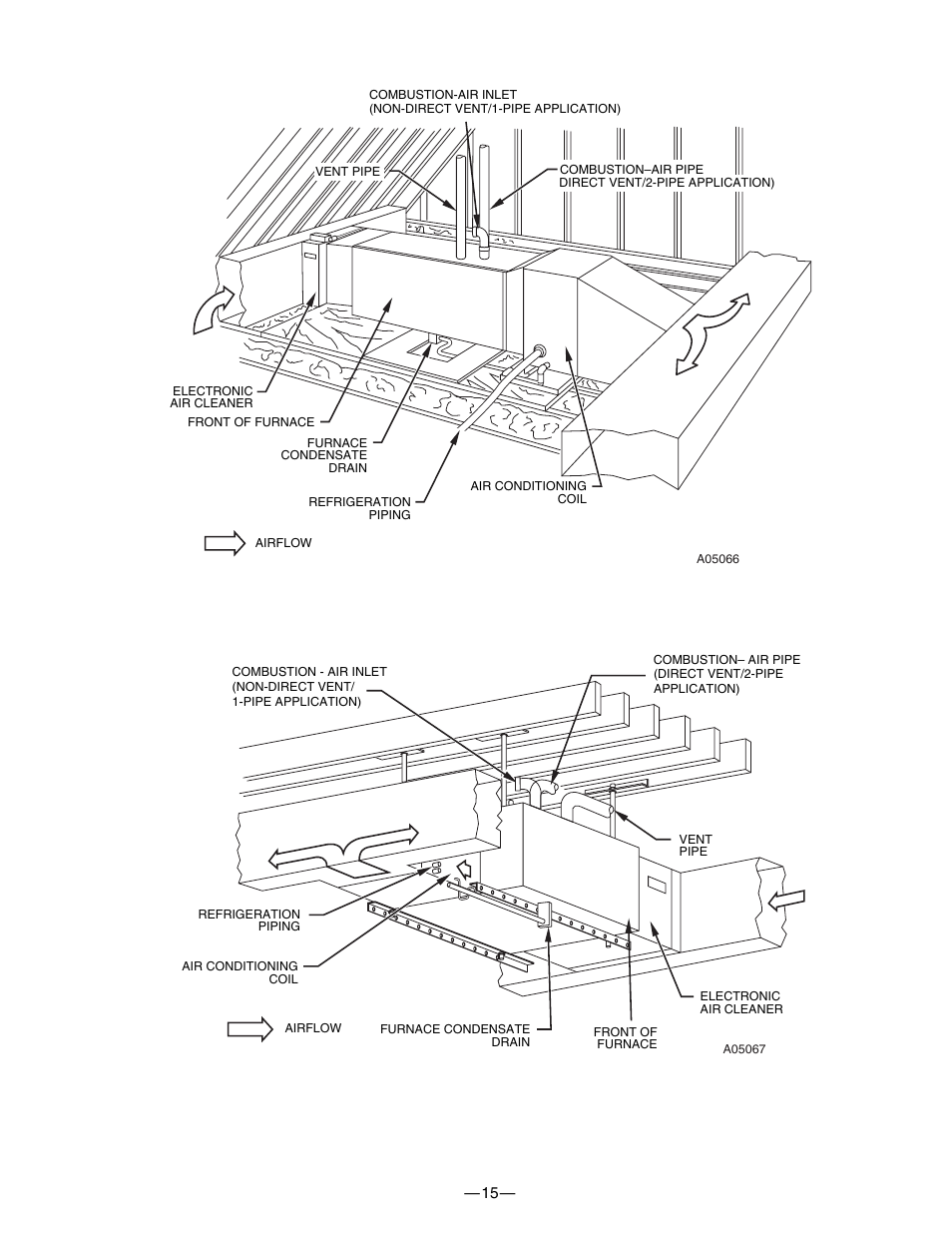 COMBUSTION-AIR INLET
(NON-DIRECT VENT/1-PIPE APPLICATION)

VENT PIPE

COMBUSTION–AIR PIPE
DIRECT VENT/2-PIPE APPLICATION)

ELECTRONIC
AIR CLEANER

FRONT OF FURNACE

FURNACE
CONDENSATE
DRAIN

REFRIGERATION
PIPING

AIR CONDITIONING
COIL

AIRFLOW

A05066

COMBUSTION - AIR INLET
(NON-DIRECT VENT/
1-PIPE APPLICATION)

COMBUSTION– AIR PIPE
(DIRECT VENT/2-PIPE
APPLICATION)

VENT
PIPE

REFRIGERATION
PIPING

AIR CONDITIONING
COIL

ELECTRONIC
AIR CLEANER

AIRFLOW

FURNACE CONDENSATE
DRAIN

FRONT OF
FURNACE

A05067

—15—