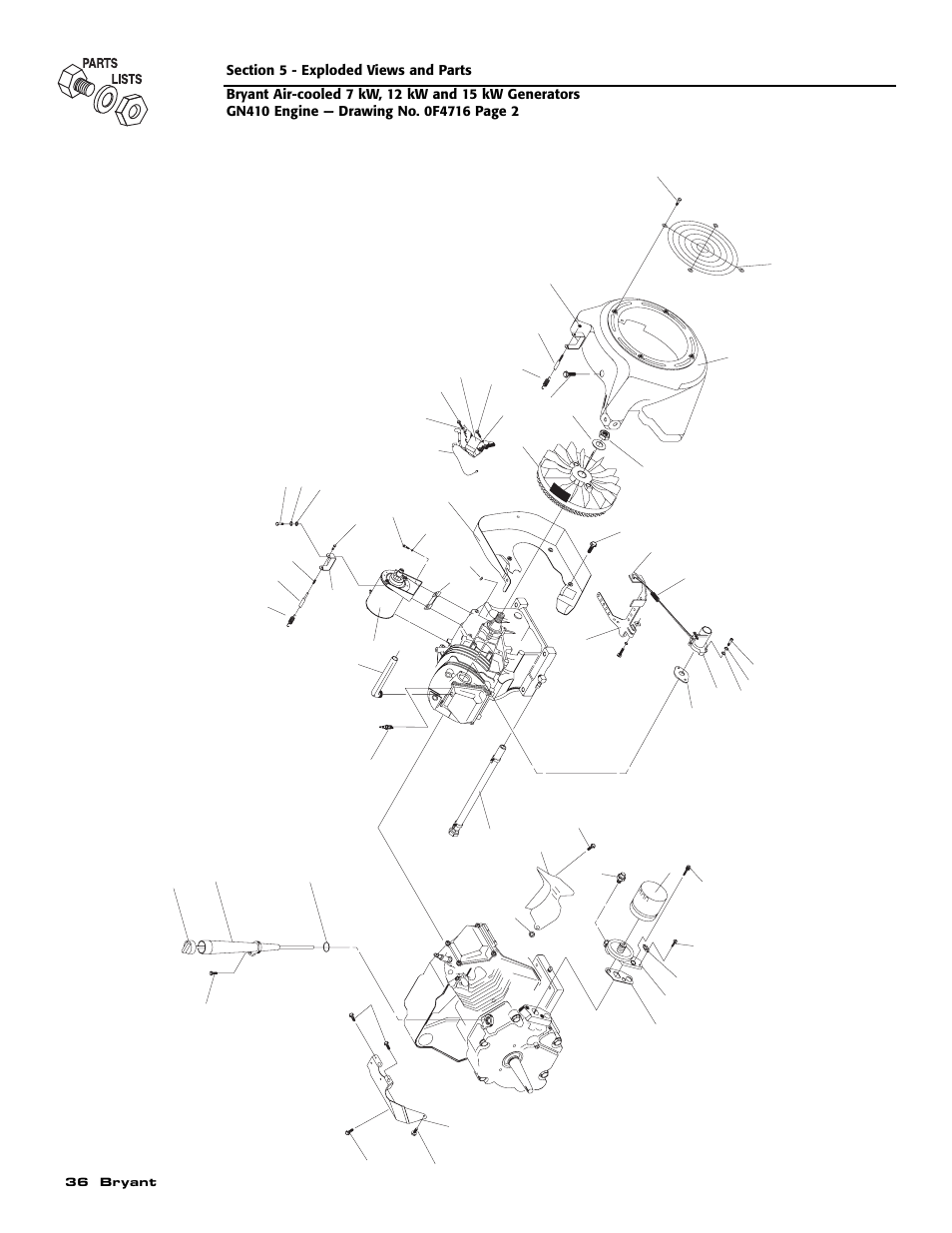 PARTS
LISTS

Section 5 - Exploded Views and Parts

Bryant Air-cooled 7 kW, 12 kW and 15 kW Generators
GN410 Engine — Drawing No. 0F4716 Page 2

36 Bryant