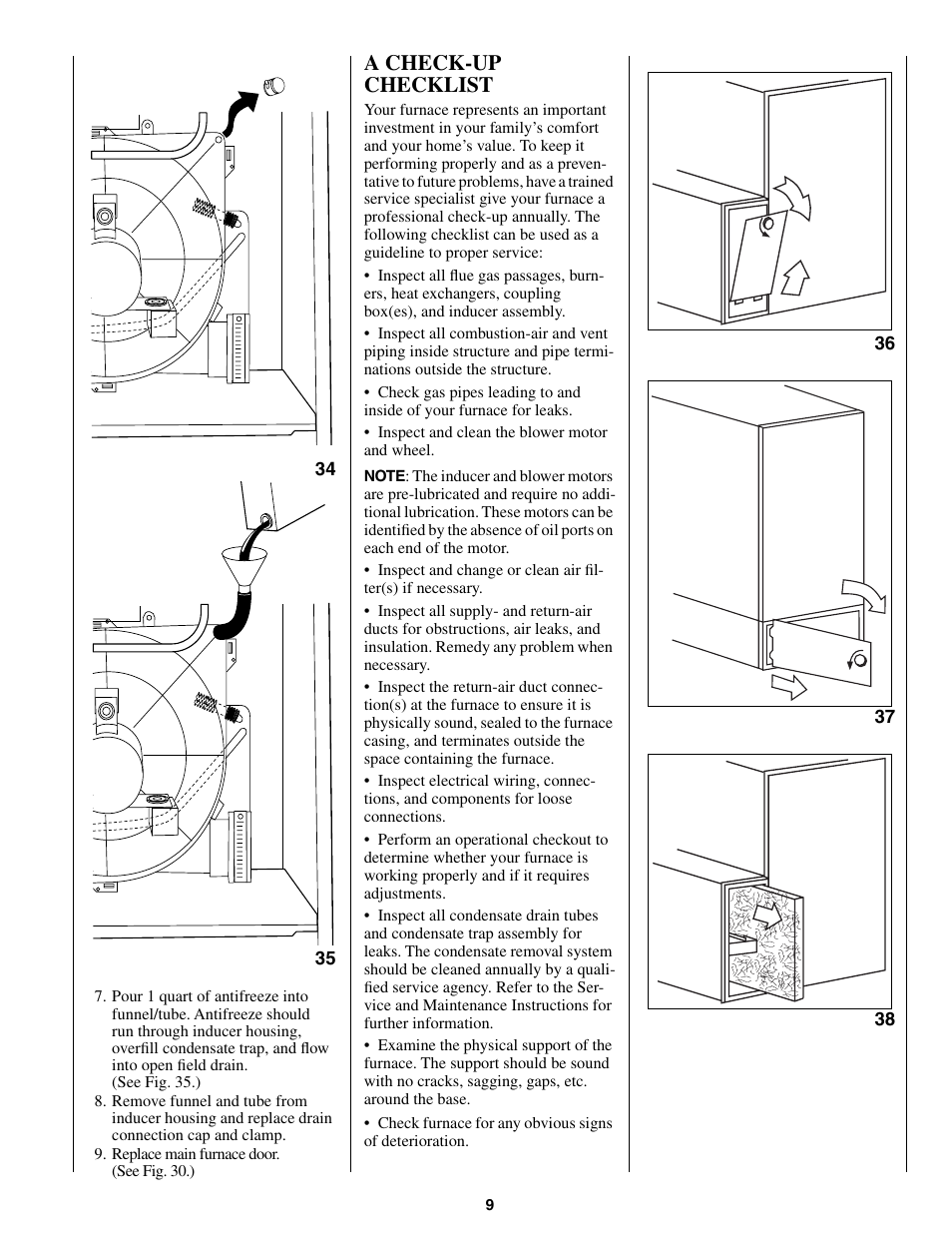 34

35

7. Pour 1 quart of antifreeze into funnel/tube. Antifreeze should run through inducer housing, overfill condensate trap, and flow into open field drain. (See Fig. 35.)

8. Remove funnel and tube from inducer housing and replace drain connection cap and clamp.

9. Replace main furnace door. (See Fig. 30.)

A CHECK-UP CHECKLIST

Your furnace represents an important investment in your family's comfort and your home's value. To keep it performing properly and as a preventative to future problems, have a trained service specialist give your furnace a professional check-up annually. The following checklist can be used as a guideline to proper service:

• Inspect all flue gas passages, burners, heat exchangers, coupling box(es), and inducer assembly.

• Inspect all combustion-air and vent piping inside structure and pipe terminations outside the structure.

• Check gas pipes leading to and inside of your furnace for leaks.

• Inspect and clean the blower motor and wheel.

NOTE: The inducer and blower motors are pre-lubricated and require no additional lubrication. These motors can be identified by the absence of oil ports on each end of the motor.

• Inspect and change or clean air filter(s) if necessary.

• Inspect all supply- and return-air ducts for obstructions, air leaks, and insulation. Remedy any problem when necessary.

• Inspect the return-air duct connection(s) at the furnace to ensure it is physically sound, sealed to the furnace casing, and terminates outside the space containing the furnace.

• Inspect electrical wiring, connections, and components for loose connections.

• Perform an operational checkout to determine whether your furnace is working properly and if it requires adjustments.

• Inspect all condensate drain tubes and condensate trap assembly for leaks. The condensate removal system should be cleaned annually by a qualified service agency. Refer to the Service and Maintenance Instructions for further information.

• Examine the physical support of the furnace. The support should be sound with no cracks, sagging, gaps, etc. around the base.

• Check furnace for any obvious signs of deterioration.

36

37

38

9