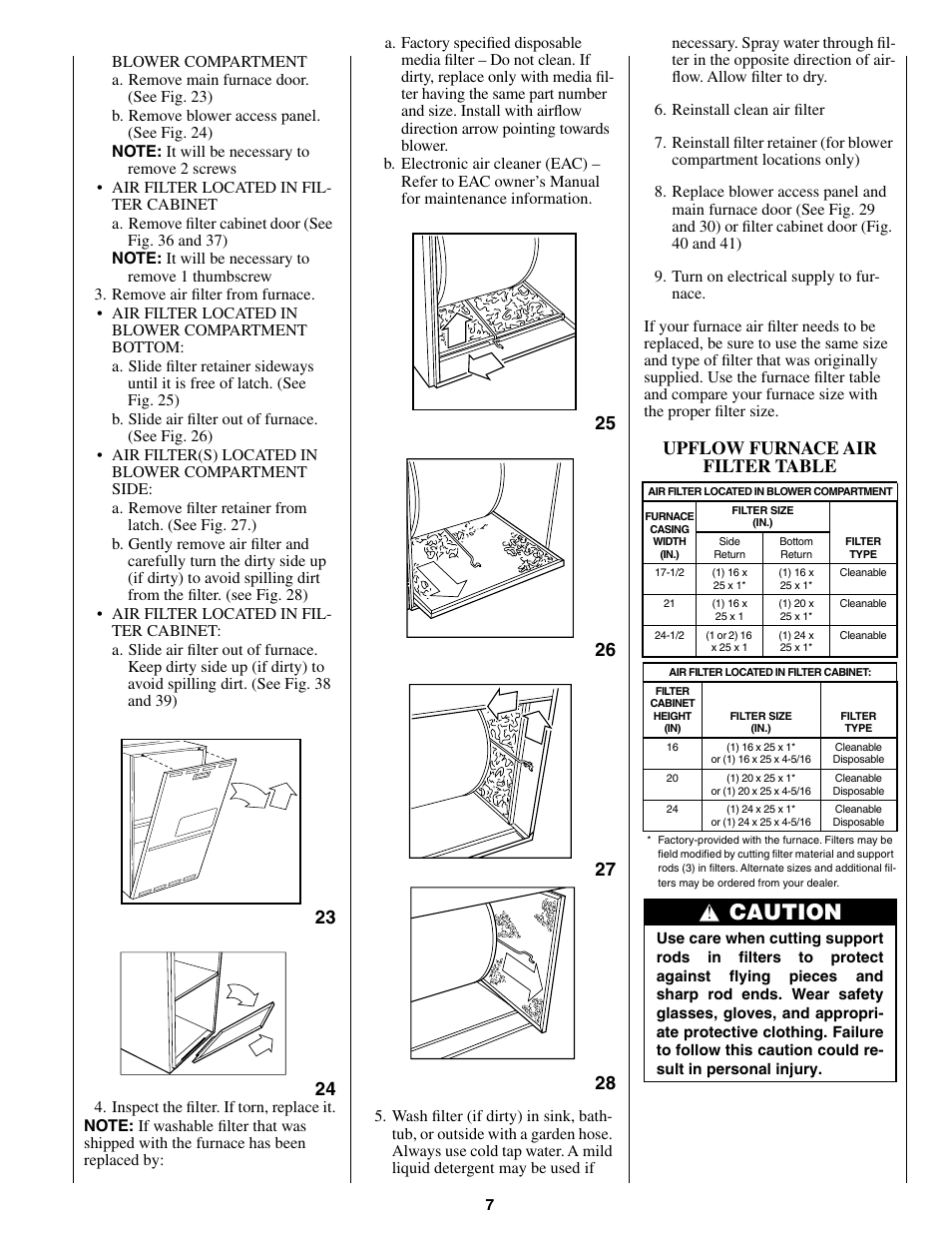 BLOWER COMPARTMENT

a. Remove main furnace door. (See Fig. 23)

b. Remove blower access panel. (See Fig. 24)

NOTE: It will be necessary to remove 2 screws

• AIR FILTER LOCATED IN FILTER CABINET

a. Remove filter cabinet door (See Fig. 36 and 37)

NOTE: It will be necessary to remove 1 thumbscrew

3. Remove air filter from furnace.

• AIR FILTER LOCATED IN BLOWER COMPARTMENT BOTTOM:

a. Slide filter retainer sideways until it is free of latch. (See Fig. 25)

b. Slide air filter out of furnace. (See Fig. 26)

• AIR FILTER(S) LOCATED IN BLOWER COMPARTMENT SIDE:

a. Remove filter retainer from latch. (See Fig. 27.)

b. Gently remove air filter and carefully turn the dirty side up (if dirty) to avoid spilling dirt from the filter. (see Fig. 28)

• AIR FILTER LOCATED IN FILTER CABINET:

a. Slide air filter out of furnace. Keep dirty side up (if dirty) to avoid spilling dirt. (See Fig. 38 and 39)

23

24

4. Inspect the filter. If torn, replace it.

NOTE: If washable filter that was shipped with the furnace has been replaced by:

a. Factory specified disposable media filter – Do not clean. If dirty, replace only with media filter having the same part number and size. Install with airflow direction arrow pointing towards blower.

b. Electronic air cleaner (EAC) – Refer to EAC owner's Manual for maintenance information.

25

26

27

28

5. Wash filter (if dirty) in sink, bathtub, or outside with a garden hose. Always use cold tap water. A mild liquid detergent may be used if

necessary. Spray water through filter in the opposite direction of airflow. Allow filter to dry.

6. Reinstall clean air filter

7. Reinstall filter retainer (for blower compartment locations only)

8. Replace blower access panel and main furnace door (See Fig. 29 and 30) or filter cabinet door (Fig. 40 and 41)

9. Turn on electrical supply to furnace.

If your furnace air filter needs to be replaced, be sure to use the same size and type of filter that was originally supplied. Use the furnace filter table and compare your furnace size with the proper filter size.

UPFLOW FURNACE AIR FILTER TABLE

AIR FILTER LOCATED IN BLOWER COMPARTMENT

| FURNACE CASING WIDTH (IN.) | FILTER SIZE (IN.) Side Return | FILTER SIZE (IN.) Bottom Return | FILTER TYPE |
|---|---|---|---|
| 17-1/2 | (1) 16 x 25 x 1* | (1) 16 x 25 x 1* | Cleanable |
| 21 | (1) 16 x 25 x 1 | (1) 20 x 25 x 1* | Cleanable |
| 24-1/2 | (1 or 2) 16 x 25 x 1 | (1) 24 x 25 x 1* | Cleanable |

AIR FILTER LOCATED IN FILTER CABINET:

| FILTER CABINET HEIGHT (IN) | FILTER SIZE (IN.) | FILTER TYPE |
|---|---|---|
| 16 | (1) 16 x 25 x 1* or (1) 16 x 25 x 4-5/16 | Cleanable Disposable |
| 20 | (1) 20 x 25 x 1* or (1) 20 x 25 x 4-5/16 | Cleanable Disposable |
| 24 | (1) 24 x 25 x 1* or (1) 24 x 25 x 4-5/16 | Cleanable Disposable |

* Factory-provided with the furnace. Filters may be field modified by cutting filter material and support rods (3) in filters. Alternate sizes and additional filters may be ordered from your dealer.

CAUTION

Use care when cutting support rods in filters to protect against flying pieces and sharp rod ends. Wear safety glasses, gloves, and appropriate protective clothing. Failure to follow this caution could result in personal injury.

7