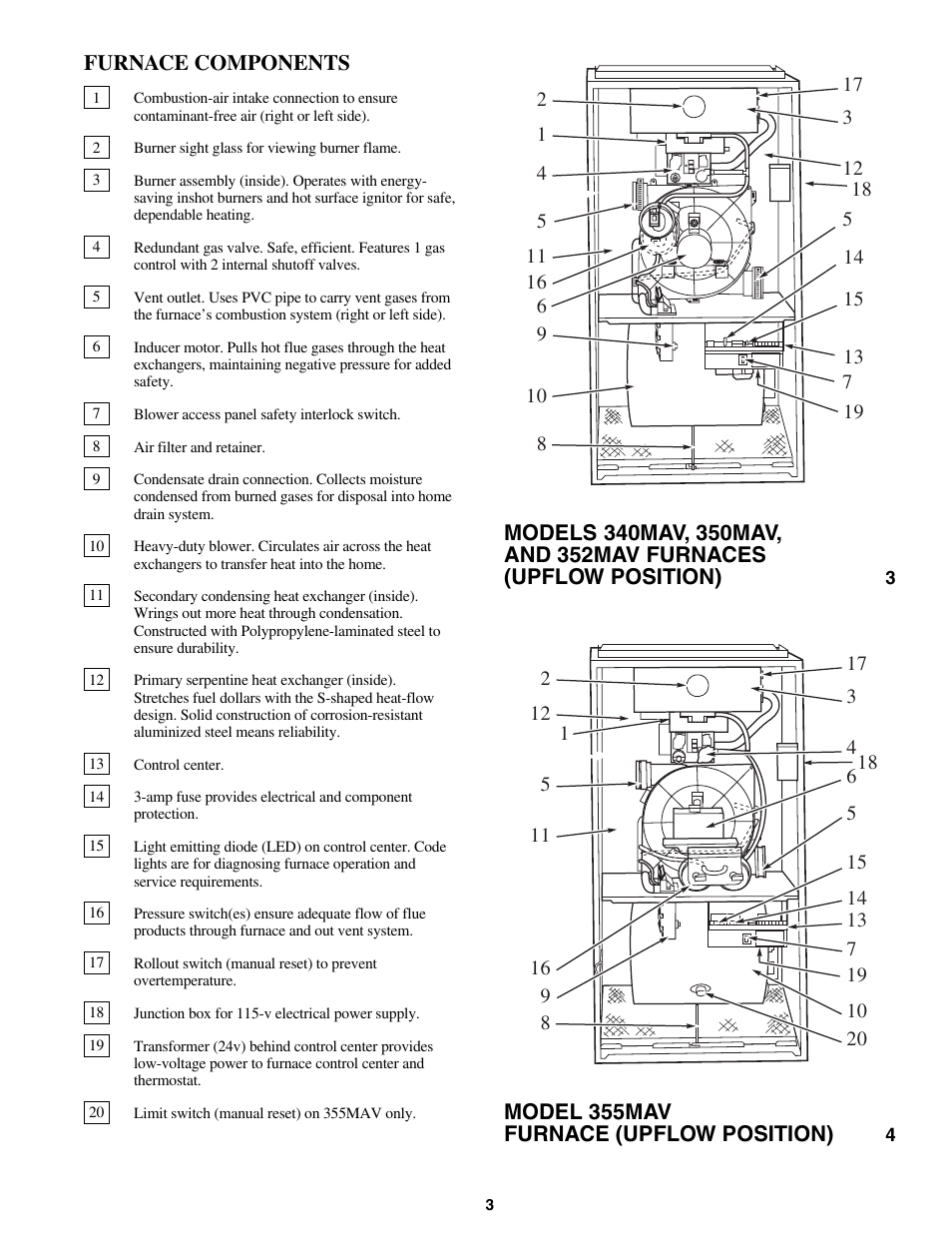 FURNACE COMPONENTS

1 Combustion-air intake connection to ensure contaminant-free air (right or left side).

2 Burner sight glass for viewing burner flame.

3 Burner assembly (inside). Operates with energy-saving inshot burners and hot surface ignitor for safe, dependable heating.

4 Redundant gas valve. Safe, efficient. Features 1 gas control with 2 internal shutoff valves.

5 Vent outlet. Uses PVC pipe to carry vent gases from the furnace's combustion system (right or left side).

6 Inducer motor. Pulls hot flue gases through the heat exchangers, maintaining negative pressure for added safety.

7 Blower access panel safety interlock switch.

8 Air filter and retainer.

9 Condensate drain connection. Collects moisture condensed from burned gases for disposal into home drain system.

10 Heavy-duty blower. Circulates air across the heat exchangers to transfer heat into the home.

11 Secondary condensing heat exchanger (inside). Wrings out more heat through condensation. Constructed with Polypropylene-laminated steel to ensure durability.

12 Primary serpentine heat exchanger (inside). Stretches fuel dollars with the S-shaped heat-flow design. Solid construction of corrosion-resistant aluminized steel means reliability.

13 Control center.

14 3-amp fuse provides electrical and component protection.

15 Light emitting diode (LED) on control center. Code lights are for diagnosing furnace operation and service requirements.

16 Pressure switch(es) ensure adequate flow of flue products through furnace and out vent system.

17 Rollout switch (manual reset) to prevent overtemperature.

18 Junction box for 115-v electrical power supply.

19 Transformer (24v) behind control center provides low-voltage power to furnace control center and thermostat.

20 Limit switch (manual reset) on 355MAV only.

2 1 4 5 11 16 6 9 10 8 17 3 12 18 5 14 15 13 7 19

MODELS 340MAV, 350MAV, AND 352MAV FURNACES (UPFLOW POSITION) 3

2 12 1 5 11 16 9 8 17 3 4 18 6 5 15 14 13 7 19 10 20

MODEL 355MAV FURNACE (UPFLOW POSITION) 4

3