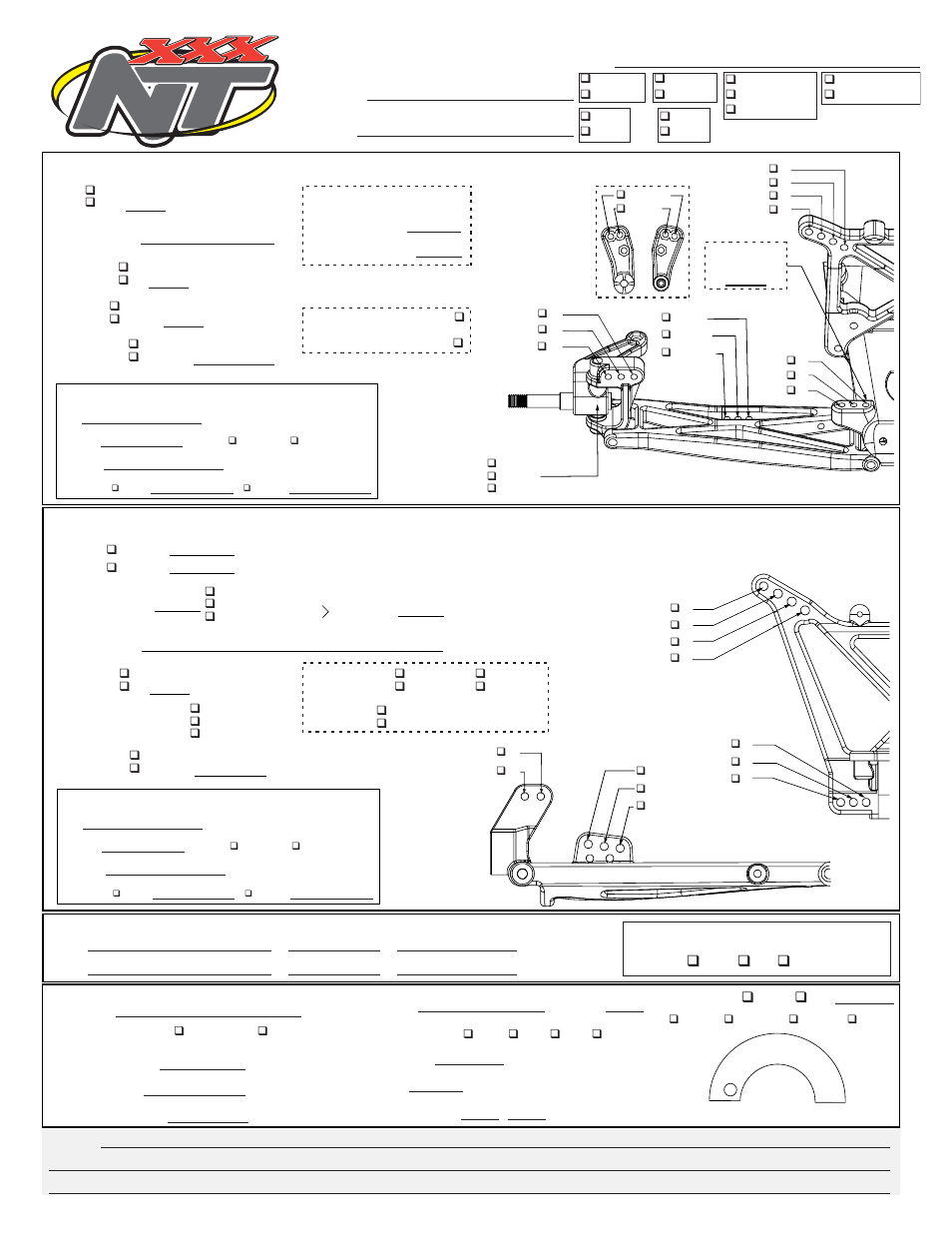 XXX NT