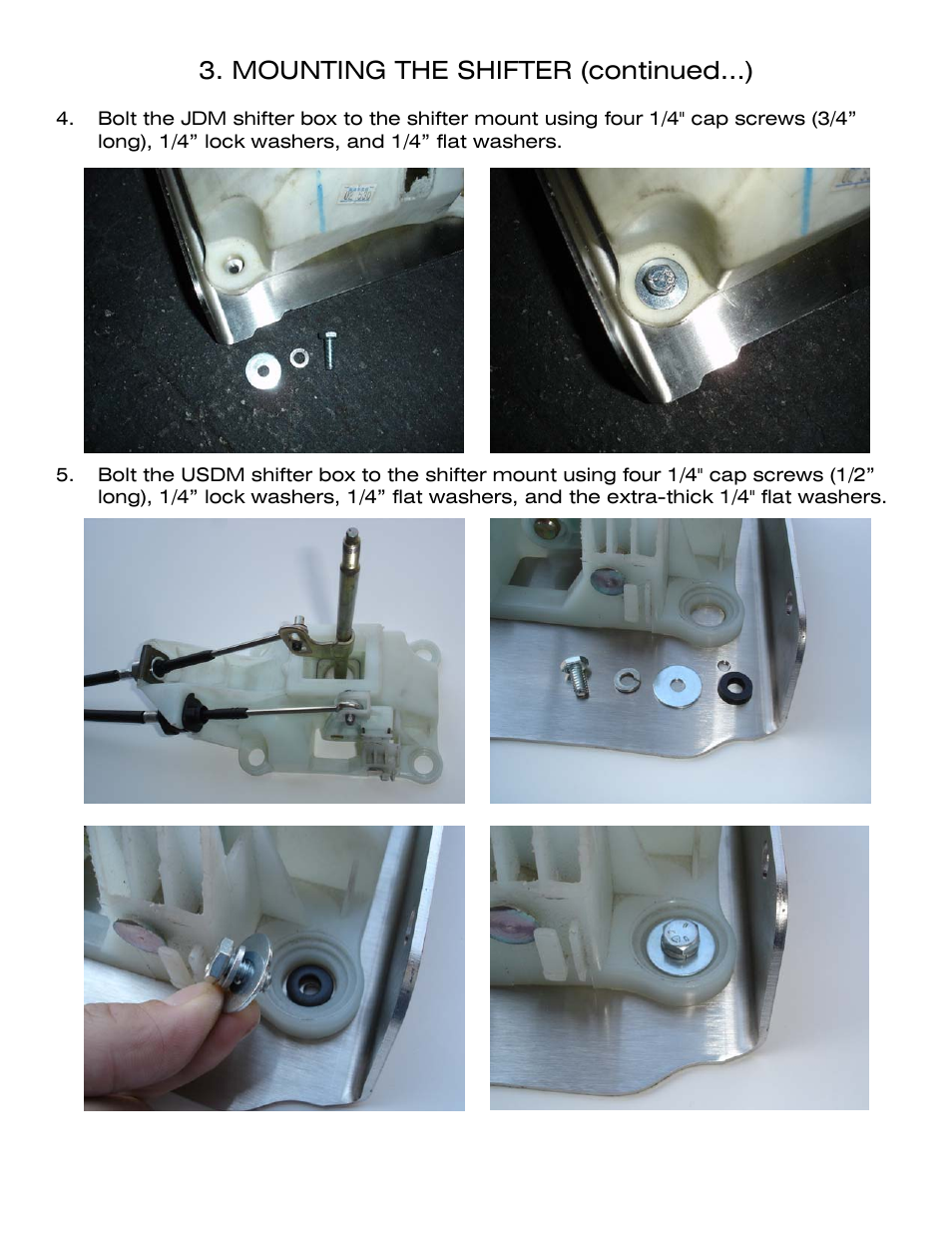 3. MOUNTING THE SHIFTER (continued...)

4. Bolt the JDM shifter box to the shifter mount using four 1/4" cap screws (3/4” long), 1/4” lock washers, and 1/4” flat washers.

5. Bolt the USDM shifter box to the shifter mount using four 1/4" cap screws (1/2” long), 1/4” lock washers, 1/4” flat washers, and the extra-thick 1/4" flat washers.