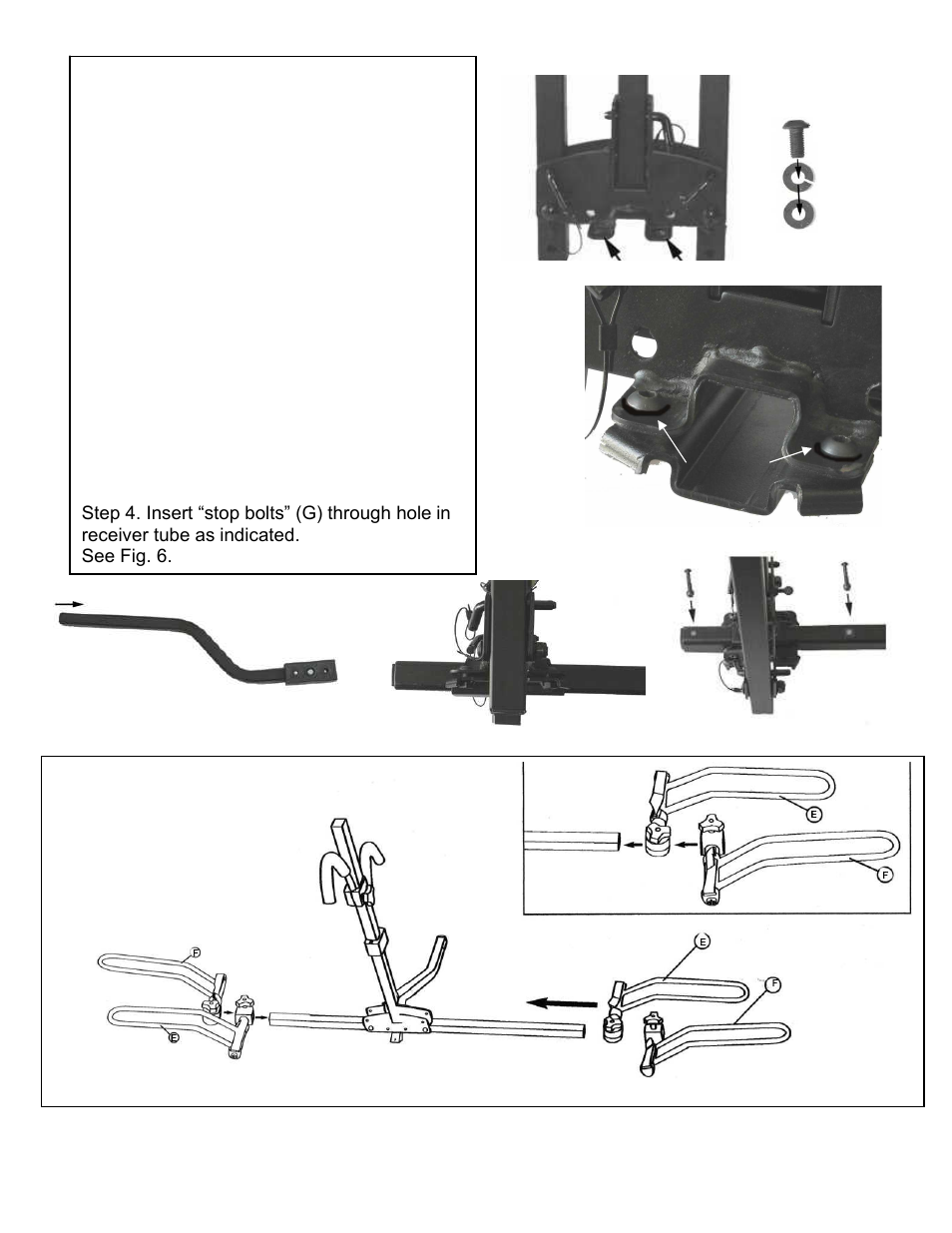 Step 4. Insert “stop bolts” (G) through hole in receiver tube as indicated.
See Fig. 6.

E

F

F

E

E

F