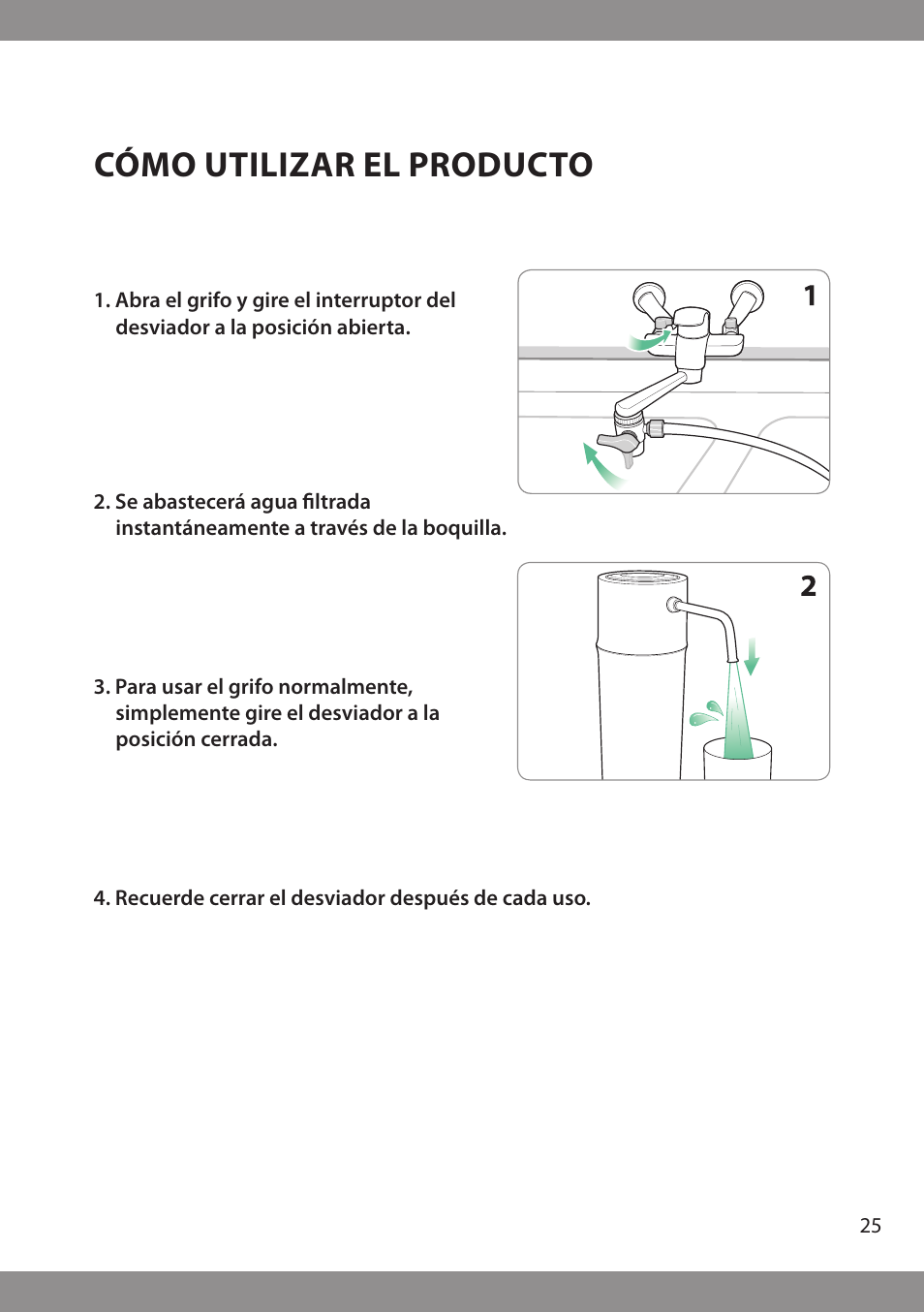 CÓMO UTILIZAR EL PRODUCTO

1. Abra el grifo y gire el interruptor del desviador a la posición abierta.

1

2. Se abastecerá agua filtrada instantáneamente a través de la boquilla.

2

3. Para usar el grifo normalmente, simplemente gire el desviador a la posición cerrada.

4. Recuerde cerrar el desviador después de cada uso.

25