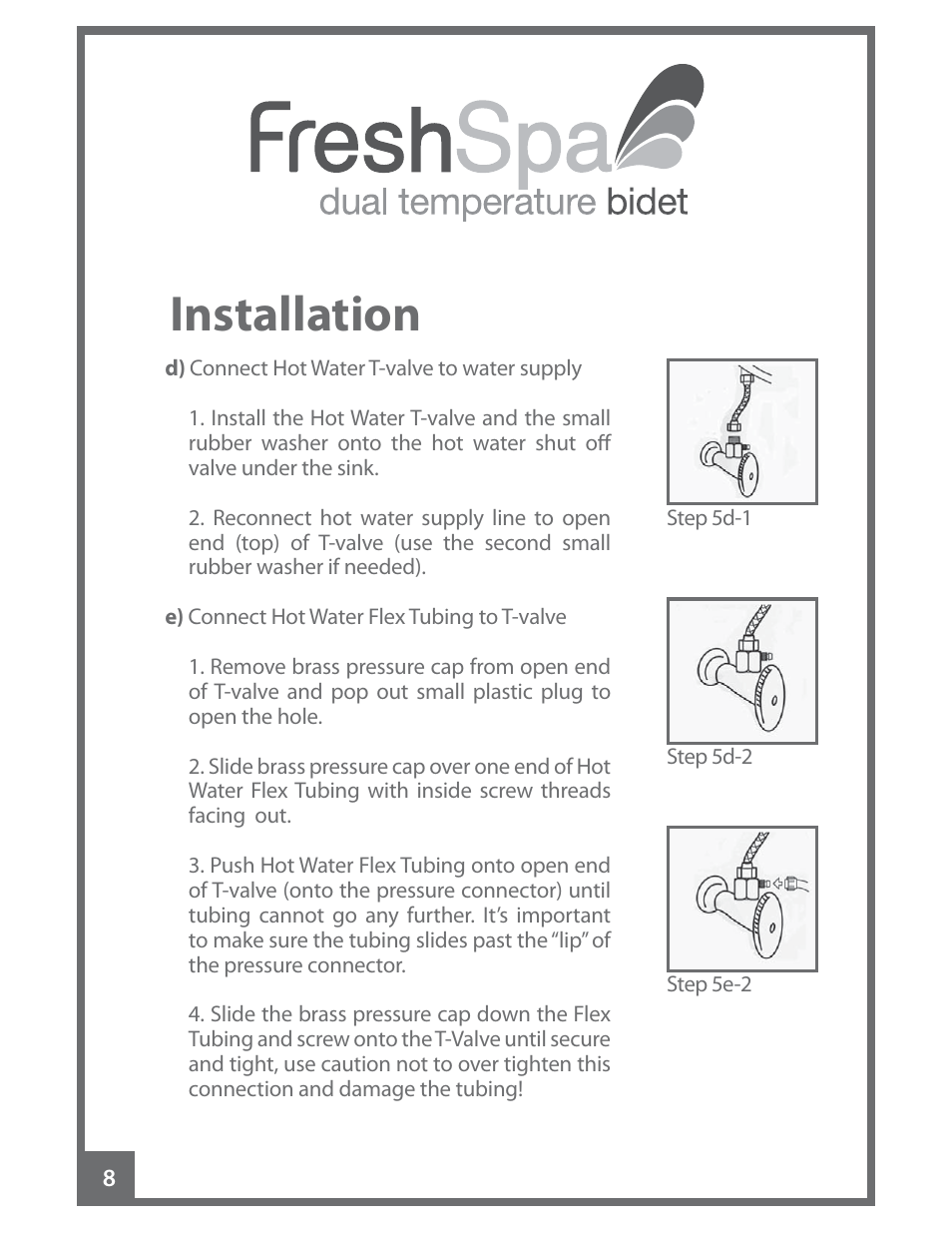 FreshSpa
dual temperature bidet

Installation

d) Connect Hot Water T-valve to water supply

1. Install the Hot Water T-valve and the small rubber washer onto the hot water shut off valve under the sink.

2. Reconnect hot water supply line to open end (top) of T-valve (use the second small rubber washer if needed).

e) Connect Hot Water Flex Tubing to T-valve

1. Remove brass pressure cap from open end of T-valve and pop out small plastic plug to open the hole.

2. Slide brass pressure cap over one end of Hot Water Flex Tubing with inside screw threads facing out.

3. Push Hot Water Flex Tubing onto open end of T-valve (onto the pressure connector) until tubing cannot go any further. It's important to make sure the tubing slides past the "lip" of the pressure connector.

4. Slide the brass pressure cap down the Flex Tubing and screw onto the T-Valve until secure and tight, use caution not to over tighten this connection and damage the tubing!

Step 5d-1

Step 5d-2

Step 5e-2

8