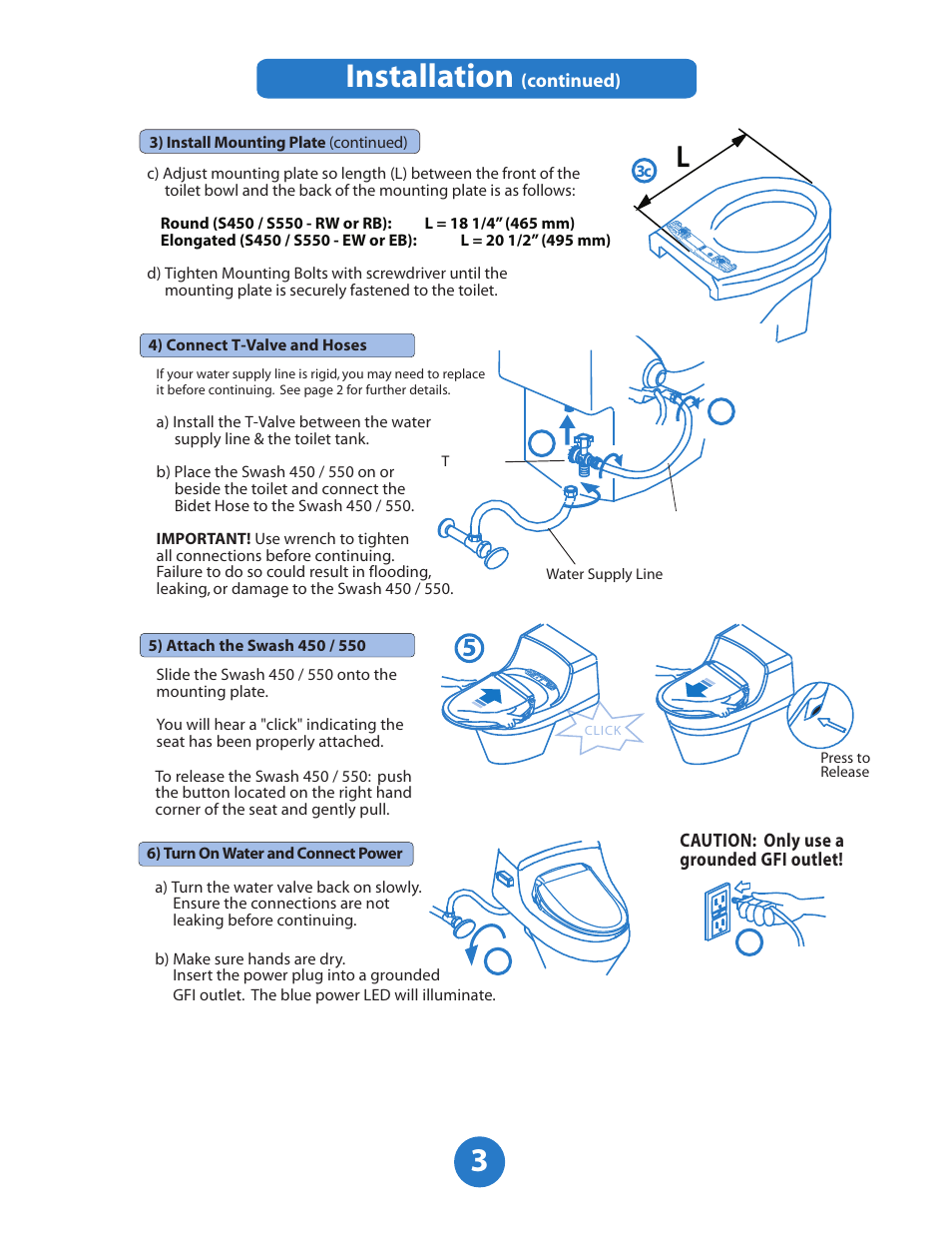 Installation (continued)

3) Install Mounting Plate (continued)

c) Adjust mounting plate so length (L) between the front of the toilet bowl and the back of the mounting plate is as follows:

Round (S450 / S550 - RW or RB): L = 18 1/4" (465 mm)
Elongated (S450 / S550 - EW or EB): L = 20 1/2" (495 mm)

d) Tighten Mounting Bolts with screwdriver until the mounting plate is securely fastened to the toilet.

3c

L

4) Connect T-Valve and Hoses

If your water supply line is rigid, you may need to replace it before continuing. See page 2 for further details.

a) Install the T-Valve between the water supply line & the toilet tank.

b) Place the Swash 450 / 550 on or beside the toilet and connect the Bidet Hose to the Swash 450 / 550.

IMPORTANT! Use wrench to tighten all connections before continuing. Failure to do so could result in flooding, leaking, or damage to the Swash 450 / 550.

T

Water Supply Line

5) Attach the Swash 450 / 550

Slide the Swash 450 / 550 onto the mounting plate.

You will hear a "click" indicating the seat has been properly attached.

To release the Swash 450 / 550: push the button located on the right hand corner of the seat and gently pull.

5

CLICK

Press to Release

6) Turn On Water and Connect Power

a) Turn the water valve back on slowly. Ensure the connections are not leaking before continuing.

b) Make sure hands are dry. Insert the power plug into a grounded GFI outlet. The blue power LED will illuminate.

CAUTION: Only use a grounded GFI outlet!

3