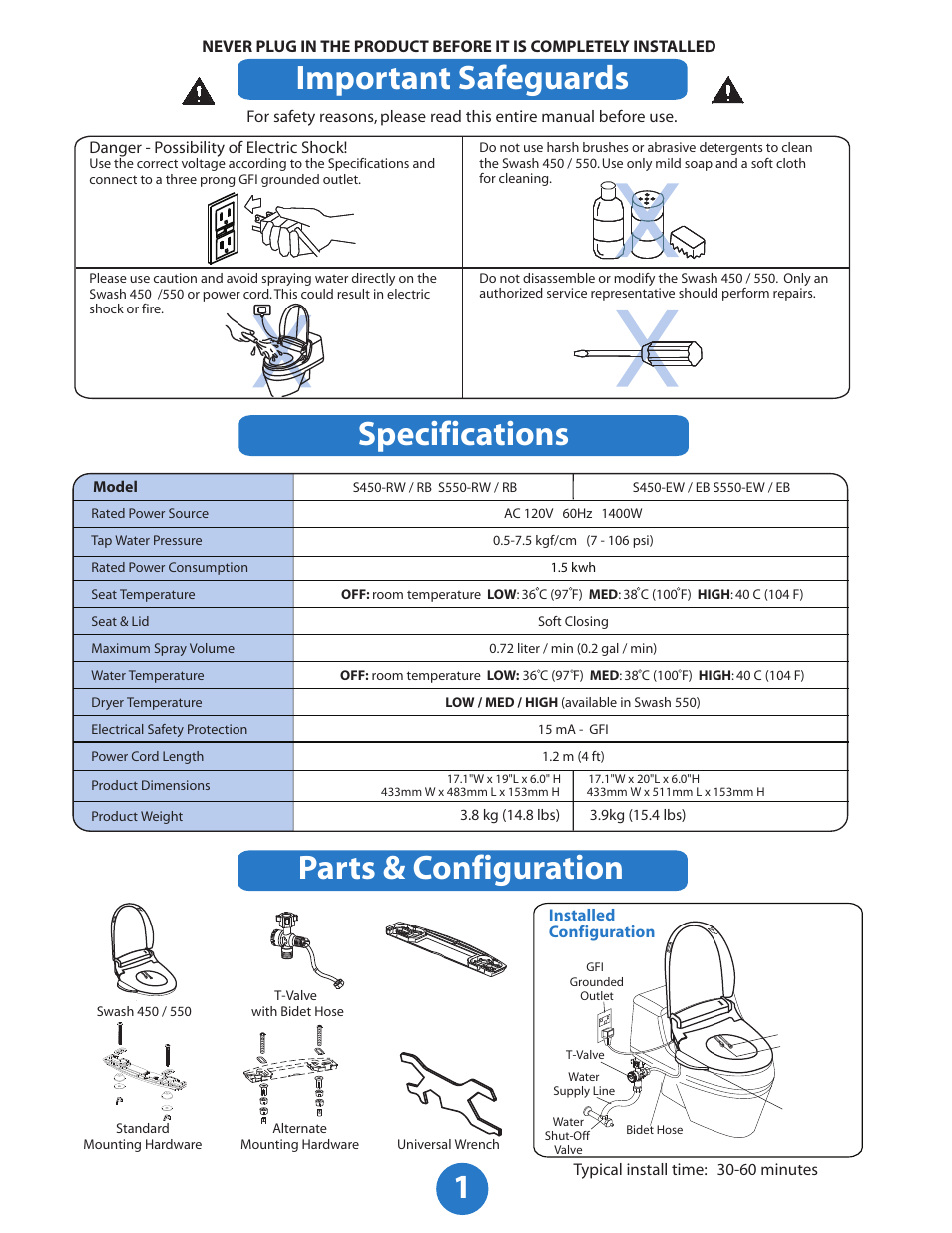 NEVER PLUG IN THE PRODUCT BEFORE IT IS COMPLETELY INSTALLED

Important Safeguards

For safety reasons, please read this entire manual before use.

Danger - Possibility of Electric Shock!
Use the correct voltage according to the Specifications and connect to a three prong GFI grounded outlet.

Do not use harsh brushes or abrasive detergents to clean the Swash 450 / 550. Use only mild soap and a soft cloth for cleaning.

Please use caution and avoid spraying water directly on the Swash 450 /550 or power cord. This could result in electric shock or fire.

Do not disassemble or modify the Swash 450 / 550. Only an authorized service representative should perform repairs.

Specifications

| Model | S450-RW / RB S550-RW / RB | S450-EW / EB S550-EW / EB |
|---|---|---|
| Rated Power Source | AC 120V 60Hz 1400W | |
| Tap Water Pressure | 0.5-7.5 kgf/cm (7 - 106 psi) | |
| Rated Power Consumption | 1.5 kwh | |
| Seat Temperature | **OFF:** room temperature **LOW:** 36°C (97°F) **MED:** 38°C (100°F) **HIGH:** 40 C (104 F) | |
| Seat & Lid | Soft Closing | |
| Maximum Spray Volume | 0.72 liter / min (0.2 gal / min) | |
| Water Temperature | **OFF:** room temperature **LOW:** 36°C (97°F) **MED:** 38°C (100°F) **HIGH:** 40 C (104 F) | |
| Dryer Temperature | **LOW / MED / HIGH** (available in Swash 550) | |
| Electrical Safety Protection | 15 mA - GFI | |
| Power Cord Length | 1.2 m (4 ft) | |
| Product Dimensions | 17.1"W x 19"L x 6.0" H 433mm W x 483mm L x 153mm H | 17.1"W x 20"L x 6.0"H 433mm W x 511mm L x 153mm H |
| Product Weight | 3.8 kg (14.8 lbs) | 3.9kg (15.4 lbs) |

Parts & Configuration

Swash 450 / 550

T-Valve with Bidet Hose

Standard Mounting Hardware

Alternate Mounting Hardware

Universal Wrench

Installed Configuration

GFI Grounded Outlet

T-Valve

Water Supply Line

Water Shut-Off Valve

Bidet Hose

Typical install time: 30-60 minutes

1