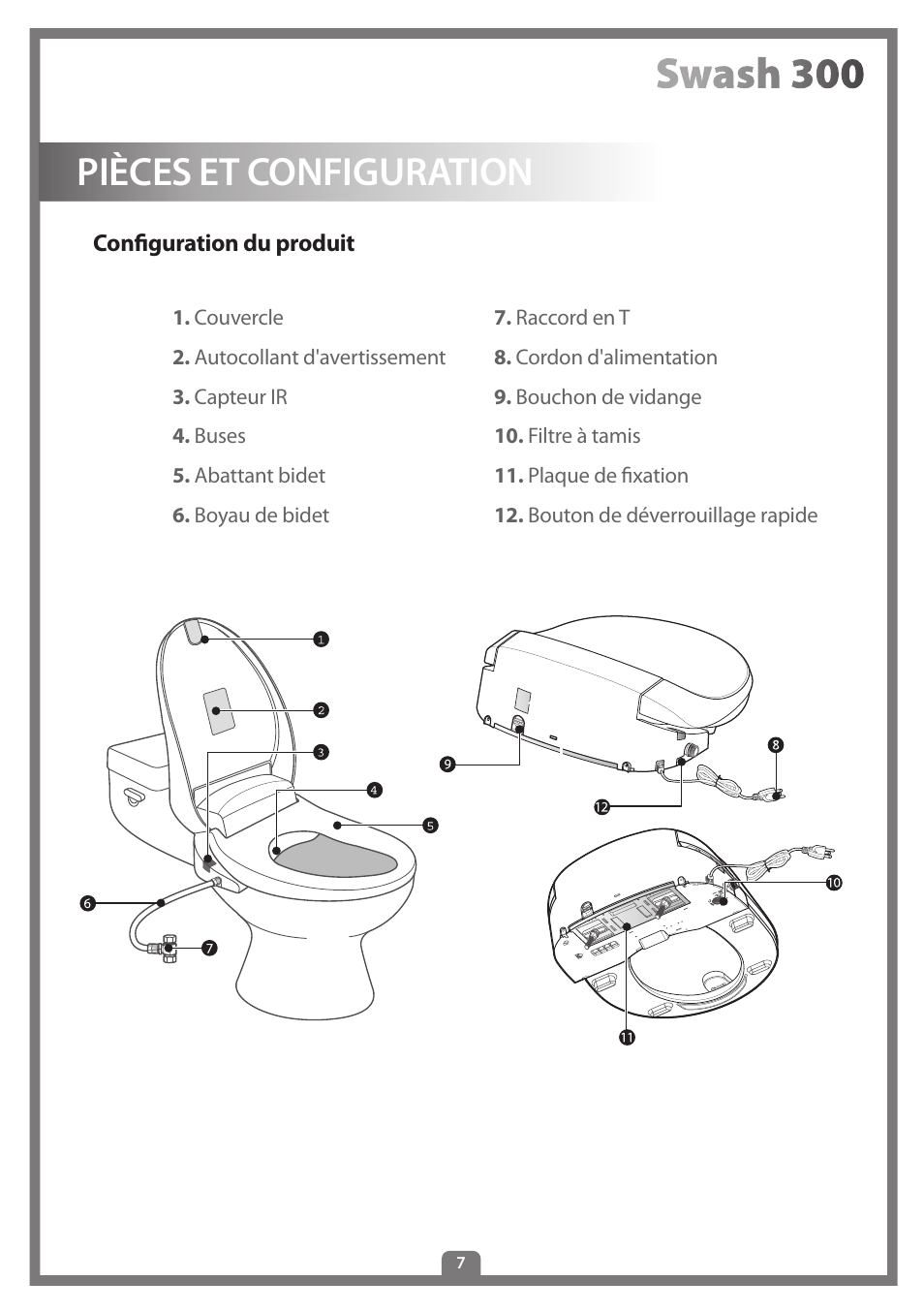 Swash 300

PIÈCES ET CONFIGURATION

Configuration du produit

1. Couvercle
2. Autocollant d'avertissement
3. Capteur IR
4. Buses
5. Abattant bidet
6. Boyau de bidet

7. Raccord en T
8. Cordon d'alimentation
9. Bouchon de vidange
10. Filtre à tamis
11. Plaque de fixation
12. Bouton de déverrouillage rapide

1
2
3
4
5
6
7
8
9
12
10
11

7