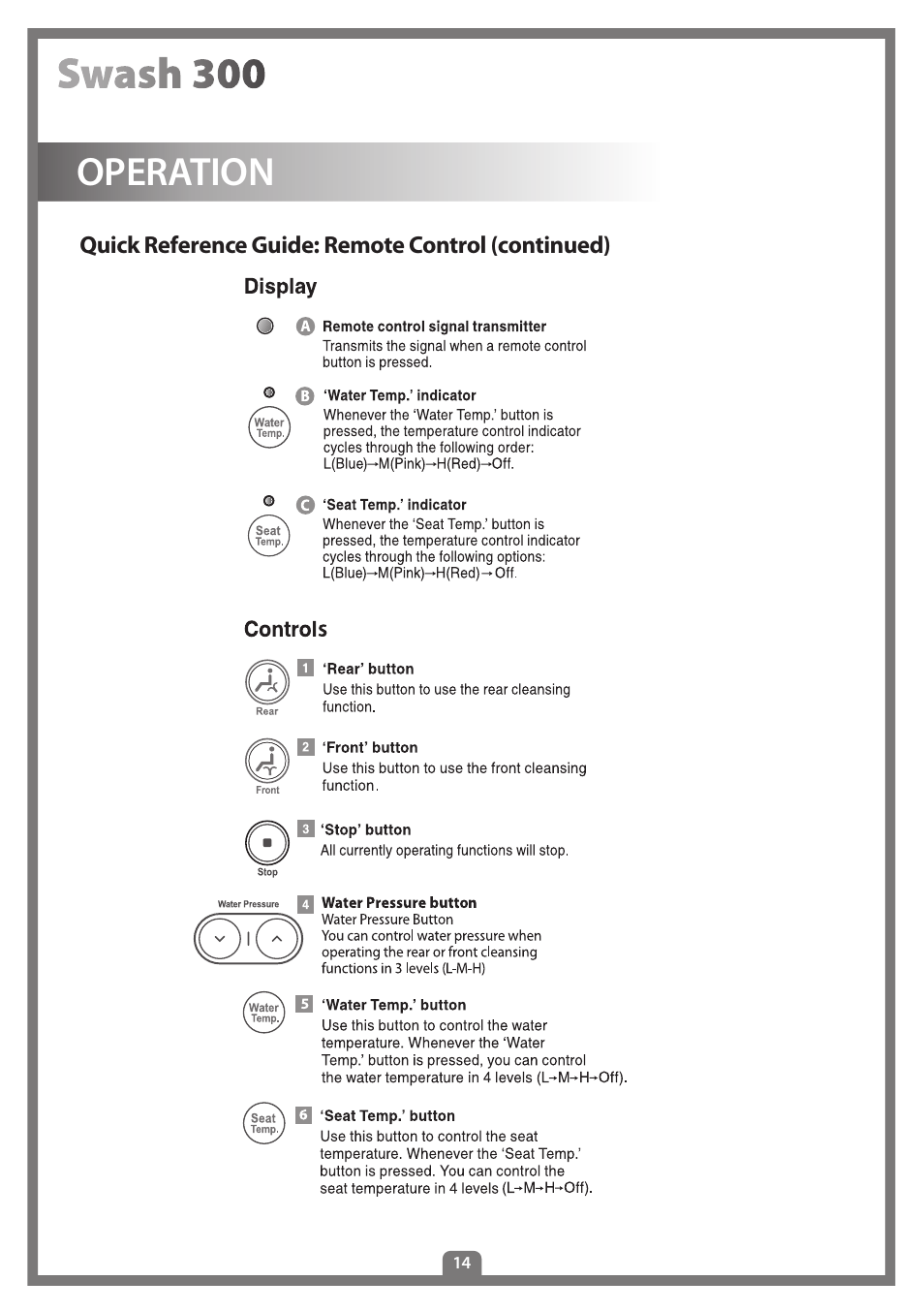 Swash 300

OPERATION

Quick Reference Guide: Remote Control (continued)

Display

A Remote control signal transmitter
Transmits the signal when a remote control button is pressed.

Water Temp.

B 'Water Temp.' indicator
Whenever the 'Water Temp.' button is pressed, the temperature control indicator cycles through the following order: L(Blue)→M(Pink)→H(Red)→Off.

Seat Temp.

C 'Seat Temp.' indicator
Whenever the 'Seat Temp.' button is pressed, the temperature control indicator cycles through the following options: L(Blue)→M(Pink)→H(Red)→Off.

Controls

Rear

1 'Rear' button
Use this button to use the rear cleansing function.

Front

2 'Front' button
Use this button to use the front cleansing function.

Stop

3 'Stop' button
All currently operating functions will stop.

Water Pressure

4 Water Pressure button
Water Pressure Button
You can control water pressure when operating the rear or front cleansing functions in 3 levels (L-M-H)

Water Temp.

5 'Water Temp.' button
Use this button to control the water temperature. Whenever the 'Water Temp.' button is pressed, you can control the water temperature in 4 levels (L→M→H→Off).

Seat Temp.

6 'Seat Temp.' button
Use this button to control the seat temperature. Whenever the 'Seat Temp.' button is pressed. You can control the seat temperature in 4 levels (L→M→H→Off).

14