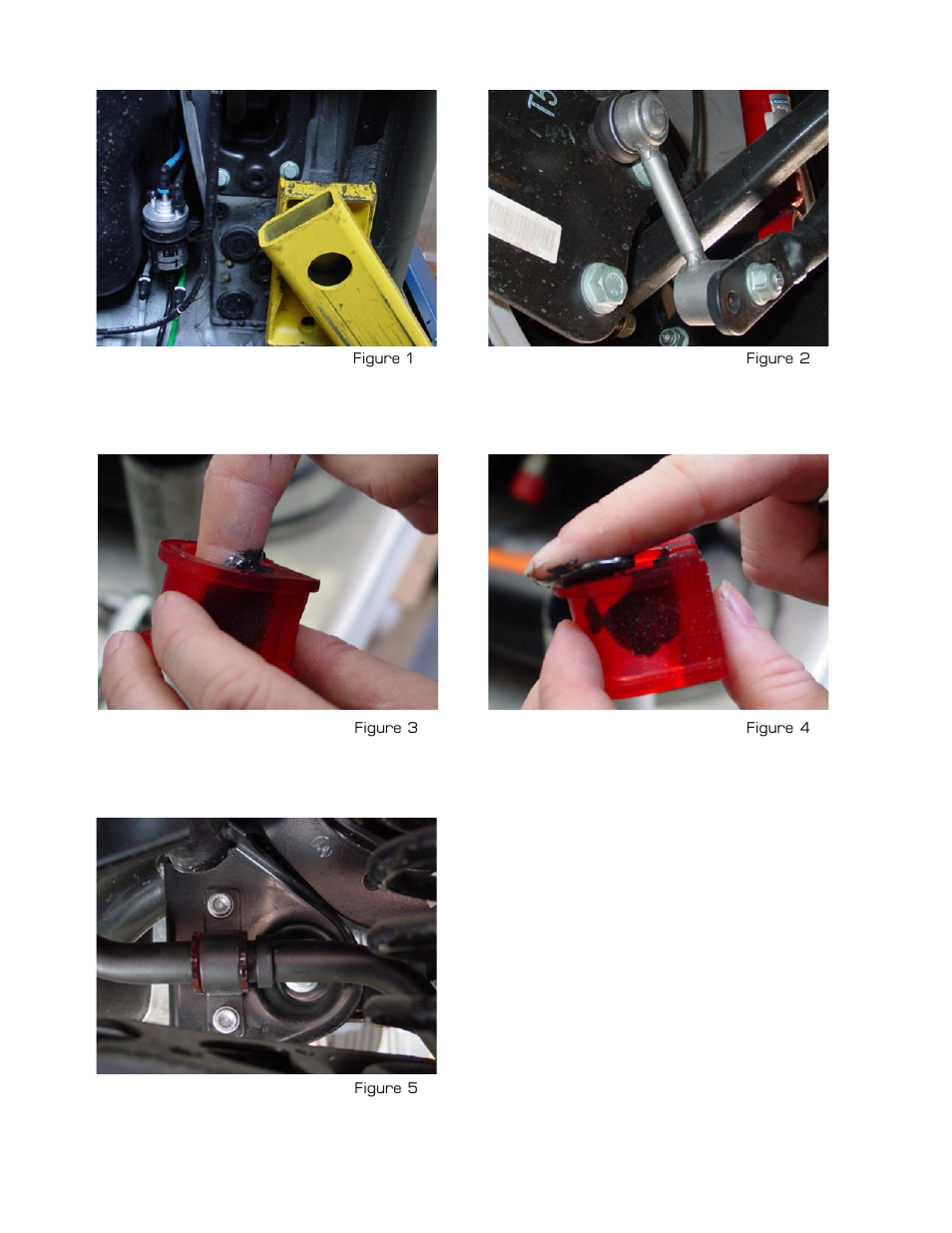 Figure 1

Figure 2

Figure 3

Figure 4

Figure 5