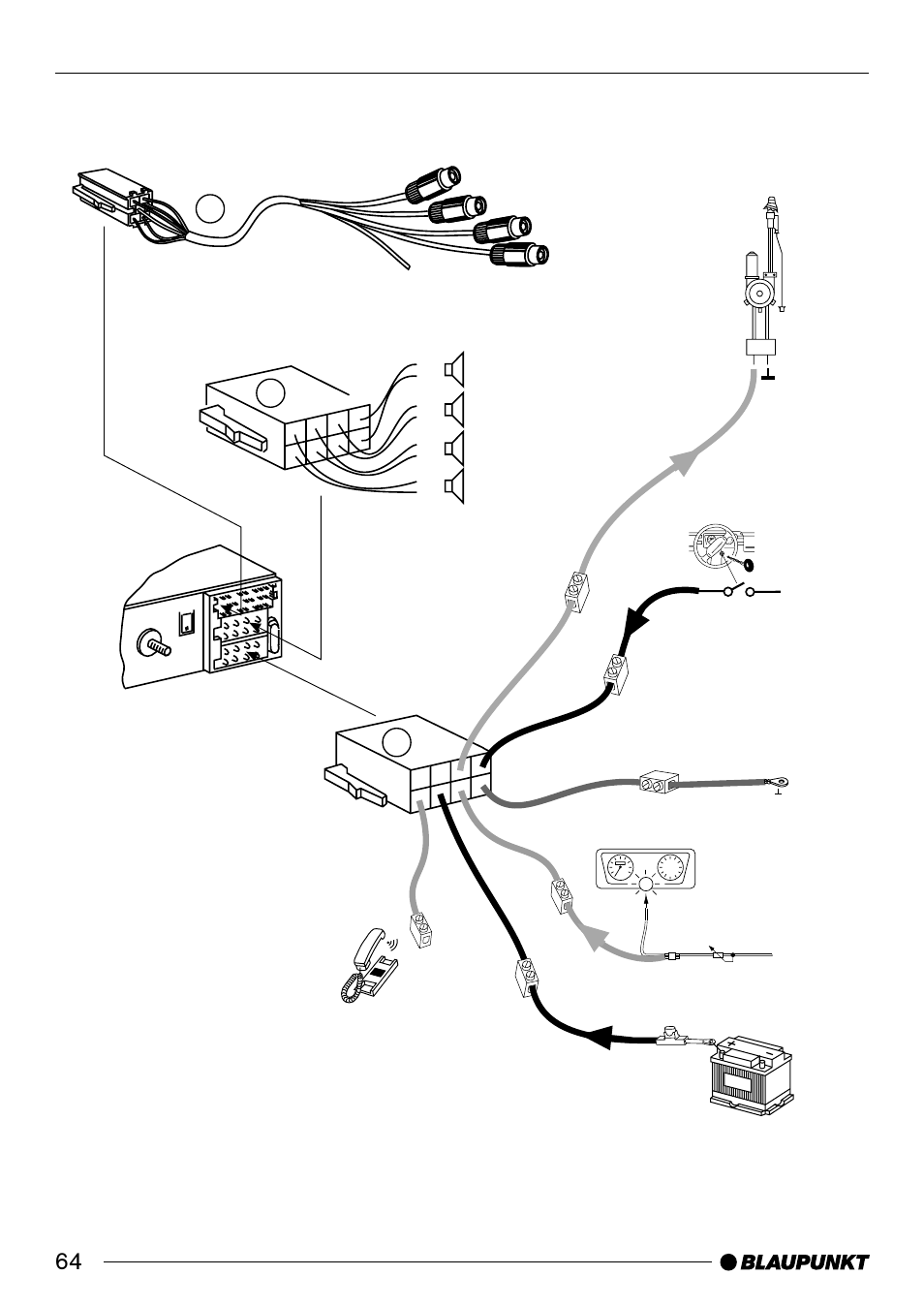 64

BLAUPUNKT