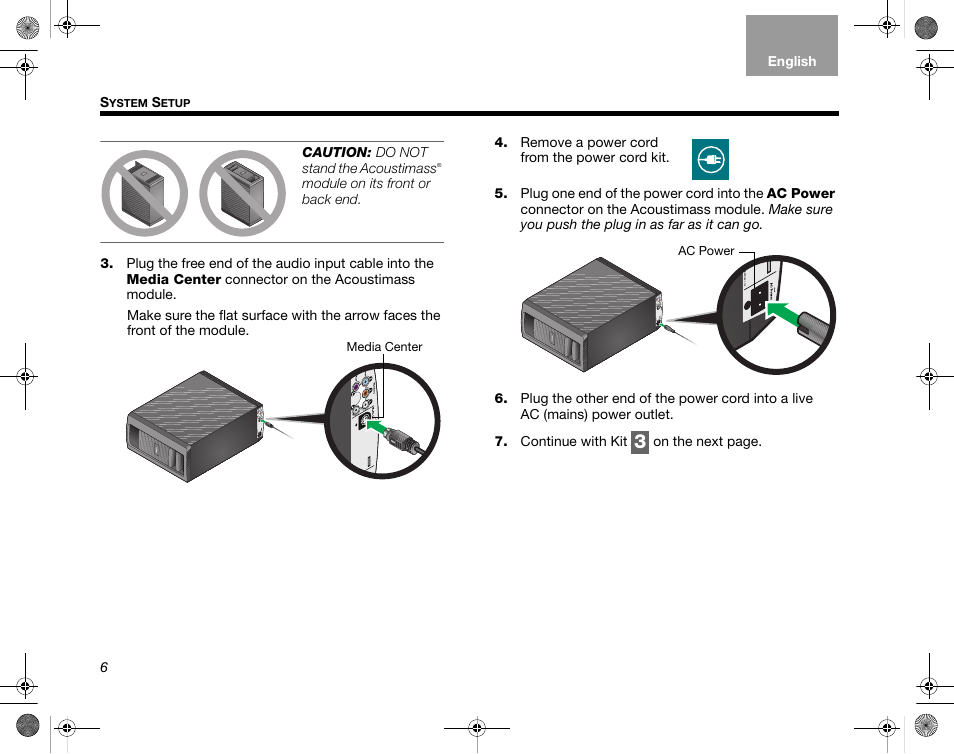 English

SYSTEM SETUP

CAUTION: DO NOT stand the Acoustimass® module on its front or back end.

3. Plug the free end of the audio input cable into the Media Center connector on the Acoustimass module.

Make sure the flat surface with the arrow faces the front of the module.

Media Center

4. Remove a power cord from the power cord kit.

5. Plug one end of the power cord into the AC Power connector on the Acoustimass module. Make sure you push the plug in as far as it can go.

AC Power

6. Plug the other end of the power cord into a live AC (mains) power outlet.

7. Continue with Kit 3 on the next page.

6