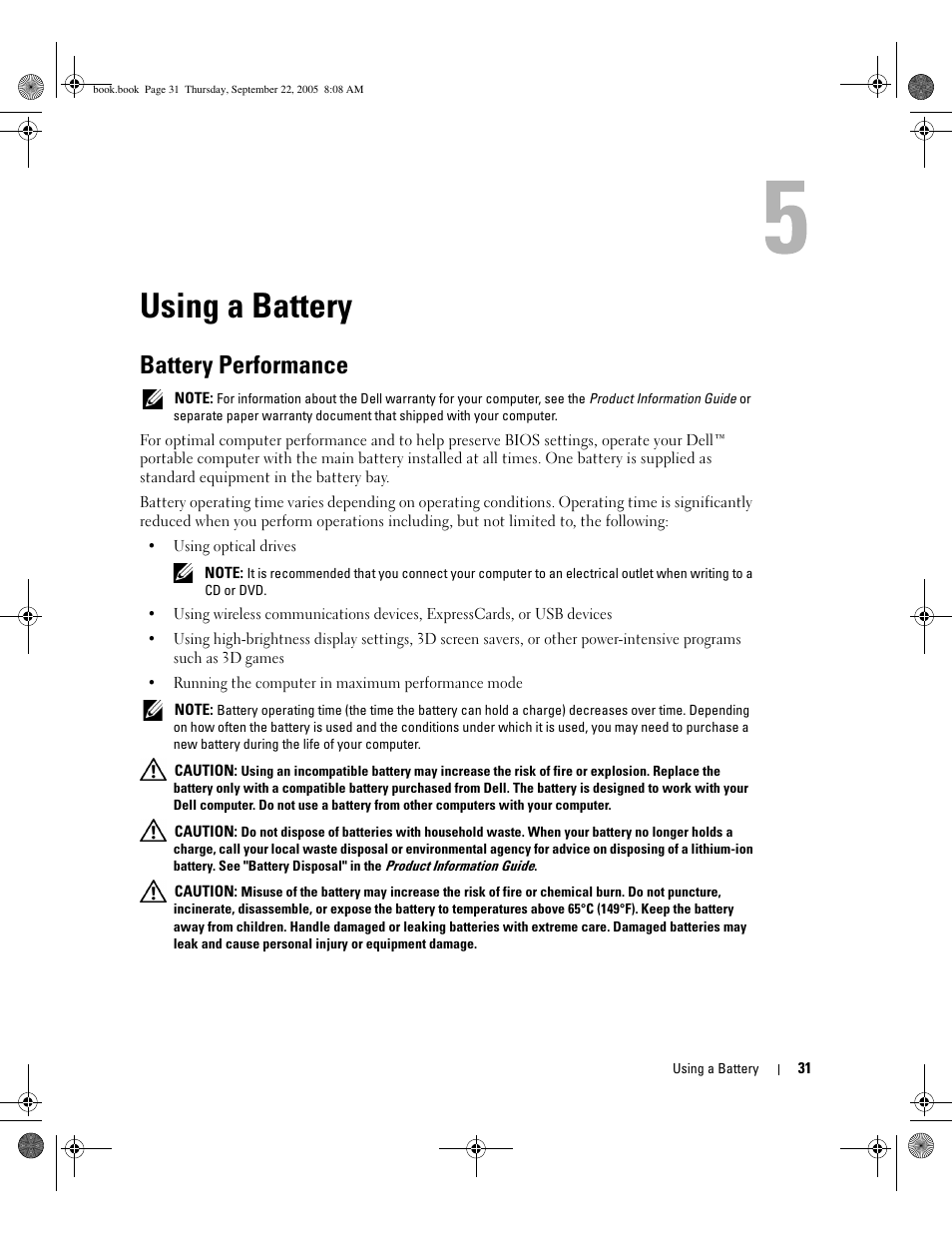 book.book Page 31 Thursday, September 22, 2005 8:08 AM

5

Using a Battery

Battery Performance

NOTE: For information about the Dell warranty for your computer, see the Product Information Guide or separate paper warranty document that shipped with your computer.

For optimal computer performance and to help preserve BIOS settings, operate your Dell™ portable computer with the main battery installed at all times. One battery is supplied as standard equipment in the battery bay.

Battery operating time varies depending on operating conditions. Operating time is significantly reduced when you perform operations including, but not limited to, the following:

• Using optical drives

NOTE: It is recommended that you connect your computer to an electrical outlet when writing to a CD or DVD.

• Using wireless communications devices, ExpressCards, or USB devices

• Using high-brightness display settings, 3D screen savers, or other power-intensive programs such as 3D games

• Running the computer in maximum performance mode

NOTE: Battery operating time (the time the battery can hold a charge) decreases over time. Depending on how often the battery is used and the conditions under which it is used, you may need to purchase a new battery during the life of your computer.

CAUTION: Using an incompatible battery may increase the risk of fire or explosion. Replace the battery only with a compatible battery purchased from Dell. The battery is designed to work with your Dell computer. Do not use a battery from other computers with your computer.

CAUTION: Do not dispose of batteries with household waste. When your battery no longer holds a charge, call your local waste disposal or environmental agency for advice on disposing of a lithium-ion battery. See "Battery Disposal" in the Product Information Guide.

CAUTION: Misuse of the battery may increase the risk of fire or chemical burn. Do not puncture, incinerate, disassemble, or expose the battery to temperatures above 65°C (149°F). Keep the battery away from children. Handle damaged or leaking batteries with extreme care. Damaged batteries may leak and cause personal injury or equipment damage.

Using a Battery | 31