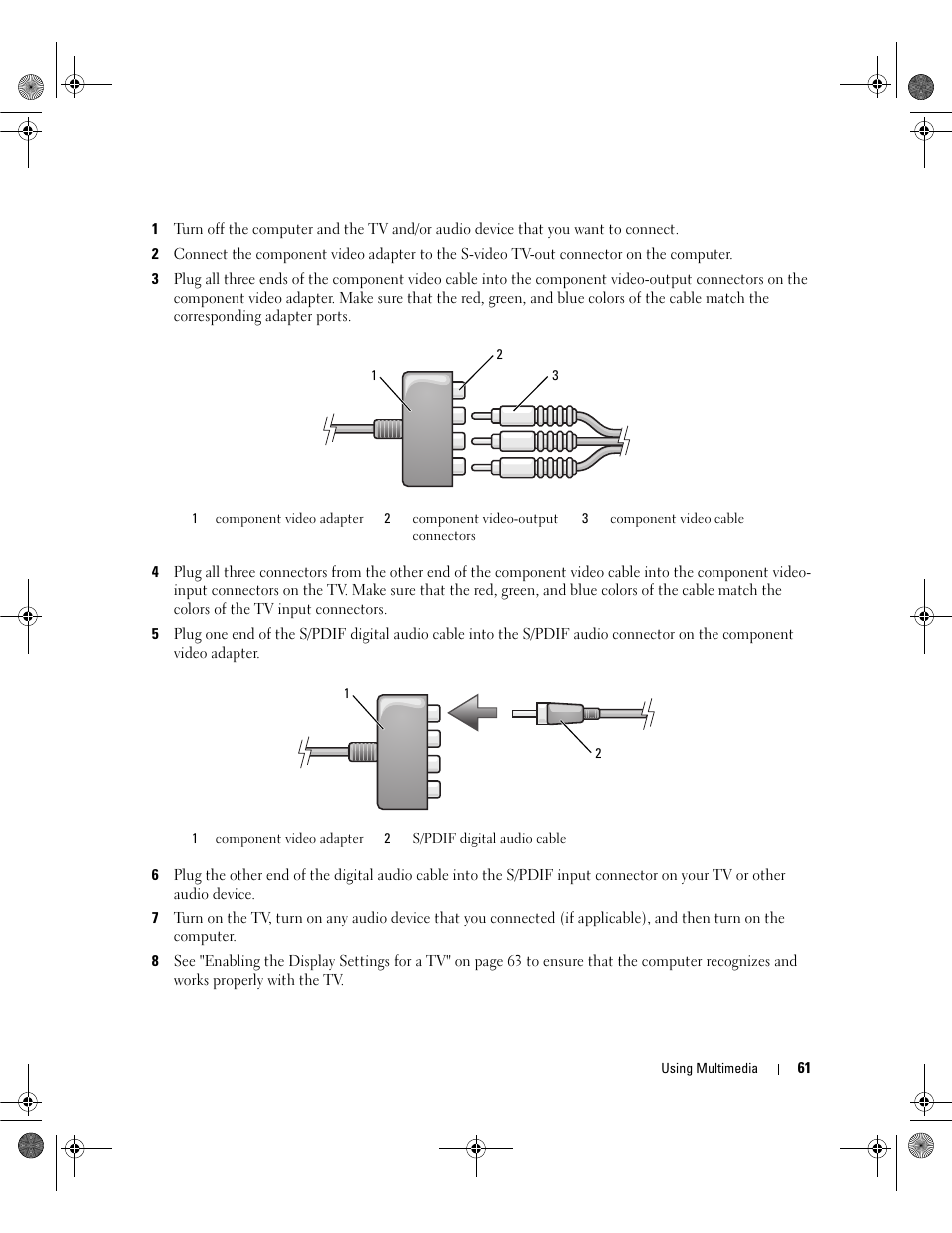 1 Turn off the computer and the TV and/or audio device that you want to connect.

2 Connect the component video adapter to the S-video TV-out connector on the computer.

3 Plug all three ends of the component video cable into the component video-output connectors on the component video adapter. Make sure that the red, green, and blue colors of the cable match the corresponding adapter ports.

1

2

3

| 1 | component video adapter | 2 | component video-output connectors | 3 | component video cable |
|---|---|---|---|---|---|

4 Plug all three connectors from the other end of the component video cable into the component video-input connectors on the TV. Make sure that the red, green, and blue colors of the cable match the colors of the TV input connectors.

5 Plug one end of the S/PDIF digital audio cable into the S/PDIF audio connector on the component video adapter.

1

2

| 1 | component video adapter | 2 | S/PDIF digital audio cable |
|---|---|---|---|

6 Plug the other end of the digital audio cable into the S/PDIF input connector on your TV or other audio device.

7 Turn on the TV, turn on any audio device that you connected (if applicable), and then turn on the computer.

8 See "Enabling the Display Settings for a TV" on page 63 to ensure that the computer recognizes and works properly with the TV.

Using Multimedia | 61