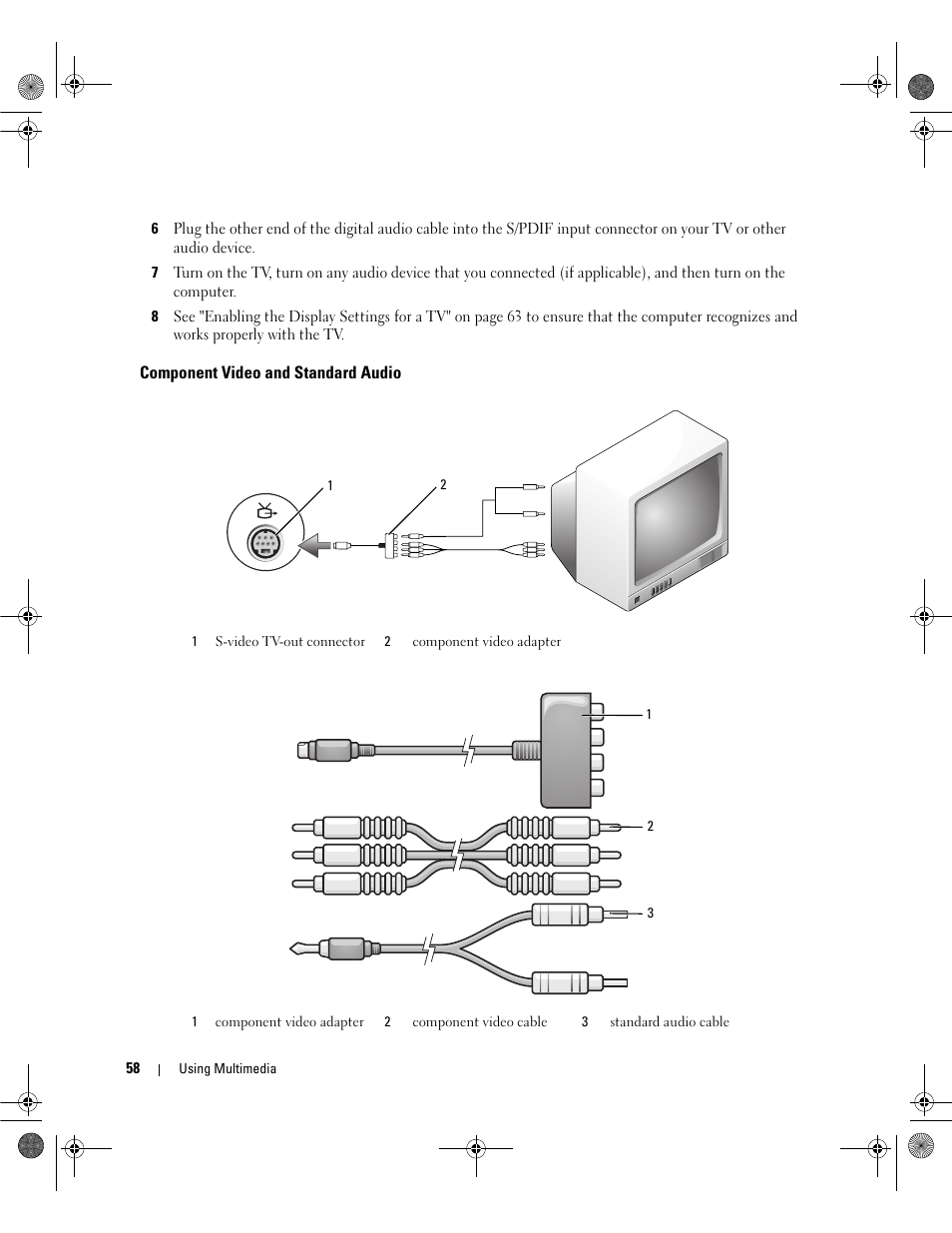 6 Plug the other end of the digital audio cable into the S/PDIF input connector on your TV or other audio device.

7 Turn on the TV, turn on any audio device that you connected (if applicable), and then turn on the computer.

8 See "Enabling the Display Settings for a TV" on page 63 to ensure that the computer recognizes and works properly with the TV.

Component Video and Standard Audio

1 2

1 S-video TV-out connector 2 component video adapter

1

2

3

1 component video adapter 2 component video cable 3 standard audio cable

58 | Using Multimedia