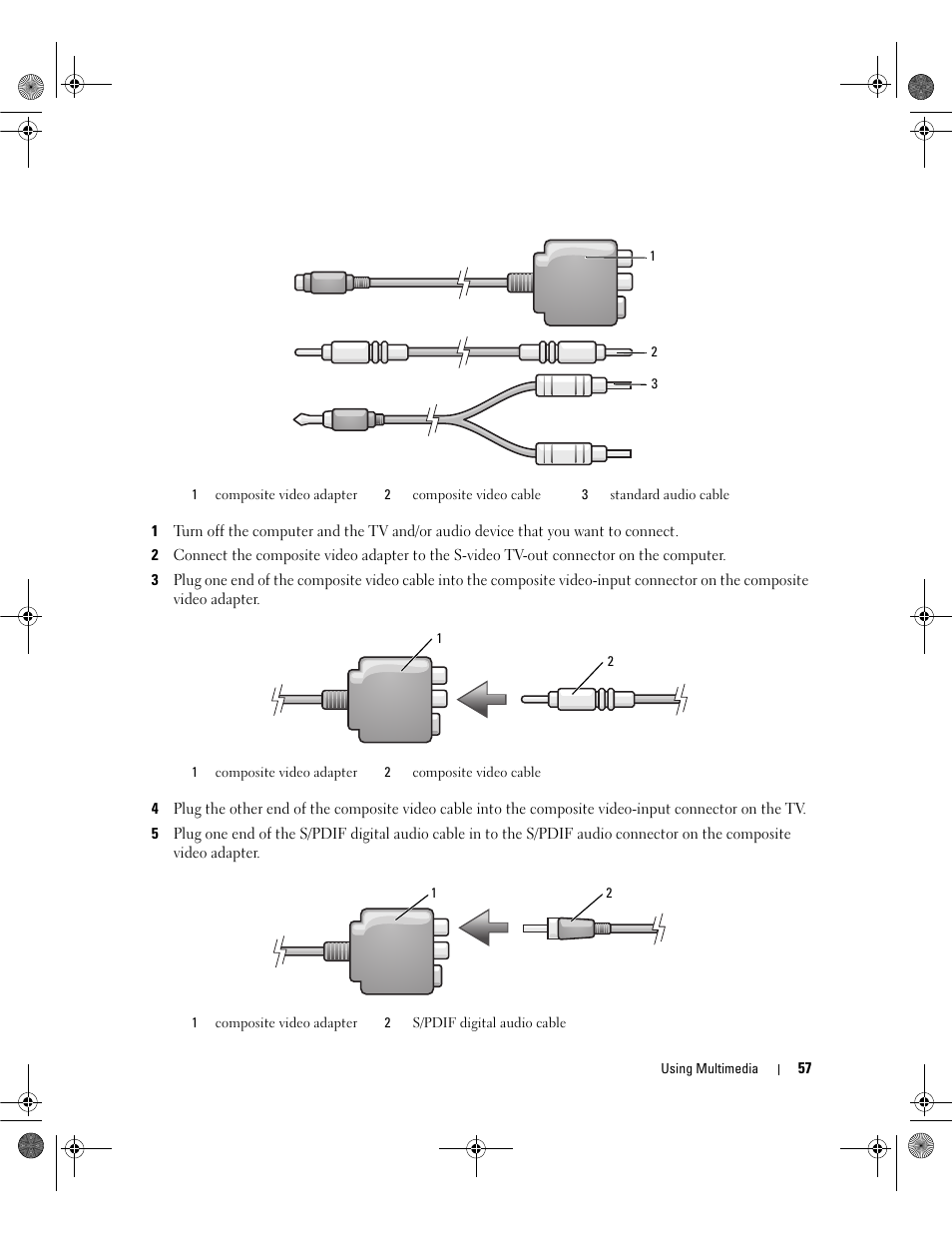 1
2
3

| 1 | composite video adapter | 2 | composite video cable | 3 | standard audio cable |
|---|---|---|---|---|---|

1 Turn off the computer and the TV and/or audio device that you want to connect.

2 Connect the composite video adapter to the S-video TV-out connector on the computer.

3 Plug one end of the composite video cable into the composite video-input connector on the composite video adapter.

1
2

| 1 | composite video adapter | 2 | composite video cable |
|---|---|---|---|

4 Plug the other end of the composite video cable into the composite video-input connector on the TV.

5 Plug one end of the S/PDIF digital audio cable in to the S/PDIF audio connector on the composite video adapter.

1
2

| 1 | composite video adapter | 2 | S/PDIF digital audio cable |
|---|---|---|---|

Using Multimedia | 57