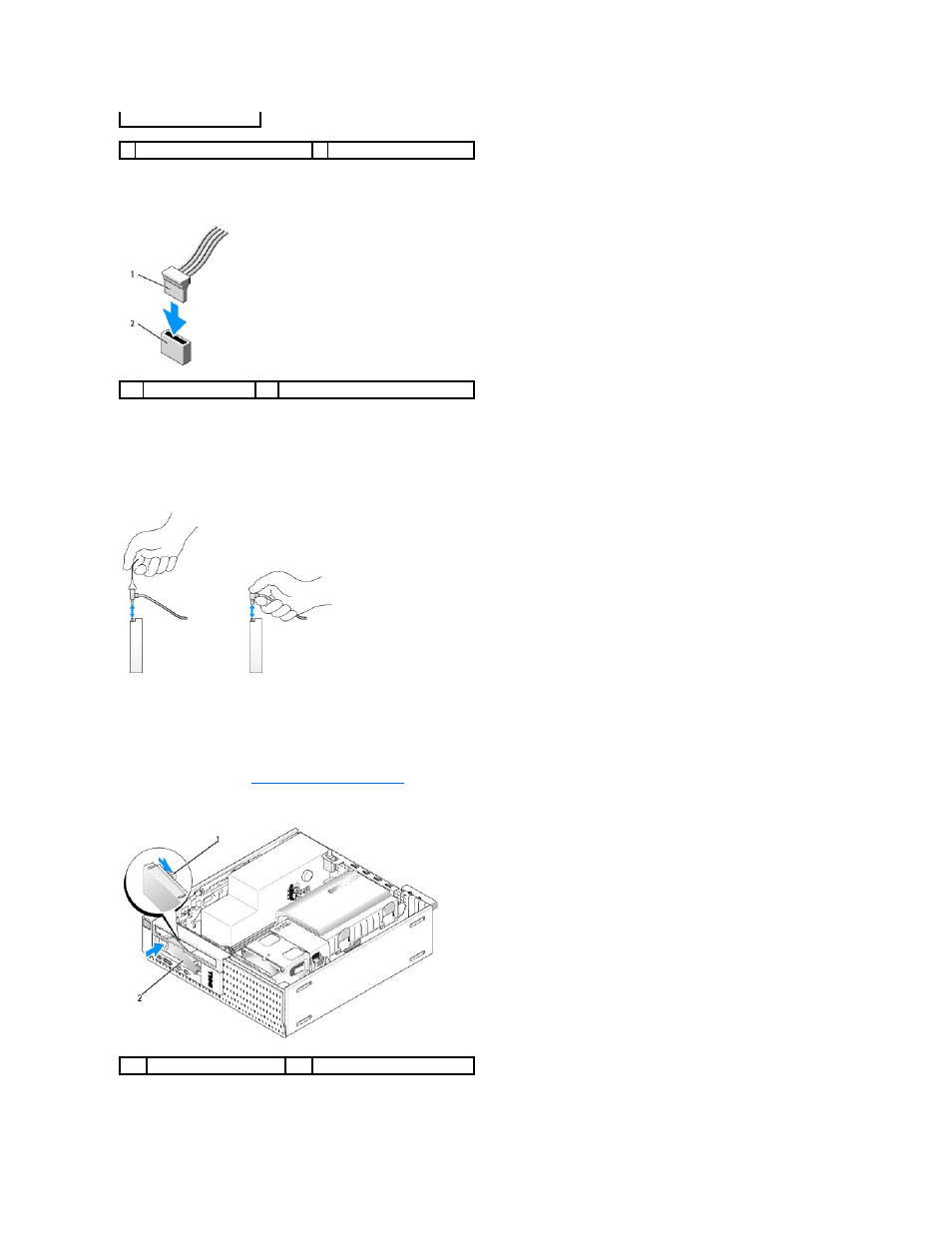 1

2

1

2