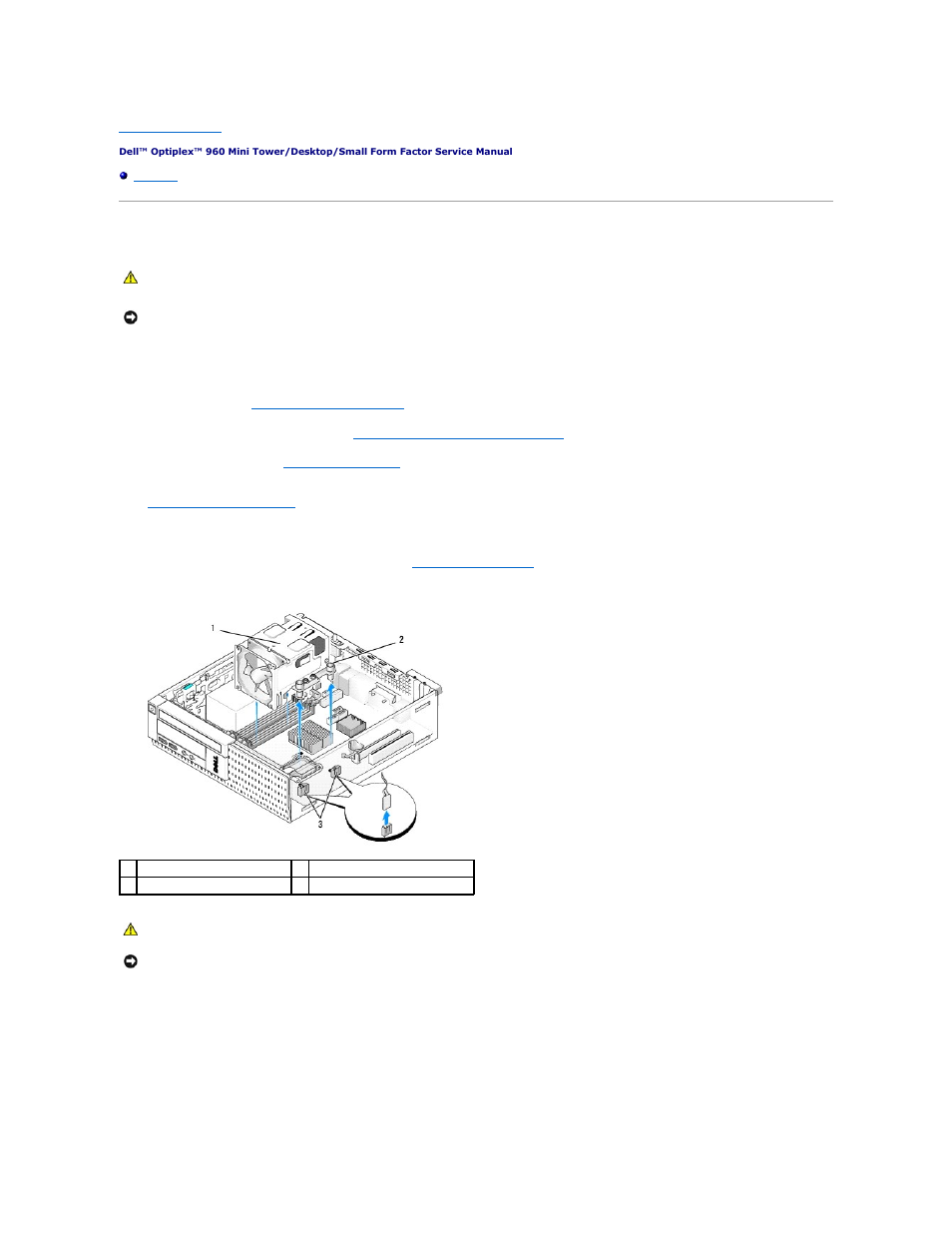 Dell™ Optiplex™ 960 Mini Tower/Desktop/Small Form Factor Service Manual

1

2

3