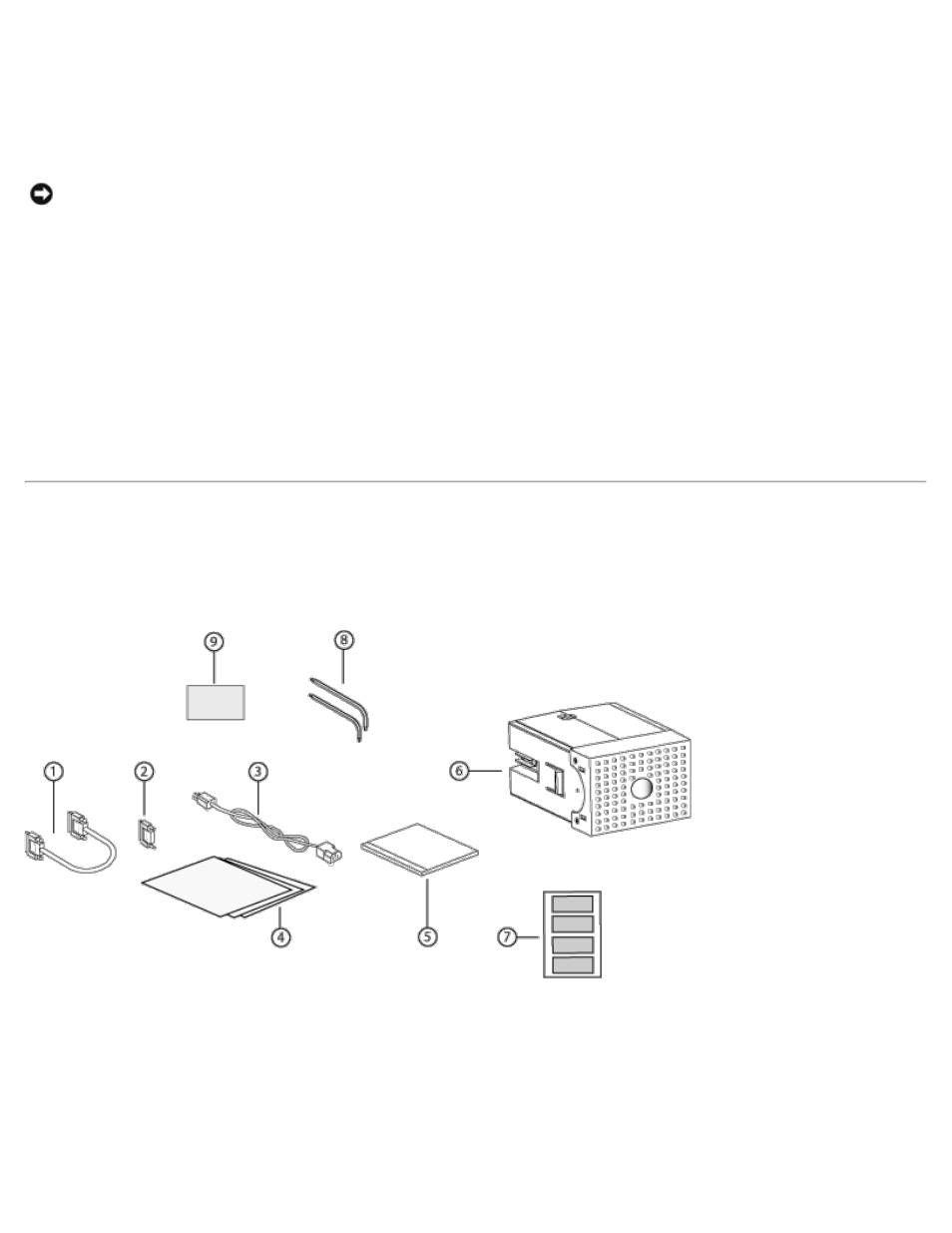 9

8

1

2

3

6

4

5

7