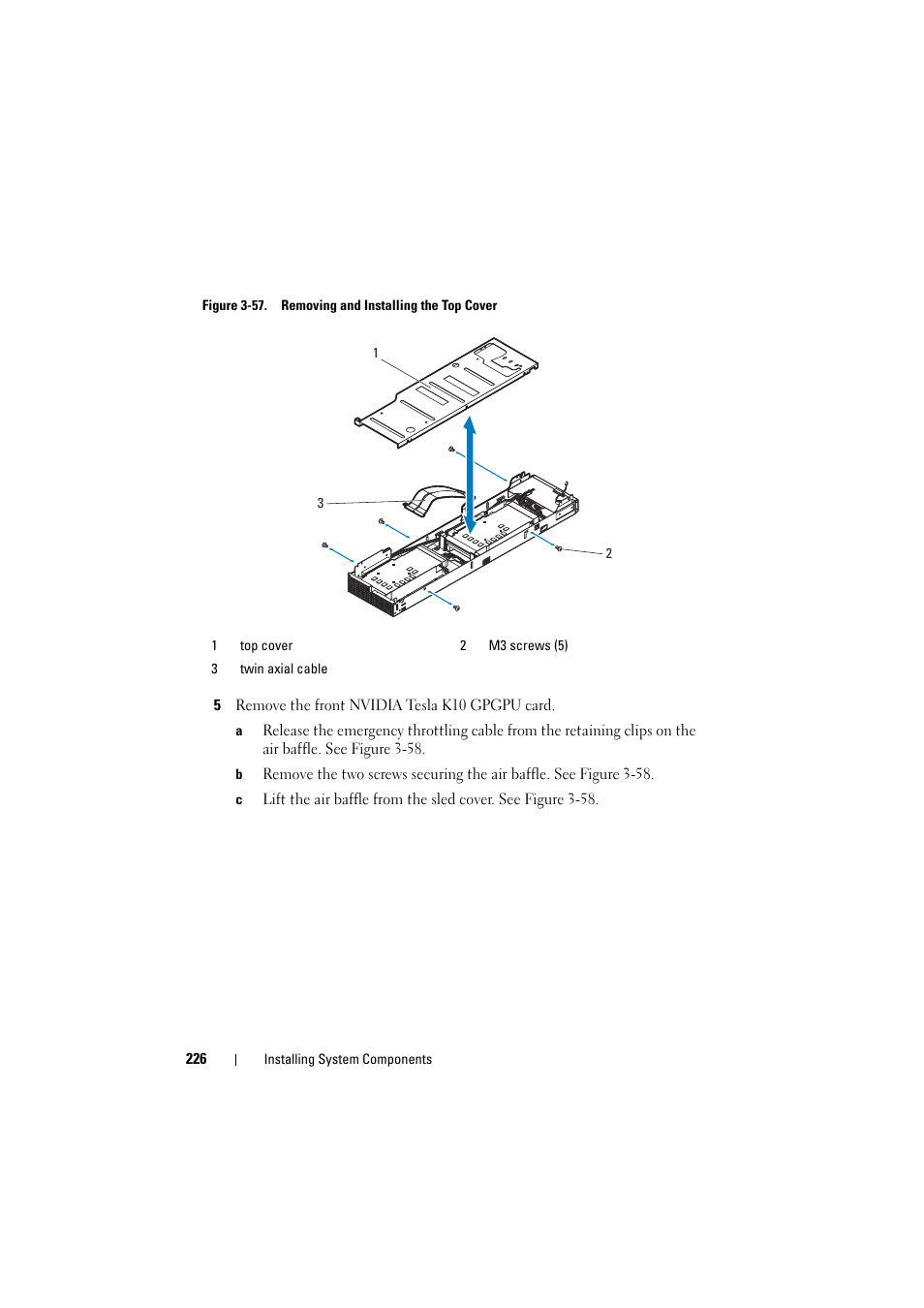 Figure 3-57. Removing and Installing the Top Cover

1

3

2

| 1 | top cover | 2 | M3 screws (5) |
|---|---|---|---|
| 3 | twin axial cable | | |

5 Remove the front NVIDIA Tesla K10 GPGPU card.

a Release the emergency throttling cable from the retaining clips on the air baffle. See Figure 3-58.

b Remove the two screws securing the air baffle. See Figure 3-58.

c Lift the air baffle from the sled cover. See Figure 3-58.

226 | Installing System Components