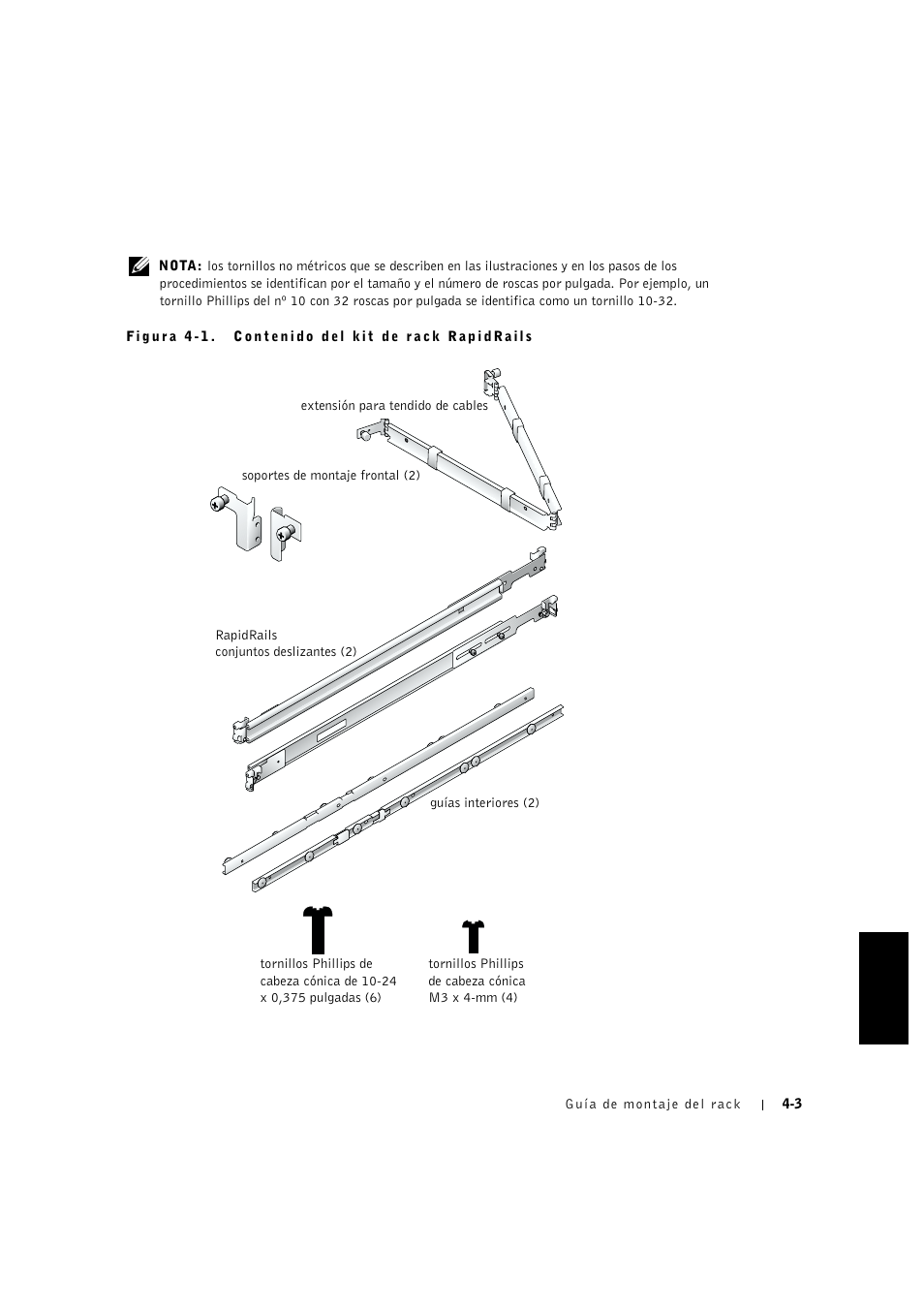 NOTA: los tornillos no métricos que se describen en las ilustraciones y en los pasos de los procedimientos se identifican por el tamaño y el número de roscas por pulgada. Por ejemplo, un tornillo Phillips del nº 10 con 32 roscas por pulgada se identifica como un tornillo 10-32.

Figura 4-1. Contenido del kit de rack RapidRails

extensión para tendido de cables

soportes de montaje frontal (2)

RapidRails
conjuntos deslizantes (2)

guías interiores (2)

tornillos Phillips de cabeza cónica de 10-24 x 0,375 pulgadas (6)

tornillos Phillips de cabeza cónica M3 x 4-mm (4)

Guía de montaje del rack | 4-3