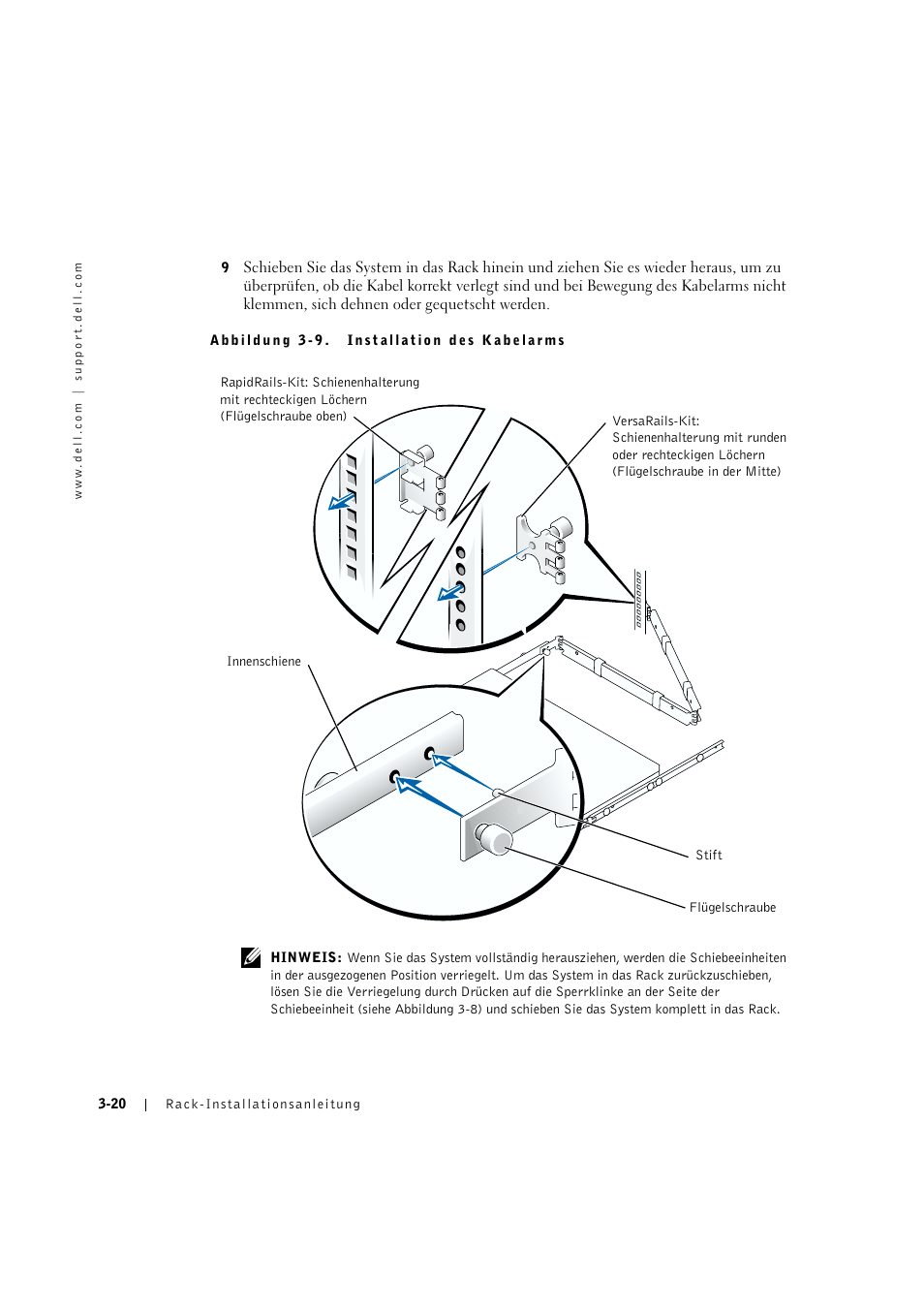 www.dell.com | support.dell.com

9 Schieben Sie das System in das Rack hinein und ziehen Sie es wieder heraus, um zu überprüfen, ob die Kabel korrekt verlegt sind und bei Bewegung des Kabelarms nicht klemmen, sich dehnen oder gequetscht werden.

Abbildung 3-9. Installation des Kabelarms

RapidRails-Kit: Schienenhalterung mit rechteckigen Löchern (Flügelschraube oben)

VersaRails-Kit: Schienenhalterung mit runden oder rechteckigen Löchern (Flügelschraube in der Mitte)

Innenschiene

Stift

Flügelschraube

HINWEIS: Wenn Sie das System vollständig herausziehen, werden die Schiebeeinheiten in der ausgezogenen Position verriegelt. Um das System in das Rack zurückzuschieben, lösen Sie die Verriegelung durch Drücken auf die Sperrklinke an der Seite der Schiebeeinheit (siehe Abbildung 3-8) und schieben Sie das System komplett in das Rack.

3-20 | Rack-Installationsanleitung