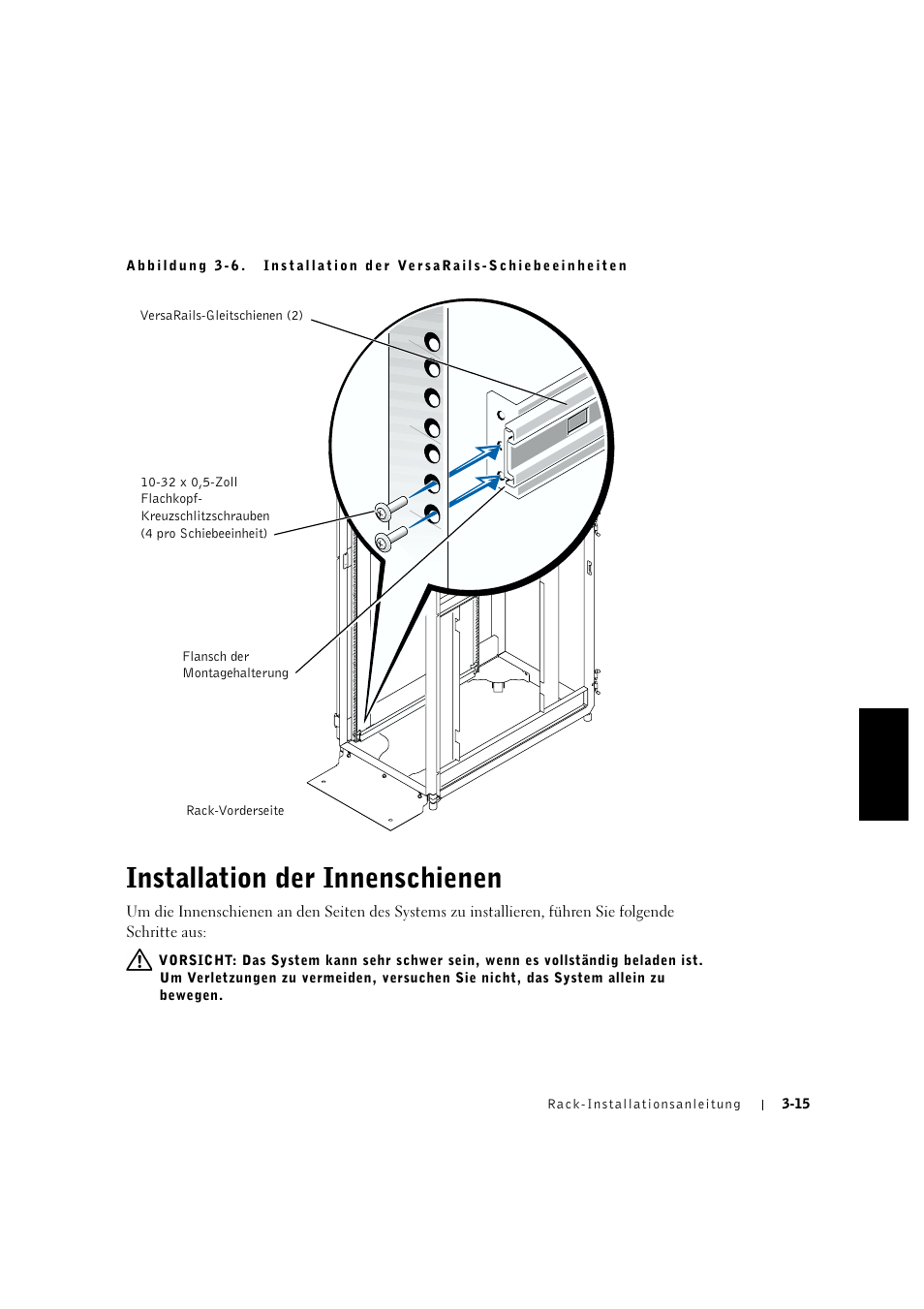 Abbildung 3-6. Installation der VersaRails-Schiebeeinheiten

VersaRails-Gleitschienen (2)

10-32 x 0,5-Zoll Flachkopf-Kreuzschlitzschrauben (4 pro Schiebeeinheit)

Flansch der Montagehalterung

Rack-Vorderseite

Installation der Innenschienen

Um die Innenschienen an den Seiten des Systems zu installieren, führen Sie folgende Schritte aus:

VORSICHT: Das System kann sehr schwer sein, wenn es vollständig beladen ist. Um Verletzungen zu vermeiden, versuchen Sie nicht, das System allein zu bewegen.

Rack-Installationsanleitung | 3-15