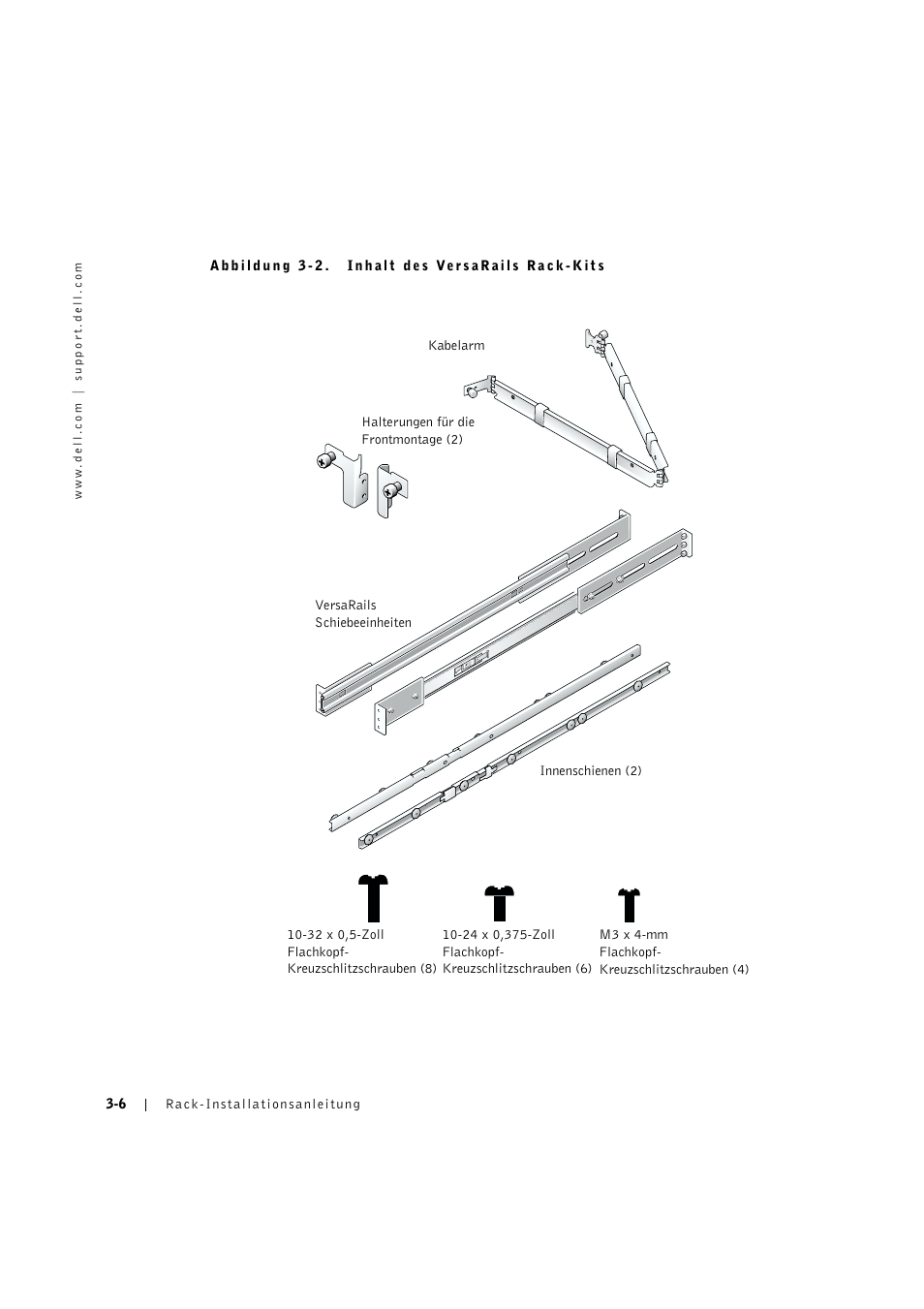 www.dell.com | support.dell.com

Abbildung 3-2. Inhalt des VersaRails Rack-Kits

Kabelarm

Halterungen für die Frontmontage (2)

VersaRails Schiebeeinheiten

Innenschienen (2)

10-32 x 0,5-Zoll Flachkopf-Kreuzschlitzschrauben (8)

10-24 x 0,375-Zoll Flachkopf-Kreuzschlitzschrauben (6)

M3 x 4-mm Flachkopf-Kreuzschlitzschrauben (4)

3-6 | Rack-Installationsanleitung