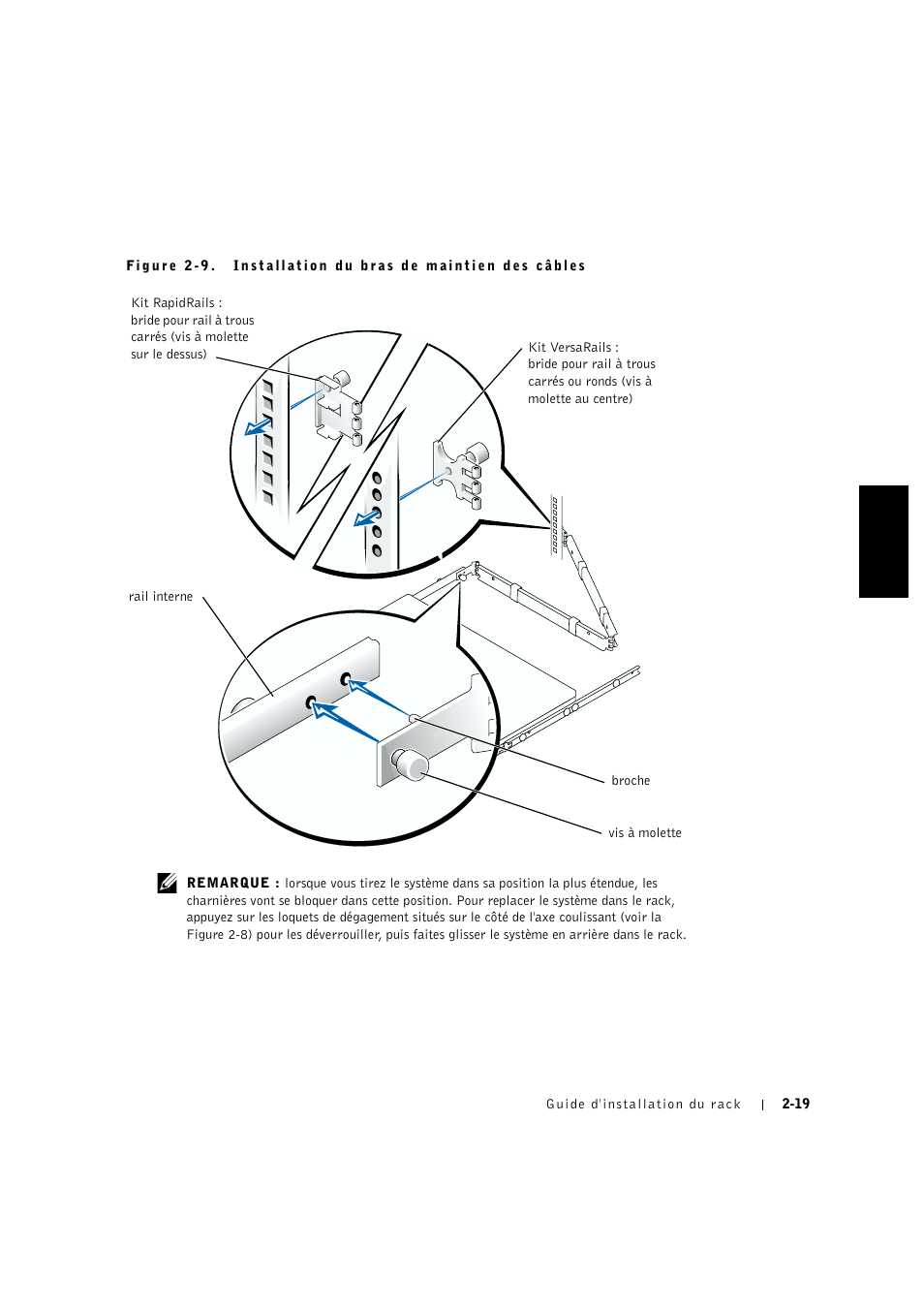 Figure 2-9. Installation du bras de maintien des câbles

Kit RapidRails : bride pour rail à trous carrés (vis à molette sur le dessus)

Kit VersaRails : bride pour rail à trous carrés ou ronds (vis à molette au centre)

rail interne

broche

vis à molette

REMARQUE : lorsque vous tirez le système dans sa position la plus étendue, les charnières vont se bloquer dans cette position. Pour replacer le système dans le rack, appuyez sur les loquets de dégagement situés sur le côté de l'axe coulissant (voir la Figure 2-8) pour les déverrouiller, puis faites glisser le système en arrière dans le rack.

Guide d'installation du rack | 2-19