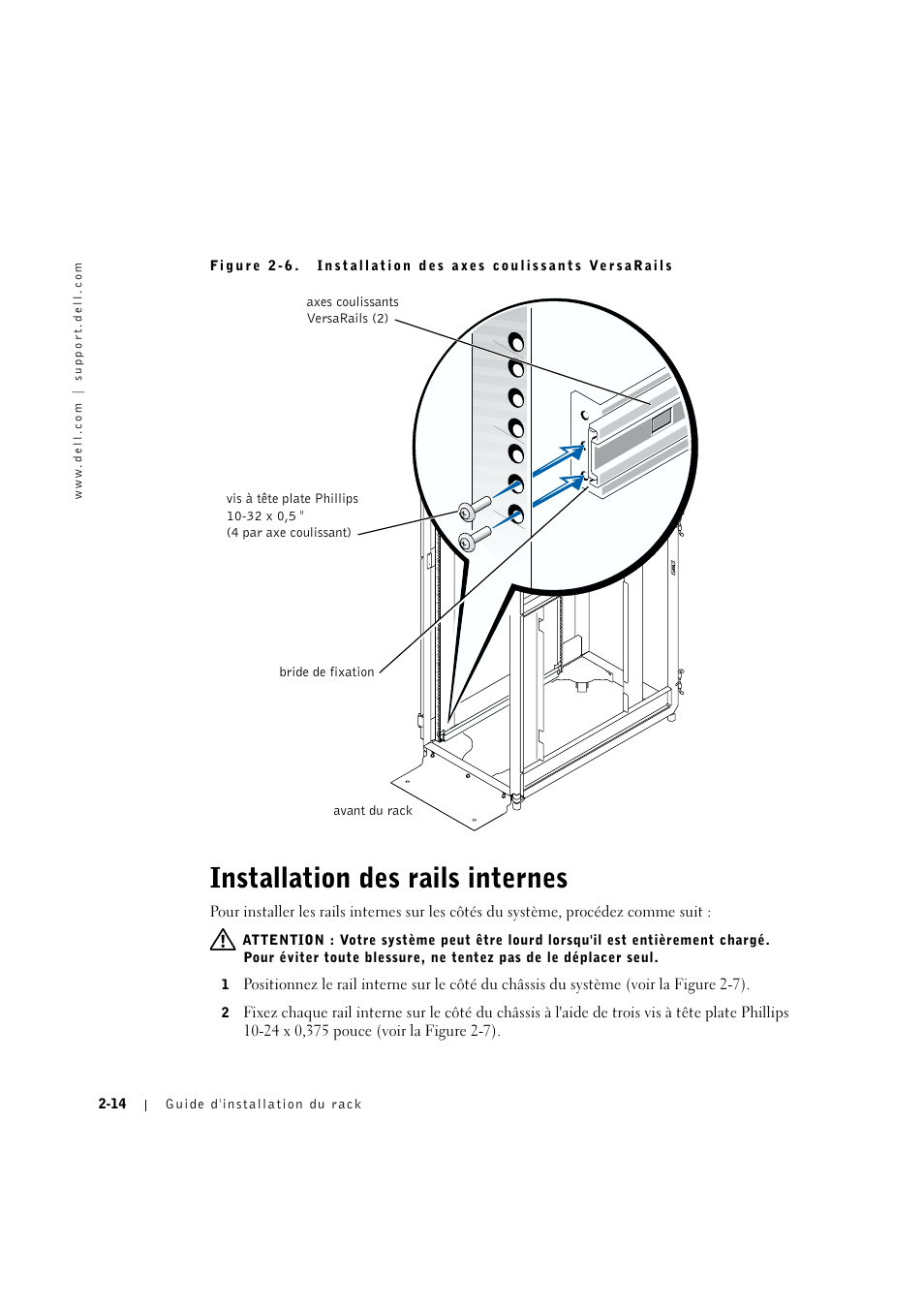 www.dell.com | support.dell.com

Figure 2-6. Installation des axes coulissants VersaRails

axes coulissants VersaRails (2)

vis à tête plate Phillips 10-32 x 0,5 " (4 par axe coulissant)

bride de fixation

avant du rack

Installation des rails internes

Pour installer les rails internes sur les côtés du système, procédez comme suit :

ATTENTION : Votre système peut être lourd lorsqu'il est entièrement chargé. Pour éviter toute blessure, ne tentez pas de le déplacer seul.

1 Positionnez le rail interne sur le côté du châssis du système (voir la Figure 2-7).

2 Fixez chaque rail interne sur le côté du châssis à l'aide de trois vis à tête plate Phillips 10-24 x 0,375 pouce (voir la Figure 2-7).

2-14 | Guide d'installation du rack