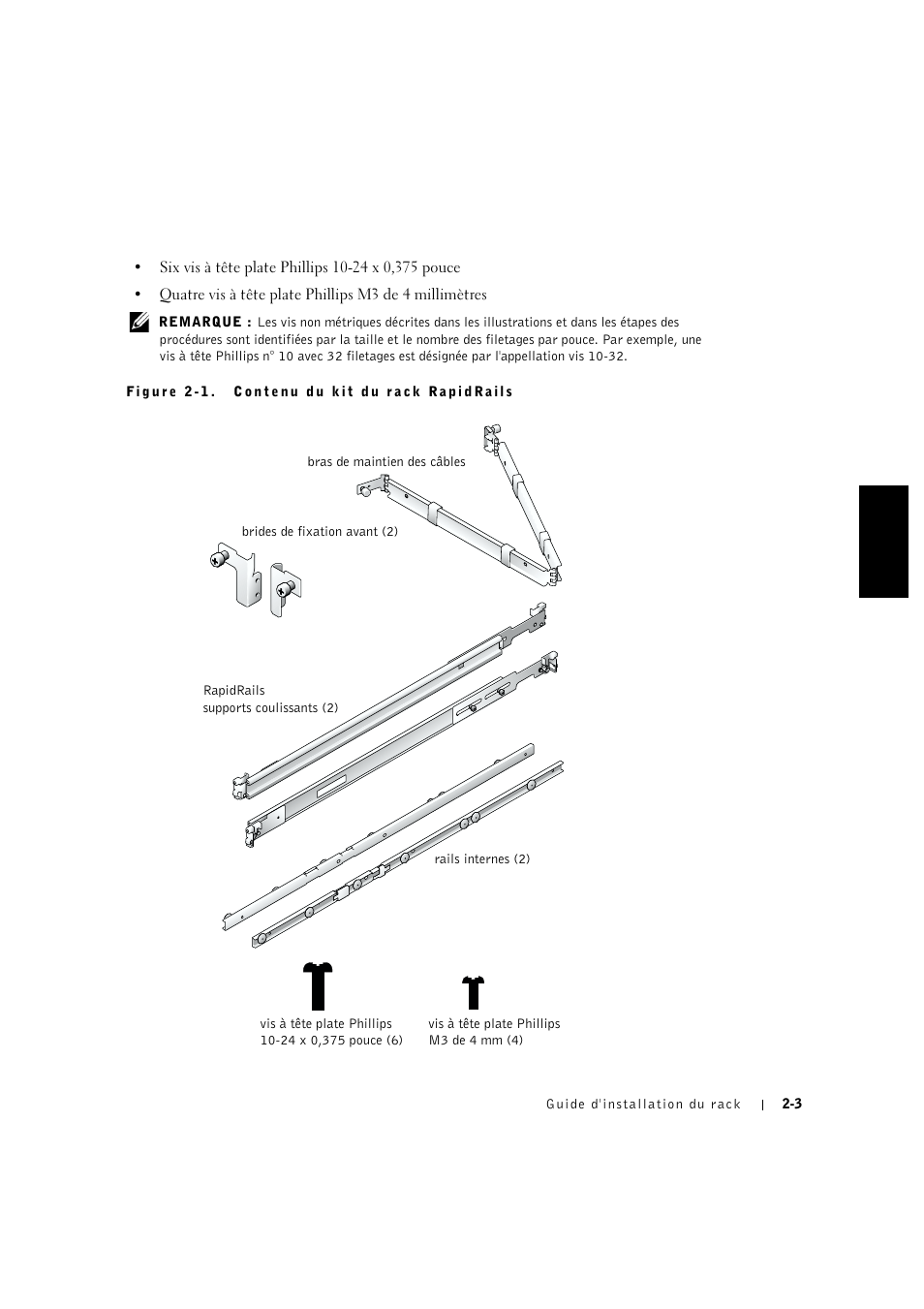 • Six vis à tête plate Phillips 10-24 x 0,375 pouce

• Quatre vis à tête plate Phillips M3 de 4 millimètres

REMARQUE : Les vis non métriques décrites dans les illustrations et dans les étapes des procédures sont identifiées par la taille et le nombre des filetages par pouce. Par exemple, une vis à tête Phillips n° 10 avec 32 filetages est désignée par l'appellation vis 10-32.

Figure 2-1. Contenu du kit du rack RapidRails

bras de maintien des câbles

brides de fixation avant (2)

RapidRails
supports coulissants (2)

rails internes (2)

vis à tête plate Phillips
10-24 x 0,375 pouce (6)

vis à tête plate Phillips
M3 de 4 mm (4)

Guide d'installation du rack | 2-3