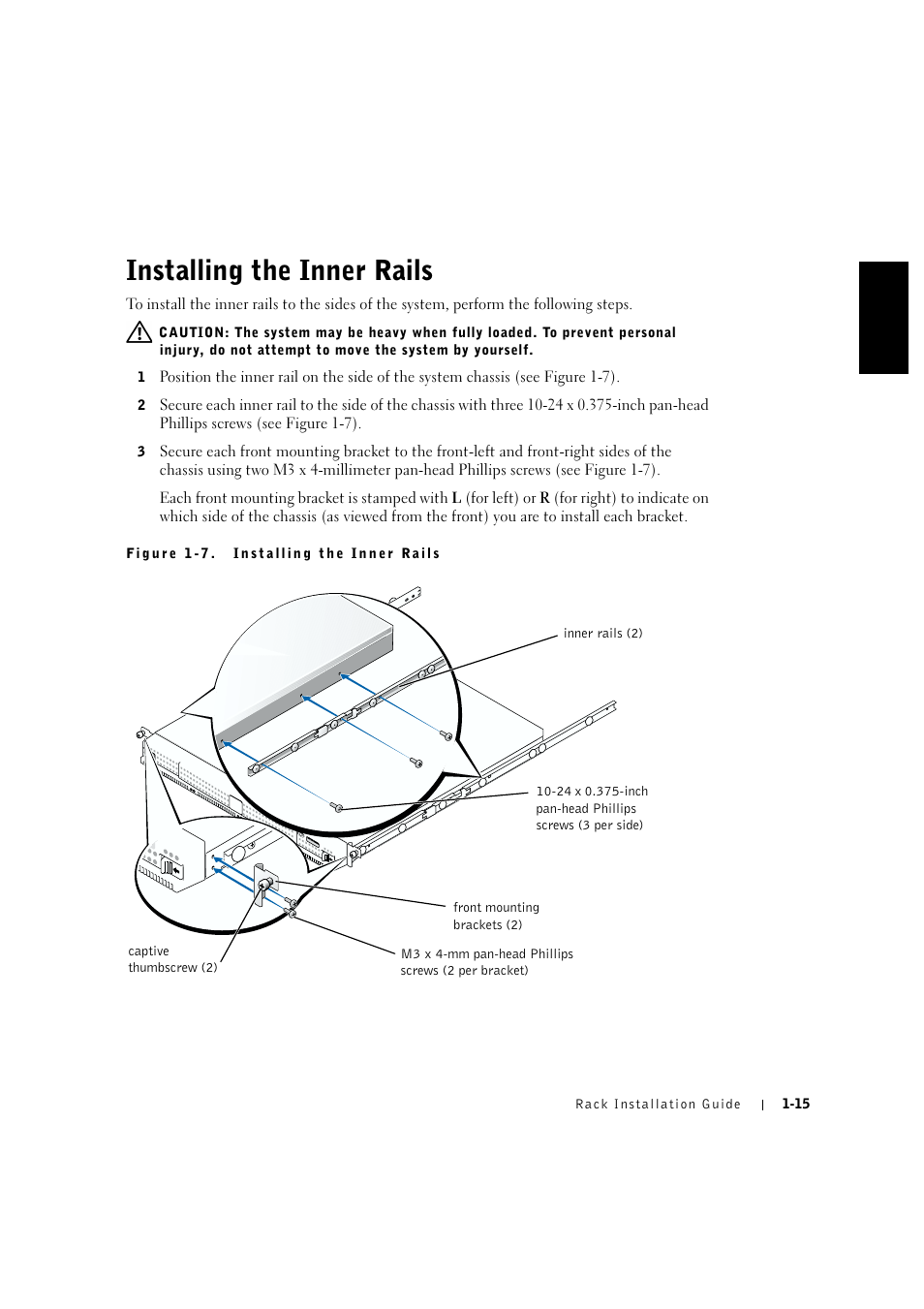 Installing the Inner Rails

To install the inner rails to the sides of the system, perform the following steps.

CAUTION: The system may be heavy when fully loaded. To prevent personal injury, do not attempt to move the system by yourself.

1 Position the inner rail on the side of the system chassis (see Figure 1-7).

2 Secure each inner rail to the side of the chassis with three 10-24 x 0.375-inch pan-head Phillips screws (see Figure 1-7).

3 Secure each front mounting bracket to the front-left and front-right sides of the chassis using two M3 x 4-millimeter pan-head Phillips screws (see Figure 1-7).

Each front mounting bracket is stamped with L (for left) or R (for right) to indicate on which side of the chassis (as viewed from the front) you are to install each bracket.

Figure 1-7. Installing the Inner Rails

inner rails (2)

10-24 x 0.375-inch pan-head Phillips screws (3 per side)

front mounting brackets (2)

captive thumbscrew (2)

M3 x 4-mm pan-head Phillips screws (2 per bracket)

Rack Installation Guide | 1-15